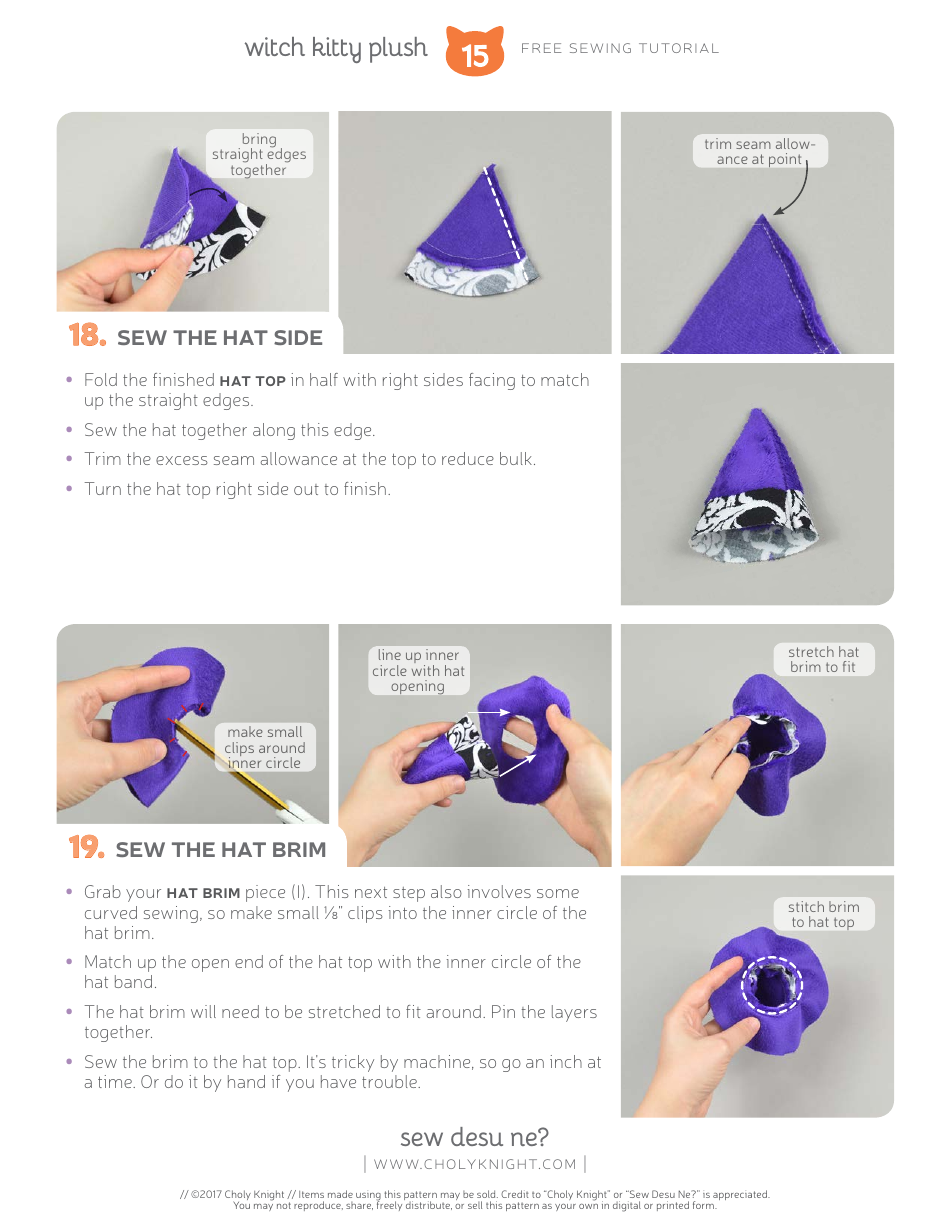 witch kitty plush 15 FREE SEWING TUTORIAL

bring straight edges together

trim seam allowance at point

18. SEW THE HAT SIDE

• Fold the finished HAT TOP in half with right sides facing to match up the straight edges.
• Sew the hat together along this edge.
• Trim the excess seam allowance at the top to reduce bulk.
• Turn the hat top right side out to finish.

make small clips around inner circle

line up inner circle with hat opening

stretch hat brim to fit

19. SEW THE HAT BRIM

• Grab your HAT BRIM piece (I). This next step also involves some curved sewing, so make small ⅛" clips into the inner circle of the hat brim.
• Match up the open end of the hat top with the inner circle of the hat band.
• The hat brim will need to be stretched to fit around. Pin the layers together.
• Sew the brim to the hat top. It's tricky by machine, so go an inch at a time. Or do it by hand if you have trouble.

stitch brim to hat top

sew desu ne?
| WWW.CHOLYKNIGHT.COM |

// ©2017 Choly Knight // Items made using this pattern may be sold. Credit to "Choly Knight" or "Sew Desu Ne?" is appreciated. You may not reproduce, share, freely distribute, or sell this pattern as your own in digital or printed form.