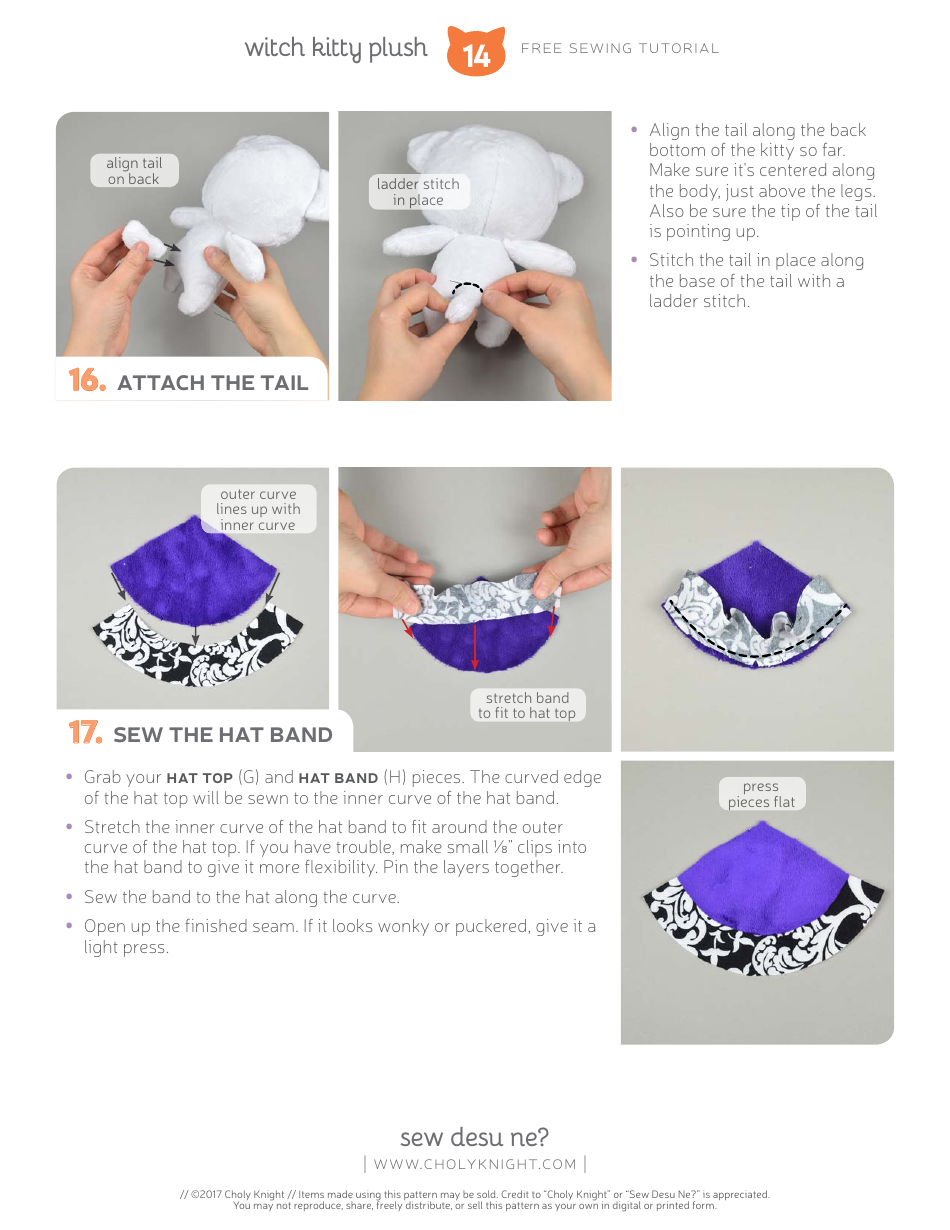 witch kitty plush 14 FREE SEWING TUTORIAL

align tail on back

ladder stitch in place

16. ATTACH THE TAIL

• Align the tail along the back bottom of the kitty so far. Make sure it's centered along the body, just above the legs. Also be sure the tip of the tail is pointing up.

• Stitch the tail in place along the base of the tail with a ladder stitch.

outer curve lines up with inner curve

stretch band to fit to hat top

17. SEW THE HAT BAND

• Grab your HAT TOP (G) and HAT BAND (H) pieces. The curved edge of the hat top will be sewn to the inner curve of the hat band.

• Stretch the inner curve of the hat band to fit around the outer curve of the hat top. If you have trouble, make small ⅛" clips into the hat band to give it more flexibility. Pin the layers together.

• Sew the band to the hat along the curve.

• Open up the finished seam. If it looks wonky or puckered, give it a light press.

press pieces flat

sew desu ne?
| WWW.CHOLYKNIGHT.COM |

// ©2017 Choly Knight // Items made using this pattern may be sold. Credit to "Choly Knight" or "Sew Desu Ne?" is appreciated. You may not reproduce, share, freely distribute, or sell this pattern as your own in digital or printed form.