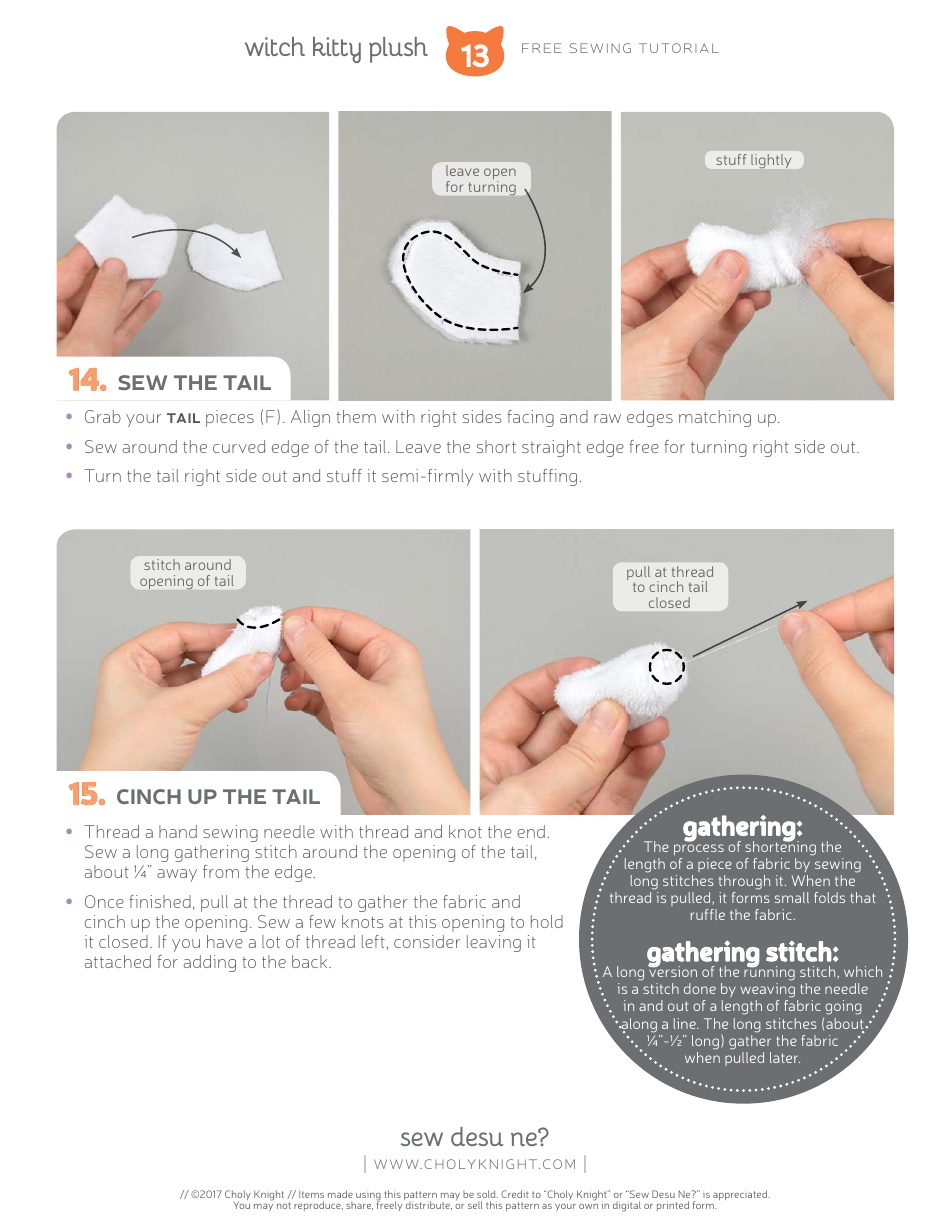 witch kitty plush 13 FREE SEWING TUTORIAL

leave open for turning

stuff lightly

14. SEW THE TAIL

• Grab your TAIL pieces (F). Align them with right sides facing and raw edges matching up.

• Sew around the curved edge of the tail. Leave the short straight edge free for turning right side out.

• Turn the tail right side out and stuff it semi-firmly with stuffing.

stitch around opening of tail

pull at thread to cinch tail closed

15. CINCH UP THE TAIL

• Thread a hand sewing needle with thread and knot the end. Sew a long gathering stitch around the opening of the tail, about ¼" away from the edge.

• Once finished, pull at the thread to gather the fabric and cinch up the opening. Sew a few knots at this opening to hold it closed. If you have a lot of thread left, consider leaving it attached for adding to the back.

gathering:
The process of shortening the length of a piece of fabric by sewing long stitches through it. When the thread is pulled, it forms small folds that ruffle the fabric.

gathering stitch:
A long version of the running stitch, which is a stitch done by weaving the needle in and out of a length of fabric going along a line. The long stitches (about ¼"-½" long) gather the fabric when pulled later.

sew desu ne?
| WWW.CHOLYKNIGHT.COM |

// ©2017 Choly Knight // Items made using this pattern may be sold. Credit to "Choly Knight" or "Sew Desu Ne?" is appreciated. You may not reproduce, share, freely distribute, or sell this pattern as your own in digital or printed form.