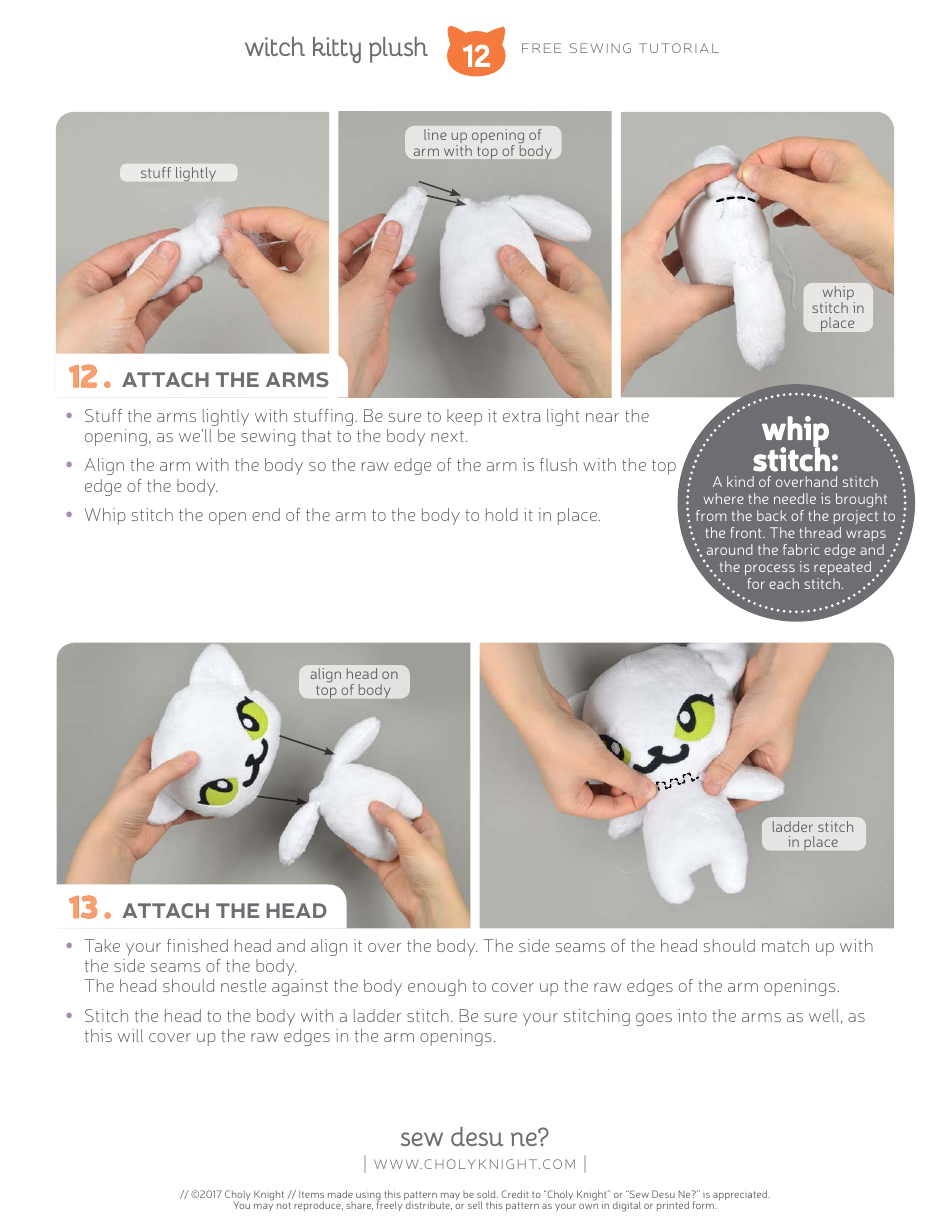 witch kitty plush 12 FREE SEWING TUTORIAL

stuff lightly

line up opening of arm with top of body

whip stitch in place

12. ATTACH THE ARMS

• Stuff the arms lightly with stuffing. Be sure to keep it extra light near the opening, as we'll be sewing that to the body next.

• Align the arm with the body so the raw edge of the arm is flush with the top edge of the body.

• Whip stitch the open end of the arm to the body to hold it in place.

whip stitch:
A kind of overhand stitch where the needle is brought from the back of the project to the front. The thread wraps around the fabric edge and the process is repeated for each stitch.

align head on top of body

ladder stitch in place

13. ATTACH THE HEAD

• Take your finished head and align it over the body. The side seams of the head should match up with the side seams of the body.
The head should nestle against the body enough to cover up the raw edges of the arm openings.

• Stitch the head to the body with a ladder stitch. Be sure your stitching goes into the arms as well, as this will cover up the raw edges in the arm openings.

sew desu ne?
| WWW.CHOLYKNIGHT.COM |

// ©2017 Choly Knight // Items made using this pattern may be sold. Credit to "Choly Knight" or "Sew Desu Ne?" is appreciated. You may not reproduce, share, freely distribute, or sell this pattern as your own in digital or printed form.