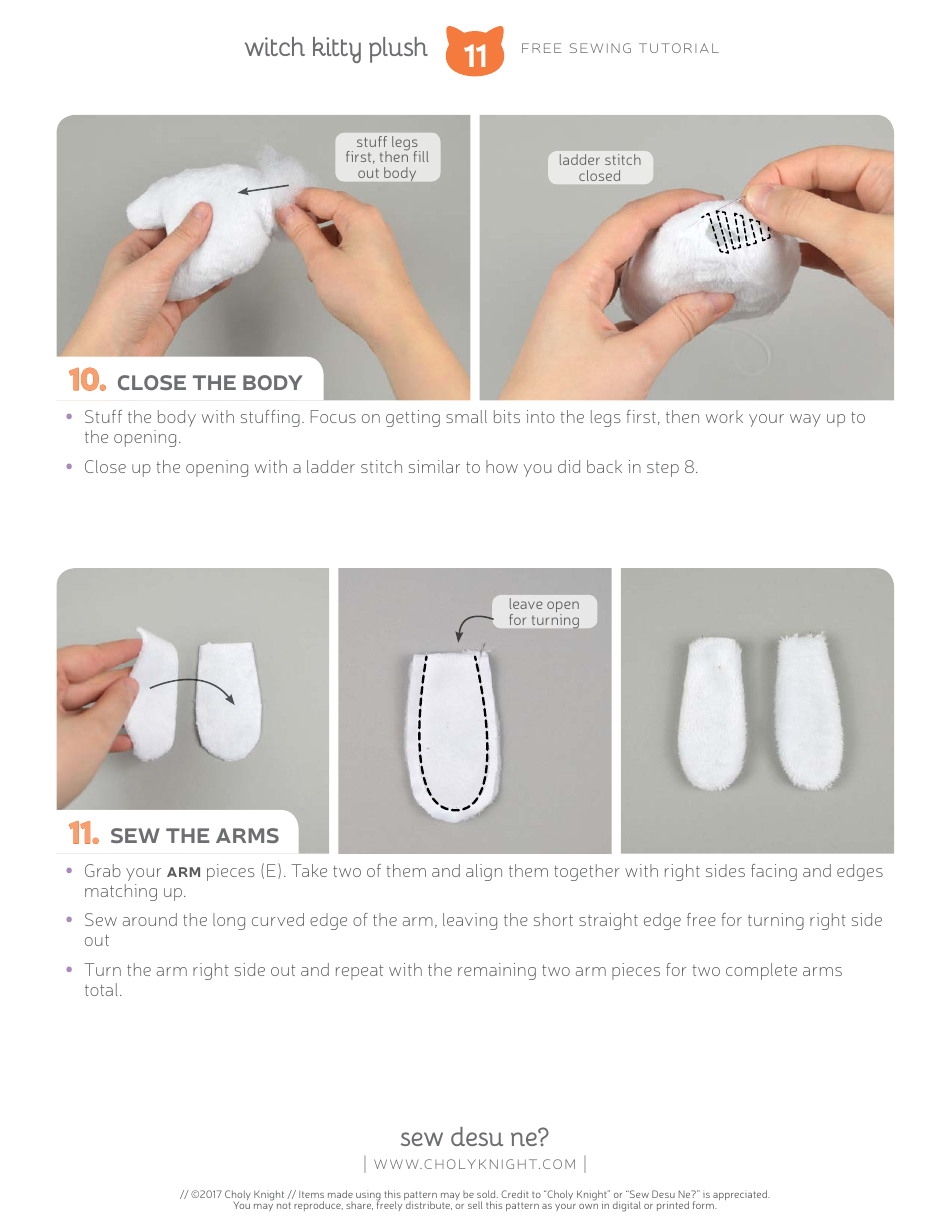 witch kitty plush 11 FREE SEWING TUTORIAL

stuff legs first, then fill out body

ladder stitch closed

10. CLOSE THE BODY

• Stuff the body with stuffing. Focus on getting small bits into the legs first, then work your way up to the opening.

• Close up the opening with a ladder stitch similar to how you did back in step 8.

leave open for turning

11. SEW THE ARMS

• Grab your ARM pieces (E). Take two of them and align them together with right sides facing and edges matching up.

• Sew around the long curved edge of the arm, leaving the short straight edge free for turning right side out

• Turn the arm right side out and repeat with the remaining two arm pieces for two complete arms total.

sew desu ne?
| WWW.CHOLYKNIGHT.COM |

// ©2017 Choly Knight // Items made using this pattern may be sold. Credit to "Choly Knight" or "Sew Desu Ne?" is appreciated. You may not reproduce, share, freely distribute, or sell this pattern as your own in digital or printed form.