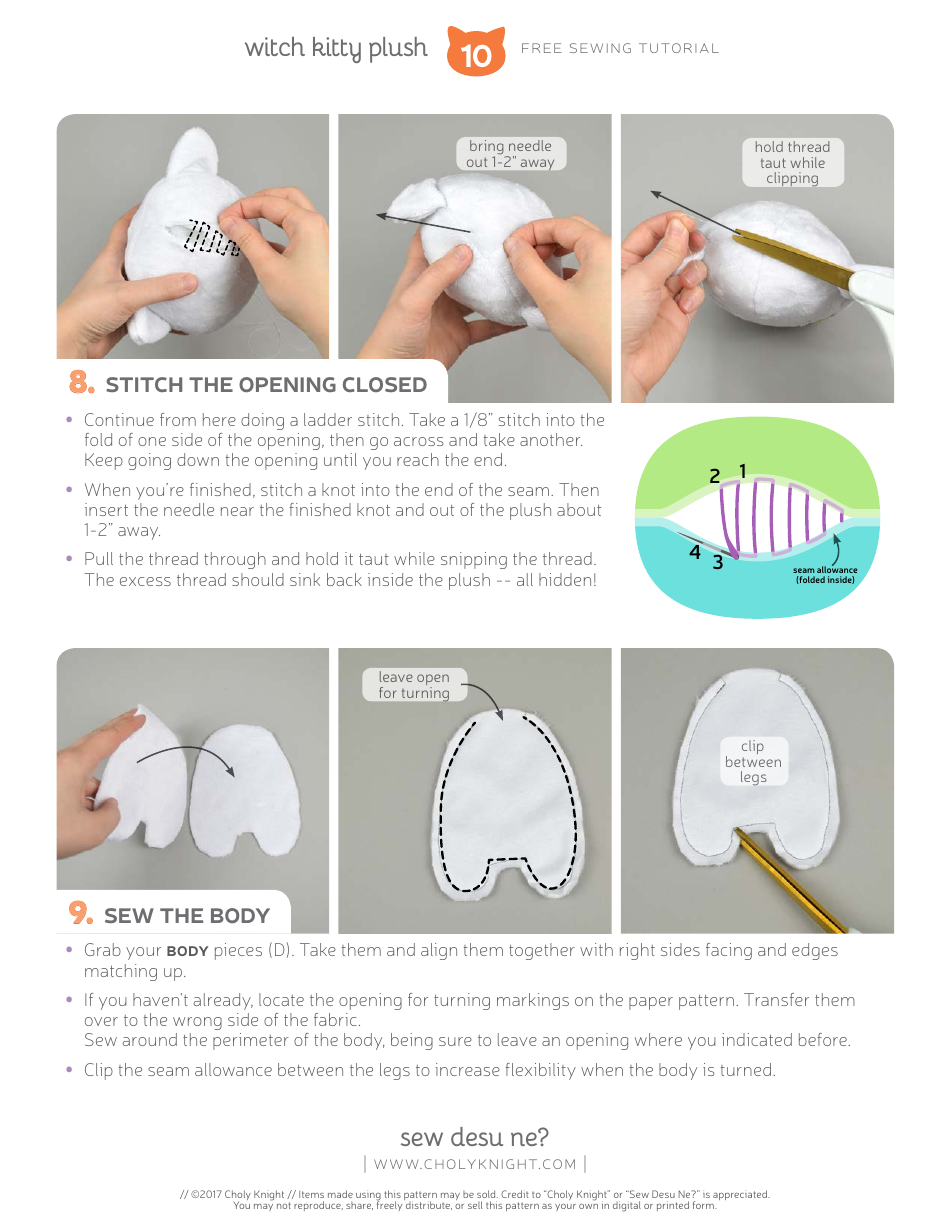 witch kitty plush 10 FREE SEWING TUTORIAL

bring needle out 1-2" away

hold thread taut while clipping

8. STITCH THE OPENING CLOSED

• Continue from here doing a ladder stitch. Take a 1/8" stitch into the fold of one side of the opening, then go across and take another. Keep going down the opening until you reach the end.

• When you're finished, stitch a knot into the end of the seam. Then insert the needle near the finished knot and out of the plush about 1-2" away.

• Pull the thread through and hold it taut while snipping the thread. The excess thread should sink back inside the plush -- all hidden!

2 1
4 3
seam allowance (folded inside)

leave open for turning

clip between legs

9. SEW THE BODY

• Grab your BODY pieces (D). Take them and align them together with right sides facing and edges matching up.

• If you haven't already, locate the opening for turning markings on the paper pattern. Transfer them over to the wrong side of the fabric.
Sew around the perimeter of the body, being sure to leave an opening where you indicated before.

• Clip the seam allowance between the legs to increase flexibility when the body is turned.

sew desu ne?
| WWW.CHOLYKNIGHT.COM |

// ©2017 Choly Knight // Items made using this pattern may be sold. Credit to "Choly Knight" or "Sew Desu Ne?" is appreciated. You may not reproduce, share, freely distribute, or sell this pattern as your own in digital or printed form.