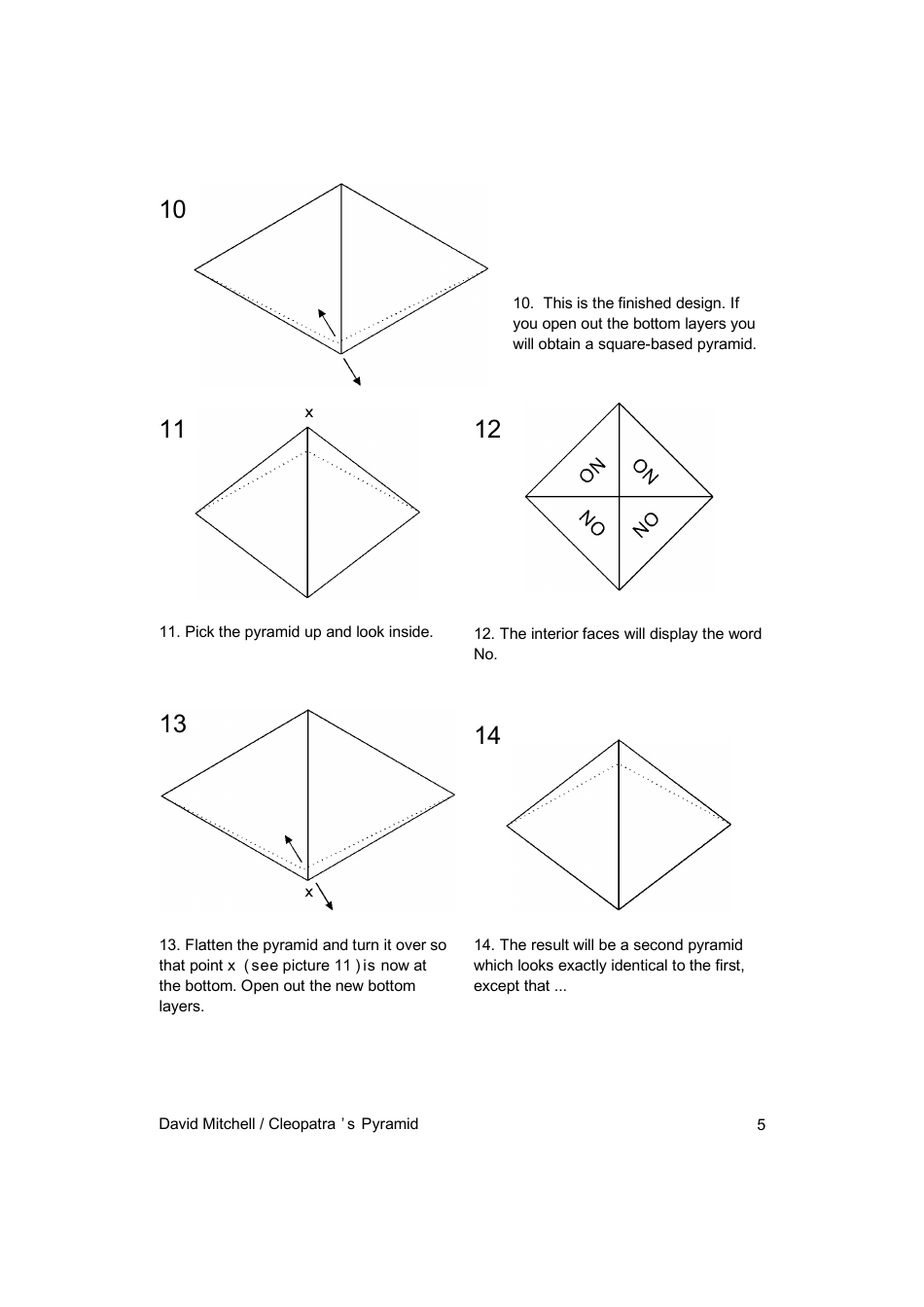 10

10. This is the finished design. If you open out the bottom layers you will obtain a square-based pyramid.

11

x

12

NO

NO

NO

NO

11. Pick the pyramid up and look inside.

12. The interior faces will display the word No.

13

x

14

13. Flatten the pyramid and turn it over so that point x (see picture 11) is now at the bottom. Open out the new bottom layers.

14. The result will be a second pyramid which looks exactly identical to the first, except that ...

David Mitchell / Cleopatra's Pyramid

5