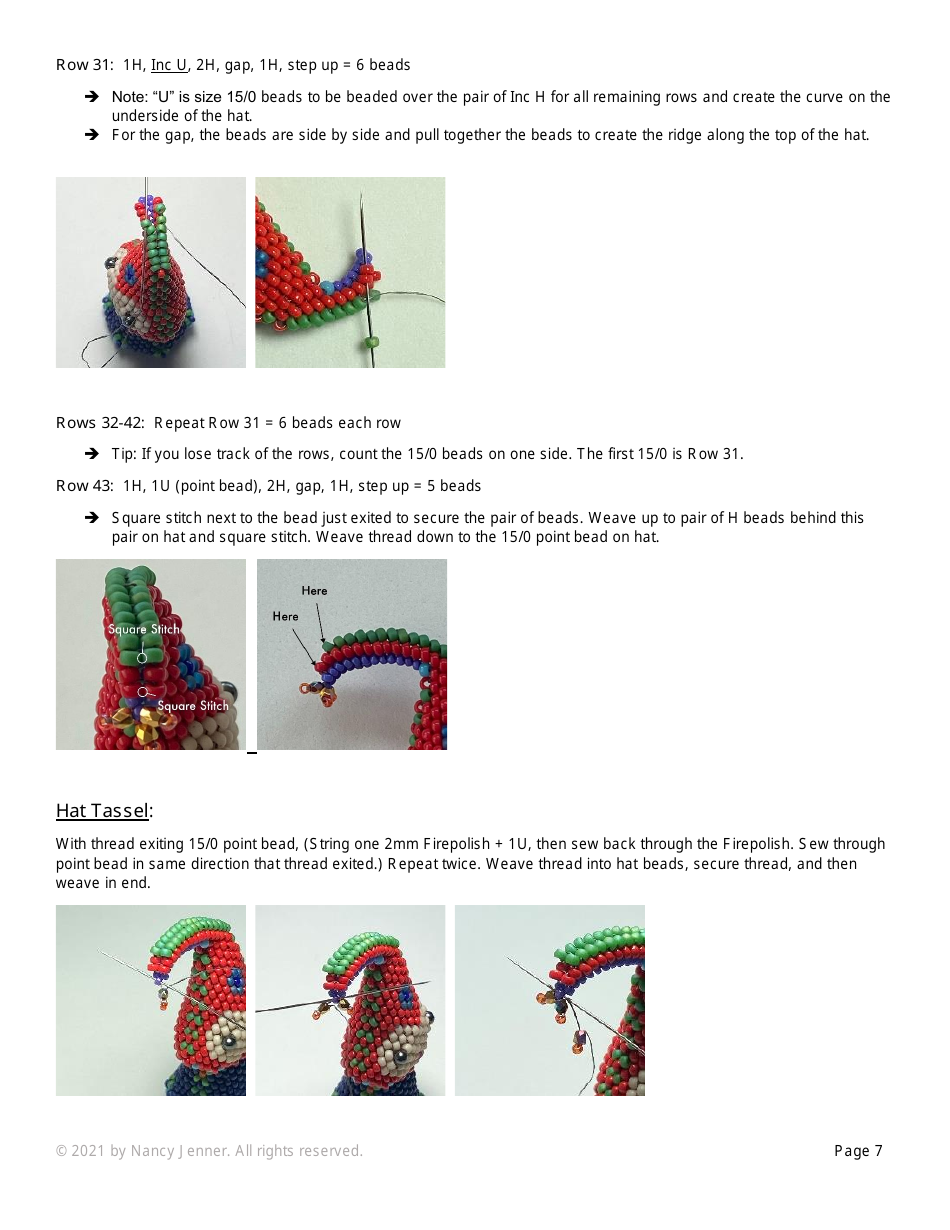 Row 31: 1H, Inc U, 2H, gap, 1H, step up = 6 beads

➔ Note: "U" is size 15/0 beads to be beaded over the pair of Inc H for all remaining rows and create the curve on the underside of the hat.
➔ For the gap, the beads are side by side and pull together the beads to create the ridge along the top of the hat.

Rows 32-42: Repeat Row 31 = 6 beads each row

➔ Tip: If you lose track of the rows, count the 15/0 beads on one side. The first 15/0 is Row 31.

Row 43: 1H, 1U (point bead), 2H, gap, 1H, step up = 5 beads

➔ Square stitch next to the bead just exited to secure the pair of beads. Weave up to pair of H beads behind this pair on hat and square stitch. Weave thread down to the 15/0 point bead on hat.

Square Stitch
Square Stitch
Here
Here

Hat Tassel:

With thread exiting 15/0 point bead, (String one 2mm Firepolish + 1U, then sew back through the Firepolish. Sew through point bead in same direction that thread exited.) Repeat twice. Weave thread into hat beads, secure thread, and then weave in end.

© 2021 by Nancy Jenner. All rights reserved.
Page 7