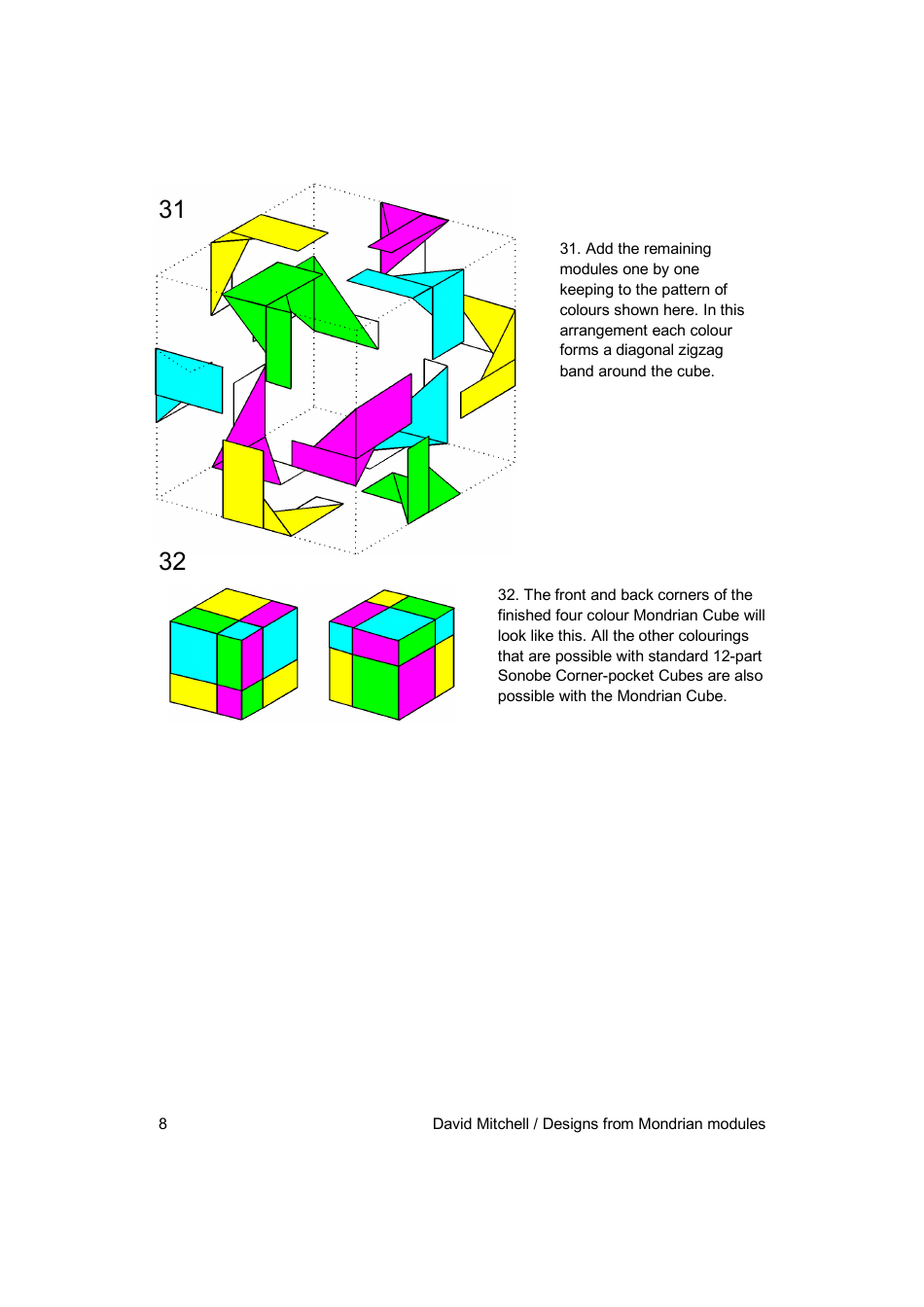 31

31. Add the remaining modules one by one keeping to the pattern of colours shown here. In this arrangement each colour forms a diagonal zigzag band around the cube.

32

32. The front and back corners of the finished four colour Mondrian Cube will look like this. All the other colourings that are possible with standard 12-part Sonobe Corner-pocket Cubes are also possible with the Mondrian Cube.

8

David Mitchell / Designs from Mondrian modules