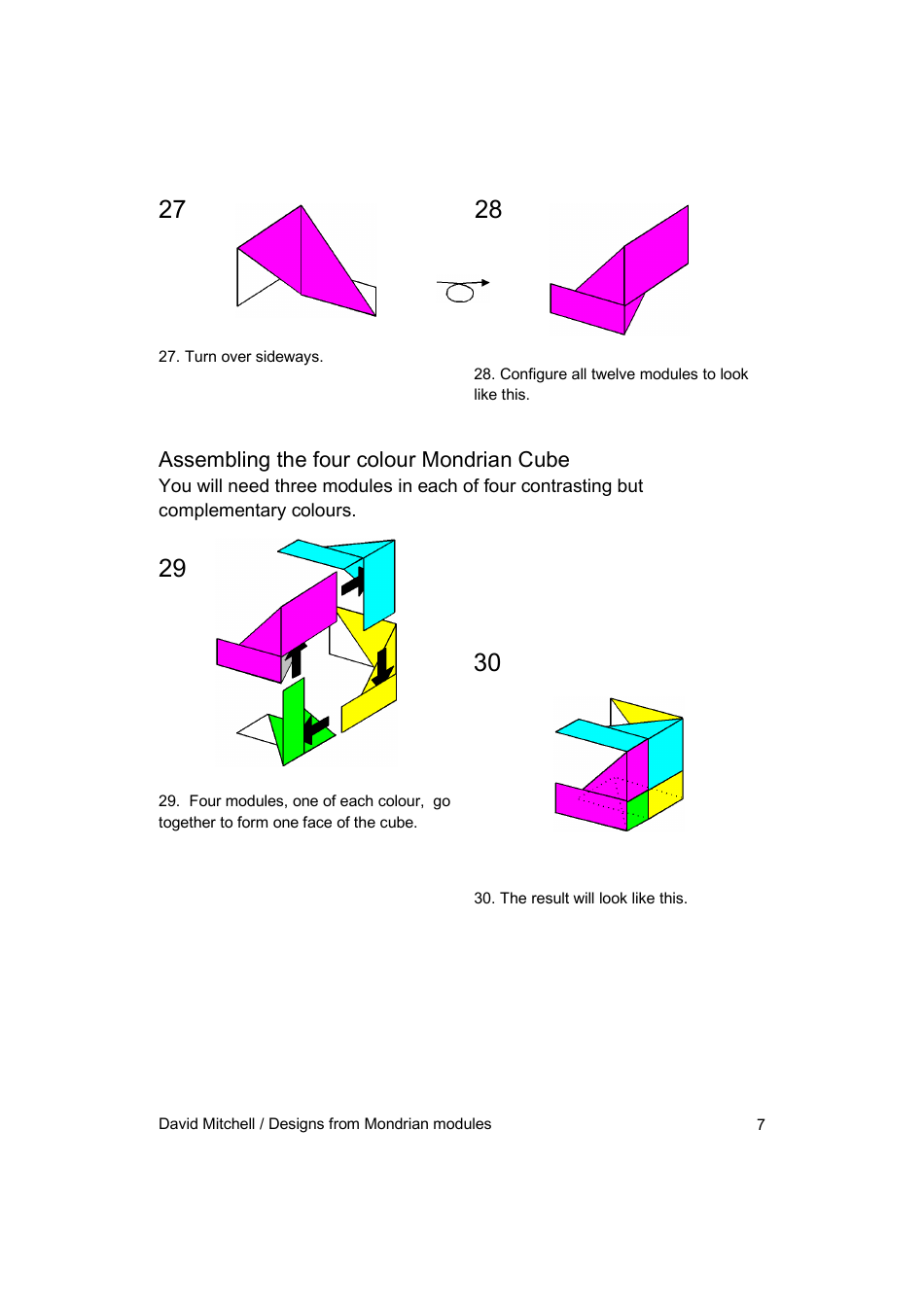 27

28

27. Turn over sideways.

28. Configure all twelve modules to look like this.

Assembling the four colour Mondrian Cube
You will need three modules in each of four contrasting but complementary colours.

29

30

29.  Four modules, one of each colour,  go together to form one face of the cube.

30. The result will look like this.

David Mitchell / Designs from Mondrian modules

7