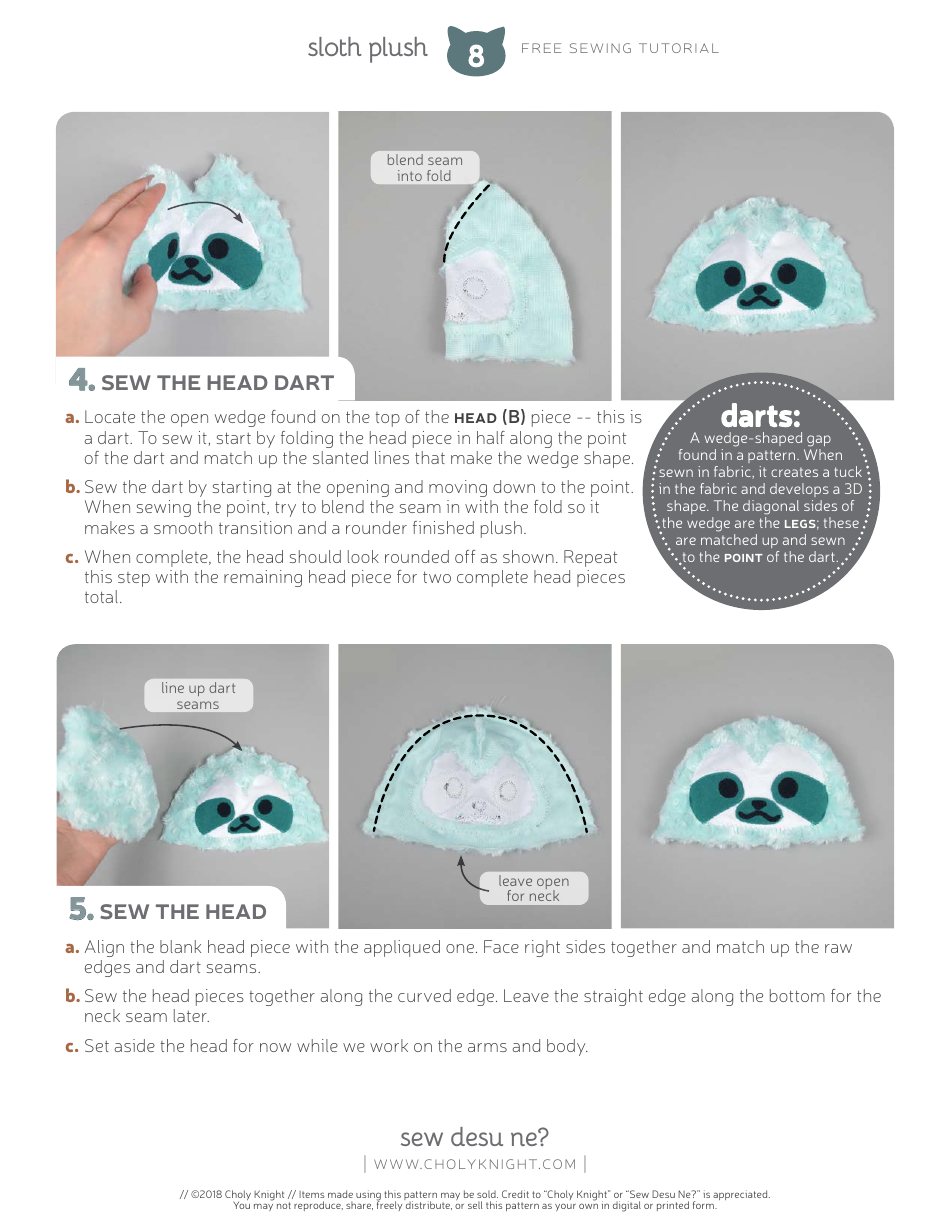 sloth plush 8 FREE SEWING TUTORIAL

blend seam into fold

4. SEW THE HEAD DART

a. Locate the open wedge found on the top of the HEAD (B) piece -- this is a dart. To sew it, start by folding the head piece in half along the point of the dart and match up the slanted lines that make the wedge shape.

b. Sew the dart by starting at the opening and moving down to the point. When sewing the point, try to blend the seam in with the fold so it makes a smooth transition and a rounder finished plush.

c. When complete, the head should look rounded off as shown. Repeat this step with the remaining head piece for two complete head pieces total.

darts:
A wedge-shaped gap found in a pattern. When sewn in fabric, it creates a tuck in the fabric and develops a 3D shape. The diagonal sides of the wedge are the LEGS; these are matched up and sewn to the POINT of the dart.

line up dart seams

leave open for neck

5. SEW THE HEAD

a. Align the blank head piece with the appliqued one. Face right sides together and match up the raw edges and dart seams.

b. Sew the head pieces together along the curved edge. Leave the straight edge along the bottom for the neck seam later.

c. Set aside the head for now while we work on the arms and body.

sew desu ne?
| WWW.CHOLYKNIGHT.COM |

// ©2018 Choly Knight // Items made using this pattern may be sold. Credit to "Choly Knight" or "Sew Desu Ne?" is appreciated. You may not reproduce, share, freely distribute, or sell this pattern as your own in digital or printed form.