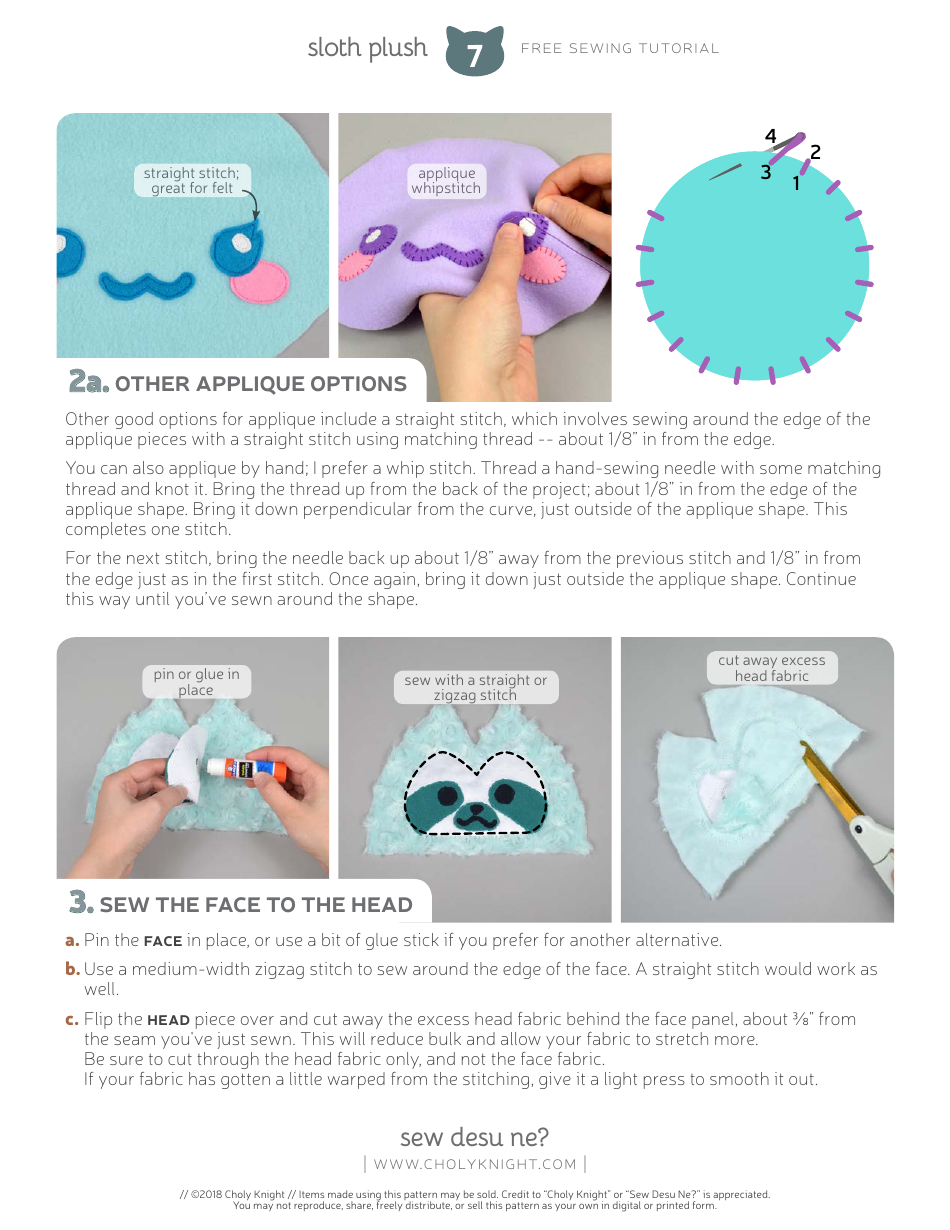 sloth plush 7 FREE SEWING TUTORIAL

straight stitch; great for felt

applique whipstitch

4 2 3 1

2a. OTHER APPLIQUE OPTIONS

Other good options for applique include a straight stitch, which involves sewing around the edge of the applique pieces with a straight stitch using matching thread -- about 1/8" in from the edge.

You can also applique by hand; I prefer a whip stitch. Thread a hand-sewing needle with some matching thread and knot it. Bring the thread up from the back of the project; about 1/8" in from the edge of the applique shape. Bring it down perpendicular from the curve, just outside of the applique shape. This completes one stitch.

For the next stitch, bring the needle back up about 1/8" away from the previous stitch and 1/8" in from the edge just as in the first stitch. Once again, bring it down just outside the applique shape. Continue this way until you've sewn around the shape.

pin or glue in place

sew with a straight or zigzag stitch

cut away excess head fabric

3. SEW THE FACE TO THE HEAD

a. Pin the FACE in place, or use a bit of glue stick if you prefer for another alternative.

b. Use a medium-width zigzag stitch to sew around the edge of the face. A straight stitch would work as well.

c. Flip the HEAD piece over and cut away the excess head fabric behind the face panel, about ⅜" from the seam you've just sewn. This will reduce bulk and allow your fabric to stretch more.
Be sure to cut through the head fabric only, and not the face fabric.
If your fabric has gotten a little warped from the stitching, give it a light press to smooth it out.

sew desu ne?
| WWW.CHOLYKNIGHT.COM |

// ©2018 Choly Knight // Items made using this pattern may be sold. Credit to "Choly Knight" or "Sew Desu Ne?" is appreciated. You may not reproduce, share, freely distribute, or sell this pattern as your own in digital or printed form.