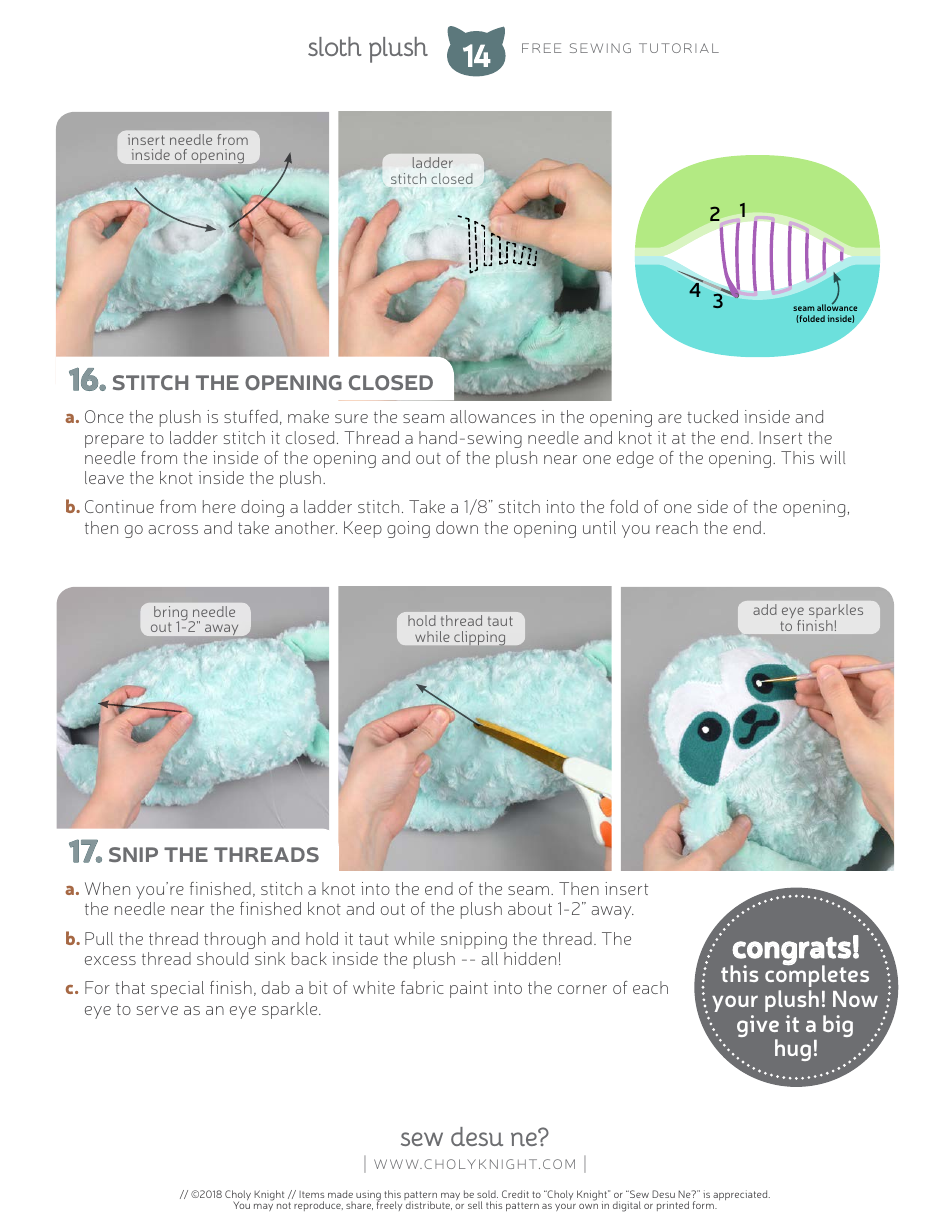 sloth plush 14 FREE SEWING TUTORIAL

insert needle from inside of opening

ladder stitch closed

2 1

4 3

seam allowance (folded inside)

16. STITCH THE OPENING CLOSED

a. Once the plush is stuffed, make sure the seam allowances in the opening are tucked inside and prepare to ladder stitch it closed. Thread a hand-sewing needle and knot it at the end. Insert the needle from the inside of the opening and out of the plush near one edge of the opening. This will leave the knot inside the plush.

b. Continue from here doing a ladder stitch. Take a 1/8" stitch into the fold of one side of the opening, then go across and take another. Keep going down the opening until you reach the end.

bring needle out 1-2" away

hold thread taut while clipping

add eye sparkles to finish!

17. SNIP THE THREADS

a. When you're finished, stitch a knot into the end of the seam. Then insert the needle near the finished knot and out of the plush about 1-2" away.

b. Pull the thread through and hold it taut while snipping the thread. The excess thread should sink back inside the plush -- all hidden!

c. For that special finish, dab a bit of white fabric paint into the corner of each eye to serve as an eye sparkle.

congrats! this completes your plush! Now give it a big hug!

sew desu ne?

| WWW.CHOLYKNIGHT.COM |

// ©2018 Choly Knight // Items made using this pattern may be sold. Credit to "Choly Knight" or "Sew Desu Ne?" is appreciated. You may not reproduce, share, freely distribute, or sell this pattern as your own in digital or printed form.