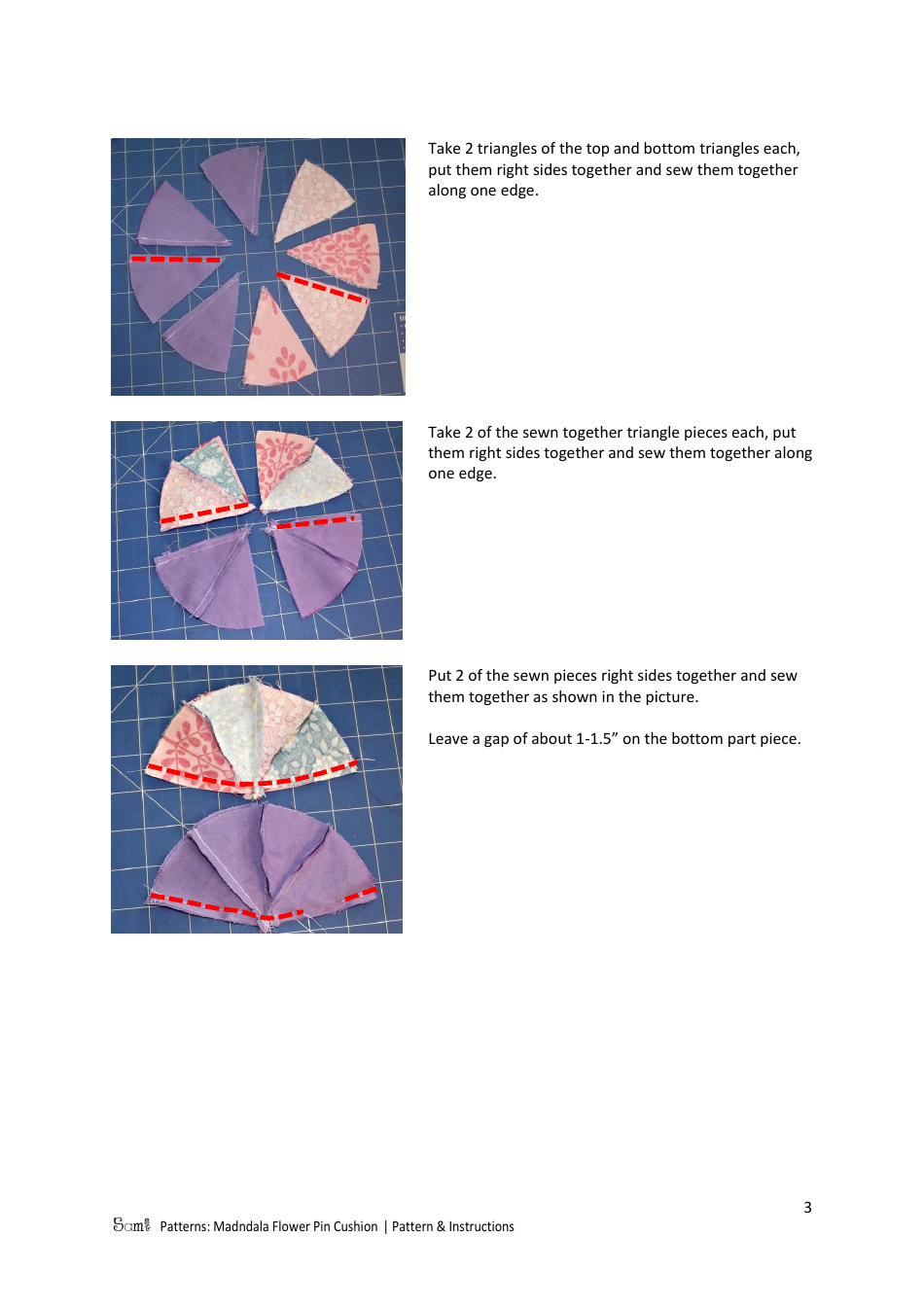 Take 2 triangles of the top and bottom triangles each, put them right sides together and sew them together along one edge.

Take 2 of the sewn together triangle pieces each, put them right sides together and sew them together along one edge.

Put 2 of the sewn pieces right sides together and sew them together as shown in the picture.

Leave a gap of about 1-1.5” on the bottom part piece.

3

Sam's Patterns: Madndala Flower Pin Cushion | Pattern & Instructions