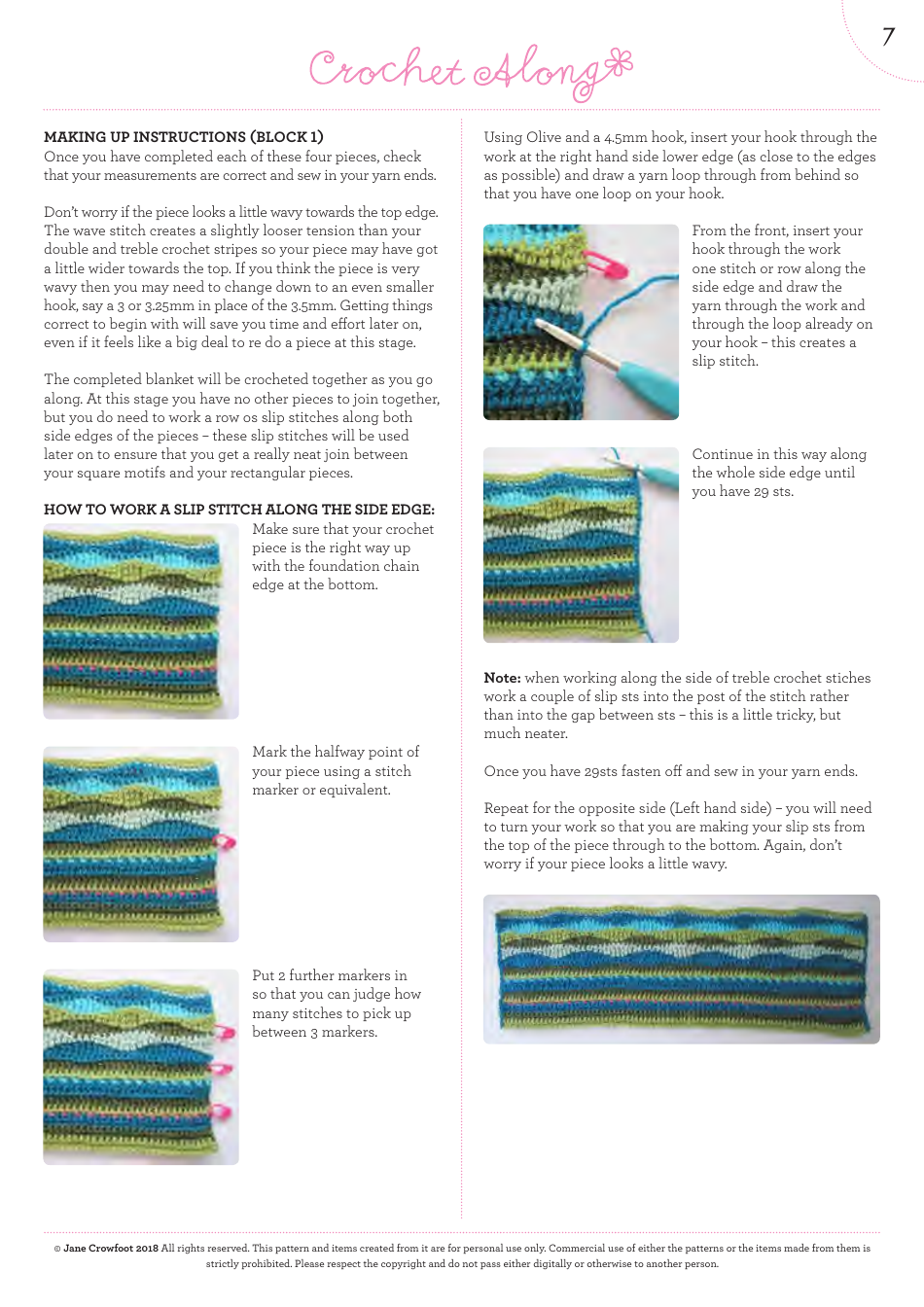 7

Crochet Along

MAKING UP INSTRUCTIONS (BLOCK 1)
Once you have completed each of these four pieces, check that your measurements are correct and sew in your yarn ends.

Don't worry if the piece looks a little wavy towards the top edge. The wave stitch creates a slightly looser tension than your double and treble crochet stripes so your piece may have got a little wider towards the top. If you think the piece is very wavy then you may need to change down to an even smaller hook, say a 3 or 3.25mm in place of the 3.5mm. Getting things correct to begin with will save you time and effort later on, even if it feels like a big deal to re do a piece at this stage.

The completed blanket will be crocheted together as you go along. At this stage you have no other pieces to join together, but you do need to work a row os slip stitches along both side edges of the pieces – these slip stitches will be used later on to ensure that you get a really neat join between your square motifs and your rectangular pieces.

HOW TO WORK A SLIP STITCH ALONG THE SIDE EDGE:
Make sure that your crochet piece is the right way up with the foundation chain edge at the bottom.

Mark the halfway point of your piece using a stitch marker or equivalent.

Put 2 further markers in so that you can judge how many stitches to pick up between 3 markers.

Using Olive and a 4.5mm hook, insert your hook through the work at the right hand side lower edge (as close to the edges as possible) and draw a yarn loop through from behind so that you have one loop on your hook.

From the front, insert your hook through the work one stitch or row along the side edge and draw the yarn through the work and through the loop already on your hook – this creates a slip stitch.

Continue in this way along the whole side edge until you have 29 sts.

Note: when working along the side of treble crochet stiches work a couple of slip sts into the post of the stitch rather than into the gap between sts – this is a little tricky, but much neater.

Once you have 29sts fasten off and sew in your yarn ends.

Repeat for the opposite side (Left hand side) – you will need to turn your work so that you are making your slip sts from the top of the piece through to the bottom. Again, don't worry if your piece looks a little wavy.

© Jane Crowfoot 2018 All rights reserved. This pattern and items created from it are for personal use only. Commercial use of either the patterns or the items made from them is strictly prohibited. Please respect the copyright and do not pass either digitally or otherwise to another person.