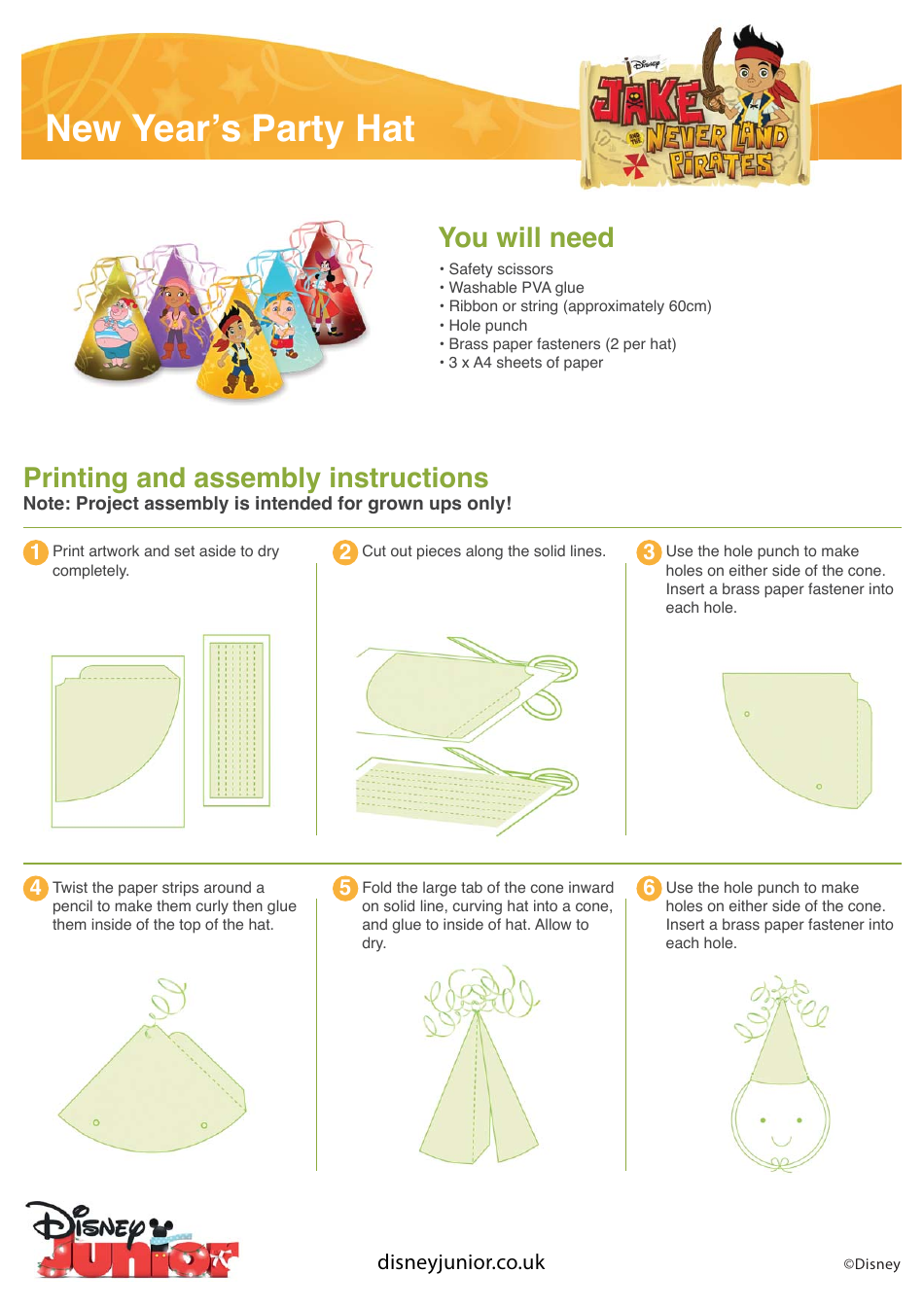 New Year's Party Hat

Disney
JAKE AND THE NEVER LAND PIRATES

You will need
• Safety scissors
• Washable PVA glue
• Ribbon or string (approximately 60cm)
• Hole punch
• Brass paper fasteners (2 per hat)
• 3 x A4 sheets of paper

Printing and assembly instructions
Note: Project assembly is intended for grown ups only!

1 Print artwork and set aside to dry completely.

2 Cut out pieces along the solid lines.

3 Use the hole punch to make holes on either side of the cone. Insert a brass paper fastener into each hole.

4 Twist the paper strips around a pencil to make them curly then glue them inside of the top of the hat.

5 Fold the large tab of the cone inward on solid line, curving hat into a cone, and glue to inside of hat. Allow to dry.

6 Use the hole punch to make holes on either side of the cone. Insert a brass paper fastener into each hole.

Disney JUNIOR

disneyjunior.co.uk

©Disney