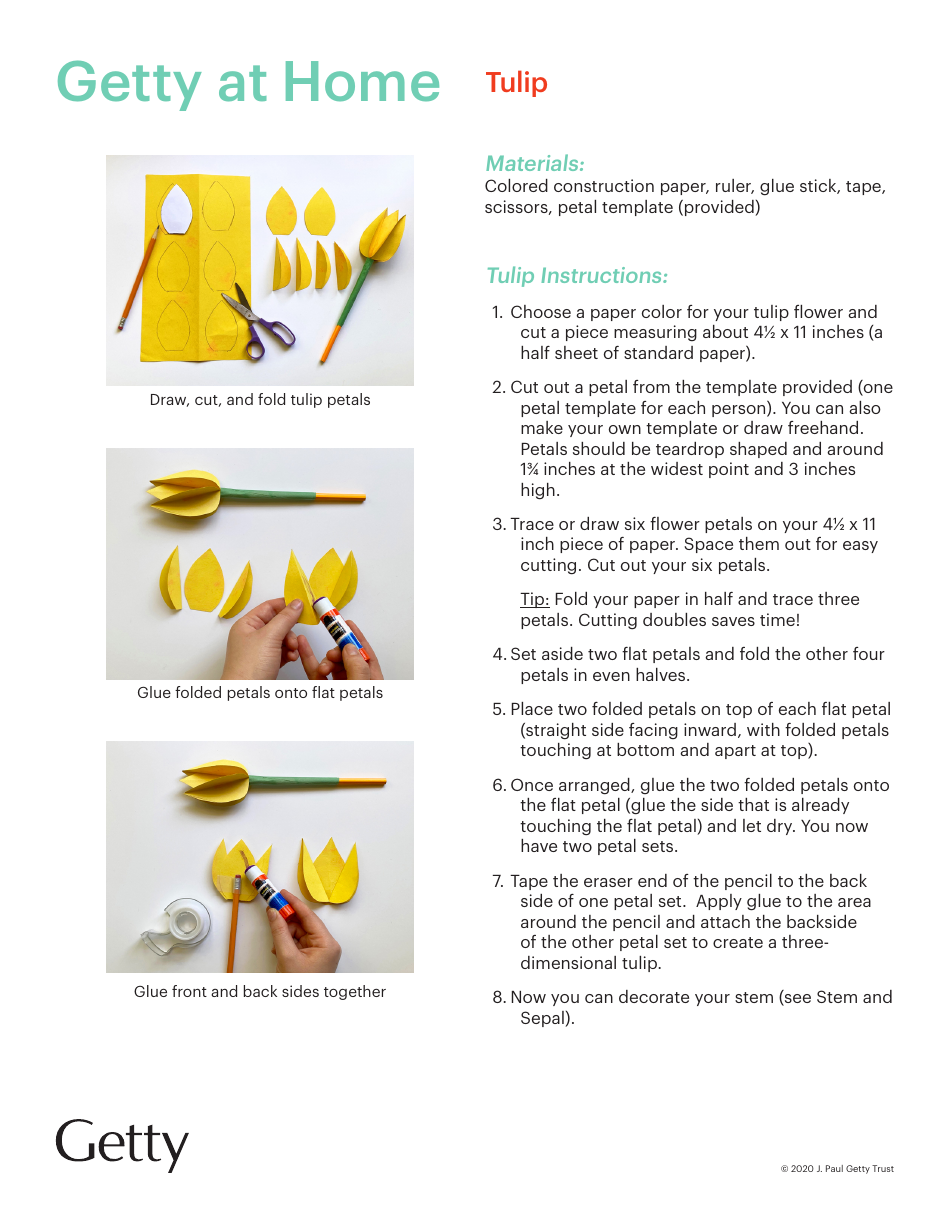 Getty at Home

Tulip

Draw, cut, and fold tulip petals

Glue folded petals onto flat petals

Glue front and back sides together

Materials:
Colored construction paper, ruler, glue stick, tape, scissors, petal template (provided)

Tulip Instructions:

1. Choose a paper color for your tulip flower and cut a piece measuring about 4½ x 11 inches (a half sheet of standard paper).

2. Cut out a petal from the template provided (one petal template for each person). You can also make your own template or draw freehand. Petals should be teardrop shaped and around 1¾ inches at the widest point and 3 inches high.

3. Trace or draw six flower petals on your 4½ x 11 inch piece of paper. Space them out for easy cutting. Cut out your six petals.

Tip: Fold your paper in half and trace three petals. Cutting doubles saves time!

4. Set aside two flat petals and fold the other four petals in even halves.

5. Place two folded petals on top of each flat petal (straight side facing inward, with folded petals touching at bottom and apart at top).

6. Once arranged, glue the two folded petals onto the flat petal (glue the side that is already touching the flat petal) and let dry. You now have two petal sets.

7. Tape the eraser end of the pencil to the back side of one petal set. Apply glue to the area around the pencil and attach the backside of the other petal set to create a three-dimensional tulip.

8. Now you can decorate your stem (see Stem and Sepal).

Getty

© 2020 J. Paul Getty Trust