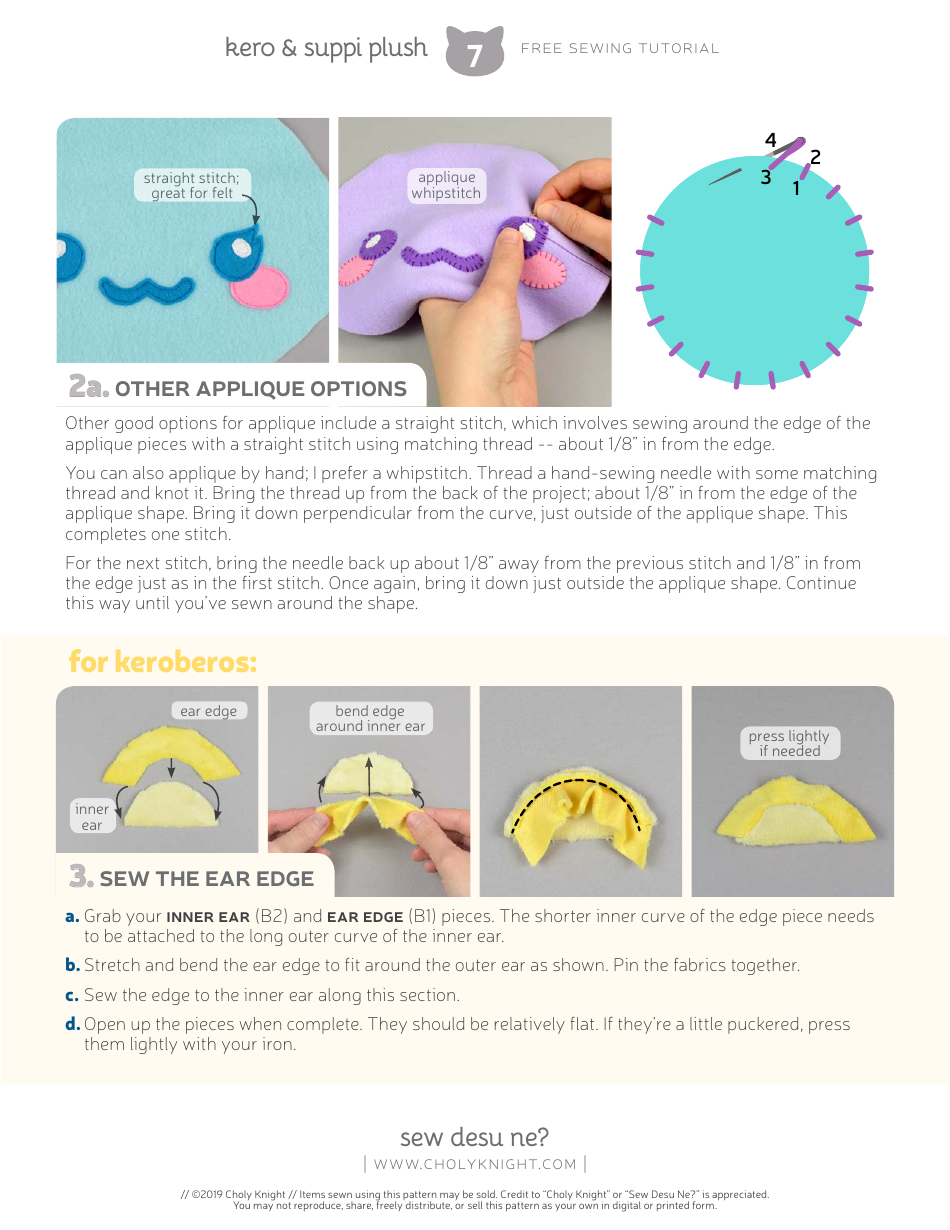 kero & suppi plush 7 FREE SEWING TUTORIAL

straight stitch; great for felt

applique whipstitch

4
2
3
1

2a. OTHER APPLIQUE OPTIONS

Other good options for applique include a straight stitch, which involves sewing around the edge of the applique pieces with a straight stitch using matching thread -- about 1/8" in from the edge.

You can also applique by hand; I prefer a whipstitch. Thread a hand-sewing needle with some matching thread and knot it. Bring the thread up from the back of the project; about 1/8" in from the edge of the applique shape. Bring it down perpendicular from the curve, just outside of the applique shape. This completes one stitch.

For the next stitch, bring the needle back up about 1/8" away from the previous stitch and 1/8" in from the edge just as in the first stitch. Once again, bring it down just outside the applique shape. Continue this way until you've sewn around the shape.

for keroberos:

ear edge

inner ear

bend edge around inner ear

press lightly if needed

3. SEW THE EAR EDGE

a. Grab your INNER EAR (B2) and EAR EDGE (B1) pieces. The shorter inner curve of the edge piece needs to be attached to the long outer curve of the inner ear.

b. Stretch and bend the ear edge to fit around the outer ear as shown. Pin the fabrics together.

c. Sew the edge to the inner ear along this section.

d. Open up the pieces when complete. They should be relatively flat. If they're a little puckered, press them lightly with your iron.

sew desu ne?
| WWW.CHOLYKNIGHT.COM |

// ©2019 Choly Knight // Items sewn using this pattern may be sold. Credit to "Choly Knight" or "Sew Desu Ne?" is appreciated. You may not reproduce, share, freely distribute, or sell this pattern as your own in digital or printed form.