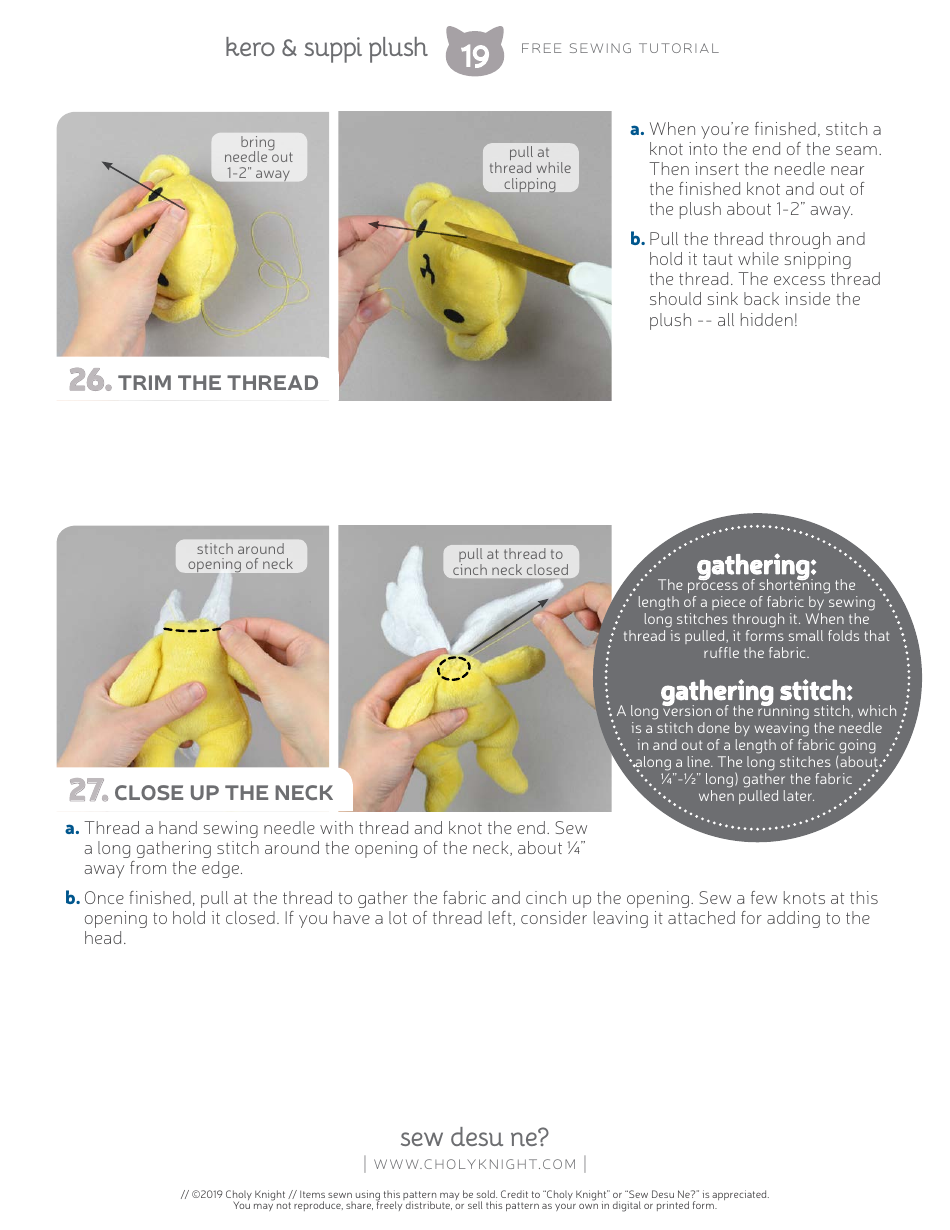 kero & suppi plush 19 FREE SEWING TUTORIAL

bring needle out 1-2" away

pull at thread while clipping

26. TRIM THE THREAD

a. When you're finished, stitch a knot into the end of the seam. Then insert the needle near the finished knot and out of the plush about 1-2" away.

b. Pull the thread through and hold it taut while snipping the thread. The excess thread should sink back inside the plush -- all hidden!

stitch around opening of neck

pull at thread to cinch neck closed

27. CLOSE UP THE NECK

gathering:
The process of shortening the length of a piece of fabric by sewing long stitches through it. When the thread is pulled, it forms small folds that ruffle the fabric.

gathering stitch:
A long version of the running stitch, which is a stitch done by weaving the needle in and out of a length of fabric going along a line. The long stitches (about ¼"-½" long) gather the fabric when pulled later.

a. Thread a hand sewing needle with thread and knot the end. Sew a long gathering stitch around the opening of the neck, about ¼" away from the edge.

b. Once finished, pull at the thread to gather the fabric and cinch up the opening. Sew a few knots at this opening to hold it closed. If you have a lot of thread left, consider leaving it attached for adding to the head.

sew desu ne?
| WWW.CHOLYKNIGHT.COM |

// ©2019 Choly Knight // Items sewn using this pattern may be sold. Credit to "Choly Knight" or "Sew Desu Ne?" is appreciated. You may not reproduce, share, freely distribute, or sell this pattern as your own in digital or printed form.