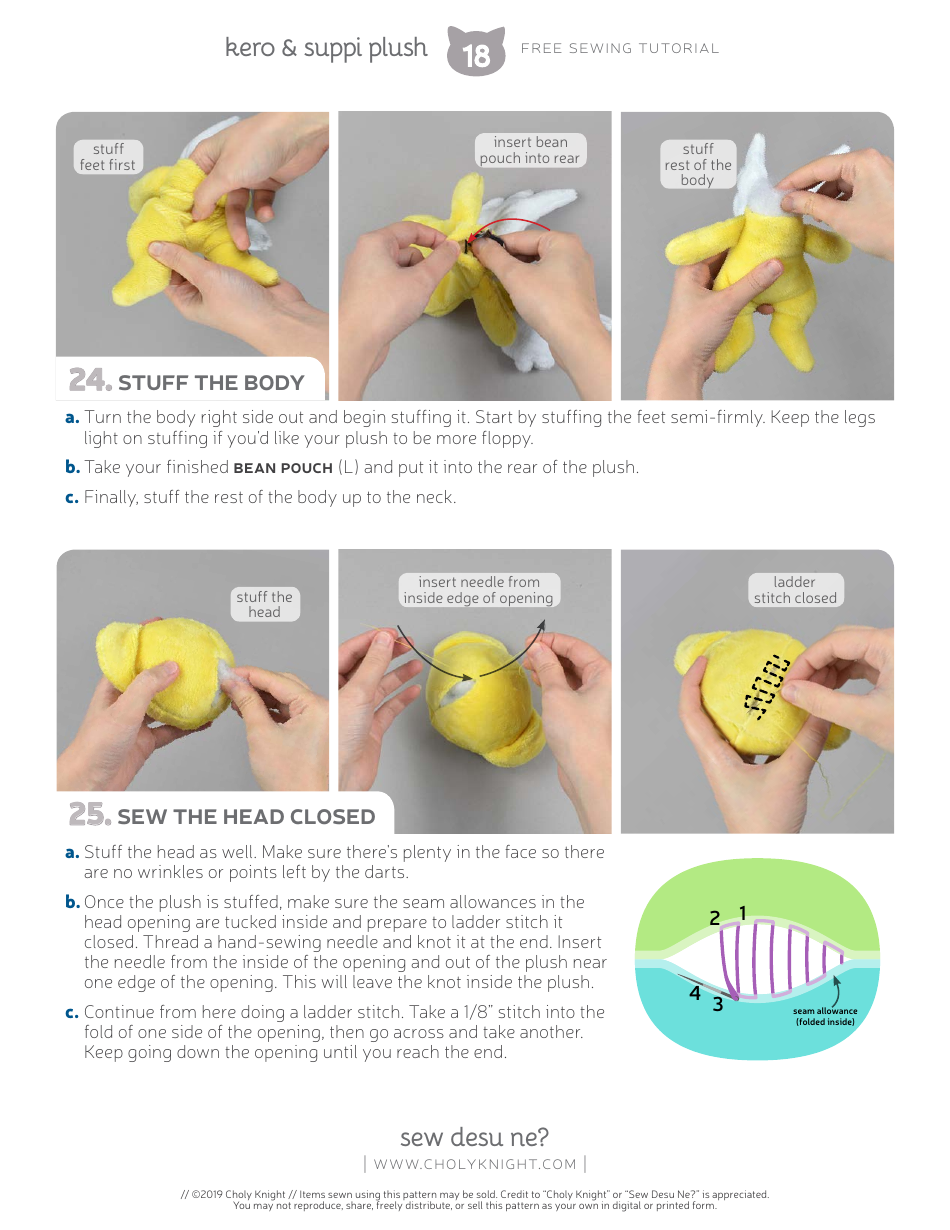 kero & suppi plush 18 FREE SEWING TUTORIAL

stuff feet first

insert bean pouch into rear

stuff rest of the body

24. STUFF THE BODY

a. Turn the body right side out and begin stuffing it. Start by stuffing the feet semi-firmly. Keep the legs light on stuffing if you'd like your plush to be more floppy.

b. Take your finished BEAN POUCH (L) and put it into the rear of the plush.

c. Finally, stuff the rest of the body up to the neck.

stuff the head

insert needle from inside edge of opening

ladder stitch closed

25. SEW THE HEAD CLOSED

a. Stuff the head as well. Make sure there's plenty in the face so there are no wrinkles or points left by the darts.

b. Once the plush is stuffed, make sure the seam allowances in the head opening are tucked inside and prepare to ladder stitch it closed. Thread a hand-sewing needle and knot it at the end. Insert the needle from the inside of the opening and out of the plush near one edge of the opening. This will leave the knot inside the plush.

c. Continue from here doing a ladder stitch. Take a 1/8" stitch into the fold of one side of the opening, then go across and take another. Keep going down the opening until you reach the end.

2 1

4 3

seam allowance (folded inside)

sew desu ne?

| WWW.CHOLYKNIGHT.COM |

// ©2019 Choly Knight // Items sewn using this pattern may be sold. Credit to "Choly Knight" or "Sew Desu Ne?" is appreciated. You may not reproduce, share, freely distribute, or sell this pattern as your own in digital or printed form.