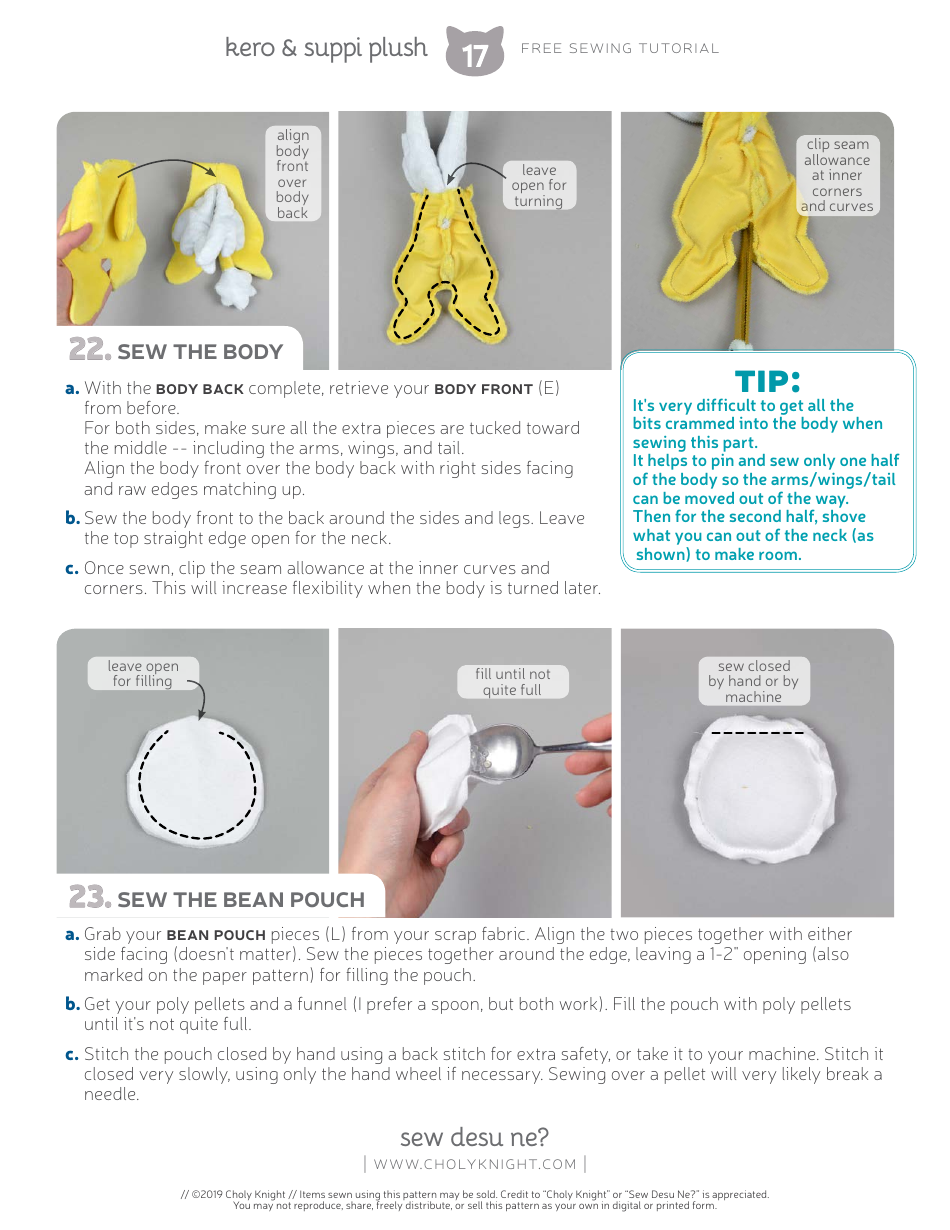 kero & suppi plush 17 FREE SEWING TUTORIAL

align body front over body back

leave open for turning

clip seam allowance at inner corners and curves

22. SEW THE BODY

a. With the BODY BACK complete, retrieve your BODY FRONT (E) from before.
For both sides, make sure all the extra pieces are tucked toward the middle -- including the arms, wings, and tail.
Align the body front over the body back with right sides facing and raw edges matching up.

b. Sew the body front to the back around the sides and legs. Leave the top straight edge open for the neck.

c. Once sewn, clip the seam allowance at the inner curves and corners. This will increase flexibility when the body is turned later.

TIP:
It's very difficult to get all the bits crammed into the body when sewing this part.
It helps to pin and sew only one half of the body so the arms/wings/tail can be moved out of the way.
Then for the second half, shove what you can out of the neck (as shown) to make room.

leave open for filling

fill until not quite full

sew closed by hand or by machine

23. SEW THE BEAN POUCH

a. Grab your BEAN POUCH pieces (L) from your scrap fabric. Align the two pieces together with either side facing (doesn't matter). Sew the pieces together around the edge, leaving a 1-2" opening (also marked on the paper pattern) for filling the pouch.

b. Get your poly pellets and a funnel (I prefer a spoon, but both work). Fill the pouch with poly pellets until it's not quite full.

c. Stitch the pouch closed by hand using a back stitch for extra safety, or take it to your machine. Stitch it closed very slowly, using only the hand wheel if necessary. Sewing over a pellet will very likely break a needle.

sew desu ne?
| WWW.CHOLYKNIGHT.COM |

// ©2019 Choly Knight // Items sewn using this pattern may be sold. Credit to "Choly Knight" or "Sew Desu Ne?" is appreciated.
You may not reproduce, share, freely distribute, or sell this pattern as your own in digital or printed form.