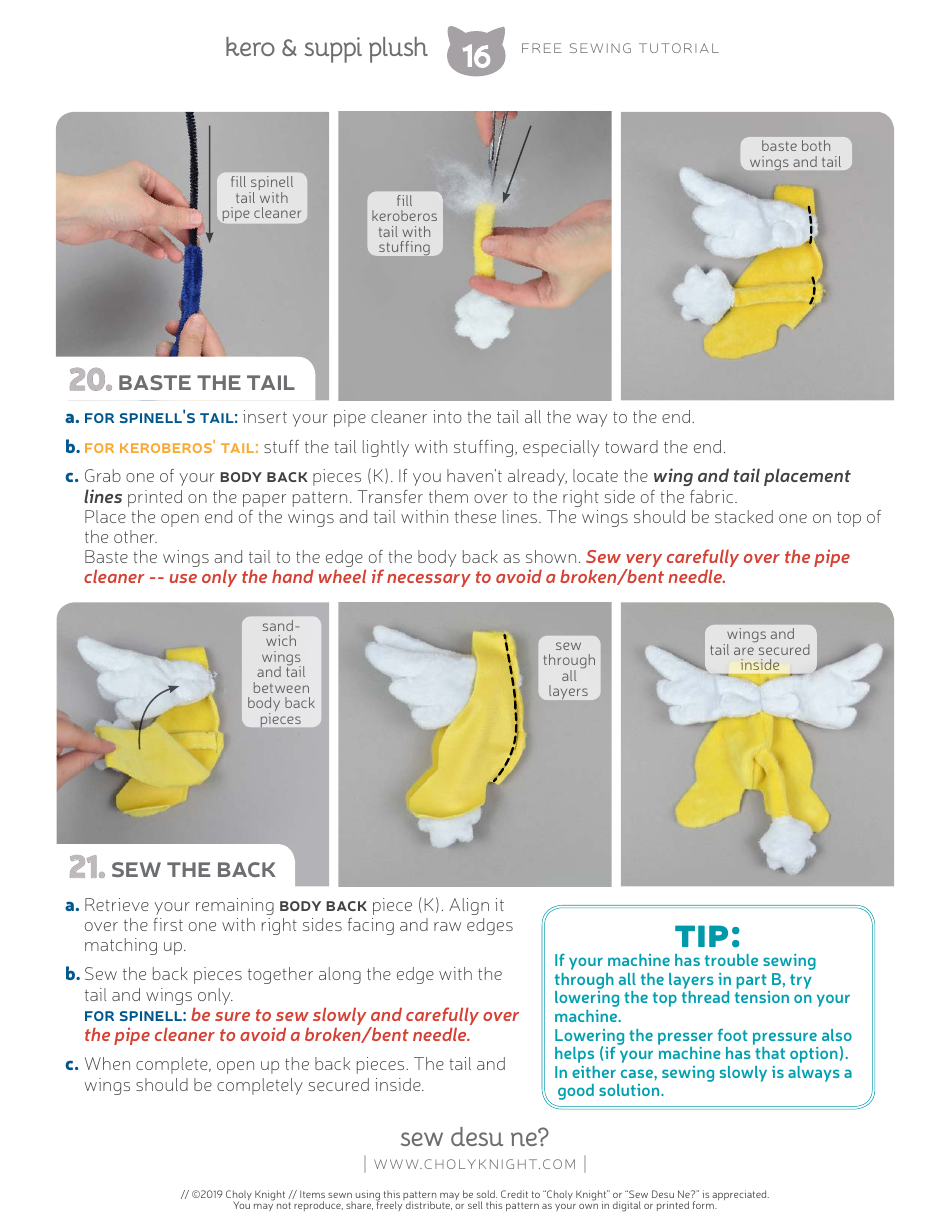 kero & suppi plush 16 FREE SEWING TUTORIAL

fill spinell tail with pipe cleaner

fill keroberos tail with stuffing

baste both wings and tail

20. BASTE THE TAIL

a. FOR SPINELL'S TAIL: insert your pipe cleaner into the tail all the way to the end.

b. FOR KEROBEROS' TAIL: stuff the tail lightly with stuffing, especially toward the end.

c. Grab one of your BODY BACK pieces (K). If you haven't already, locate the wing and tail placement lines printed on the paper pattern. Transfer them over to the right side of the fabric.
Place the open end of the wings and tail within these lines. The wings should be stacked one on top of the other.
Baste the wings and tail to the edge of the body back as shown. Sew very carefully over the pipe cleaner -- use only the hand wheel if necessary to avoid a broken/bent needle.

sandwich wings and tail between body back pieces

sew through all layers

wings and tail are secured inside

21. SEW THE BACK

a. Retrieve your remaining BODY BACK piece (K). Align it over the first one with right sides facing and raw edges matching up.

b. Sew the back pieces together along the edge with the tail and wings only.
FOR SPINELL: be sure to sew slowly and carefully over the pipe cleaner to avoid a broken/bent needle.

c. When complete, open up the back pieces. The tail and wings should be completely secured inside.

TIP:
If your machine has trouble sewing through all the layers in part B, try lowering the top thread tension on your machine.
Lowering the presser foot pressure also helps (if your machine has that option).
In either case, sewing slowly is always a good solution.

sew desu ne?
| WWW.CHOLYKNIGHT.COM |

// ©2019 Choly Knight // Items sewn using this pattern may be sold. Credit to "Choly Knight" or "Sew Desu Ne?" is appreciated. You may not reproduce, share, freely distribute, or sell this pattern as your own in digital or printed form.