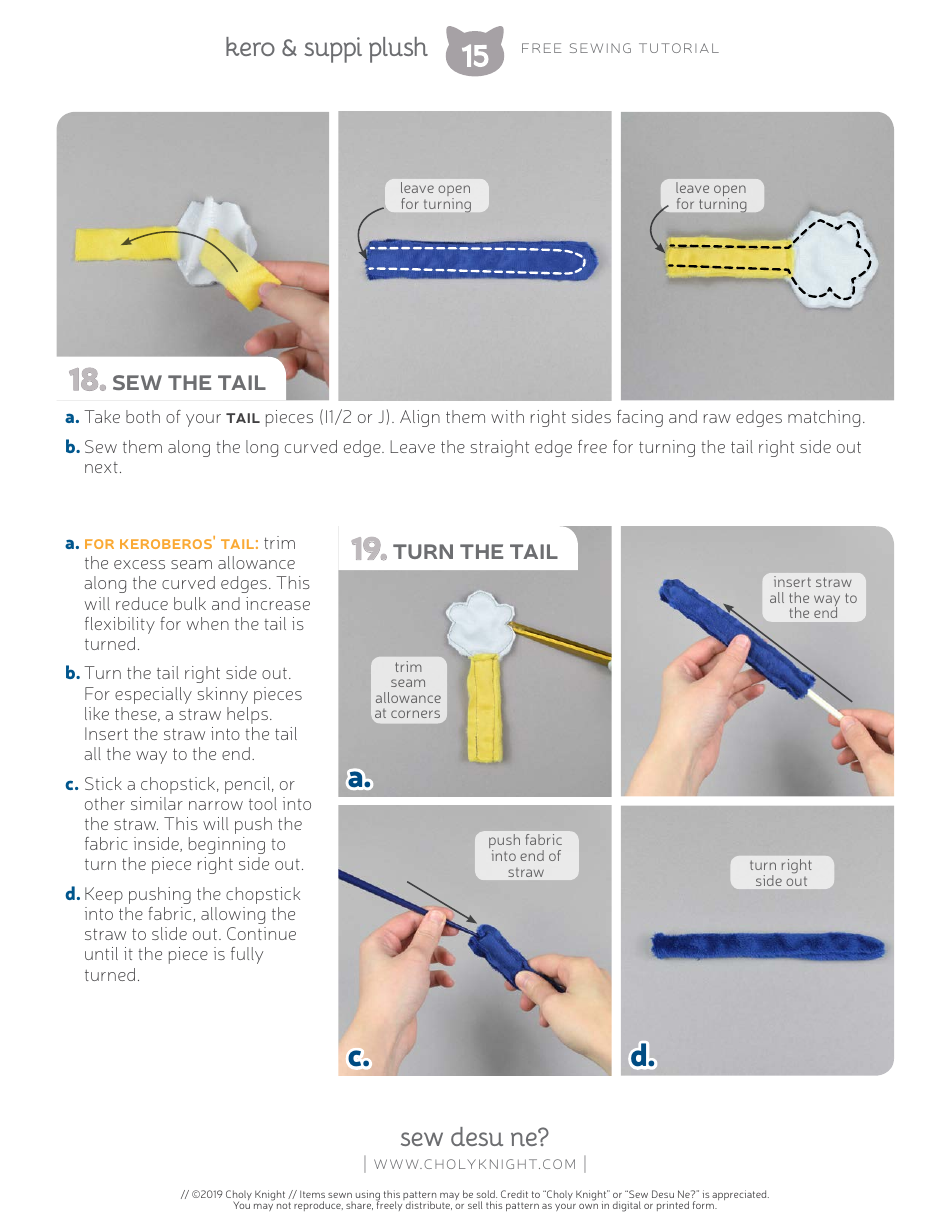 kero & suppi plush 15 FREE SEWING TUTORIAL

leave open for turning

leave open for turning

18. SEW THE TAIL

a. Take both of your TAIL pieces (I1/2 or J). Align them with right sides facing and raw edges matching.

b. Sew them along the long curved edge. Leave the straight edge free for turning the tail right side out next.

a. FOR KEROBEROS' TAIL: trim the excess seam allowance along the curved edges. This will reduce bulk and increase flexibility for when the tail is turned.

b. Turn the tail right side out. For especially skinny pieces like these, a straw helps. Insert the straw into the tail all the way to the end.

c. Stick a chopstick, pencil, or other similar narrow tool into the straw. This will push the fabric inside, beginning to turn the piece right side out.

d. Keep pushing the chopstick into the fabric, allowing the straw to slide out. Continue until it the piece is fully turned.

19. TURN THE TAIL

trim seam allowance at corners

a.

insert straw all the way to the end

push fabric into end of straw

c.

turn right side out

d.

sew desu ne?

| WWW.CHOLYKNIGHT.COM |

// ©2019 Choly Knight // Items sewn using this pattern may be sold. Credit to "Choly Knight" or "Sew Desu Ne?" is appreciated. You may not reproduce, share, freely distribute, or sell this pattern as your own in digital or printed form.