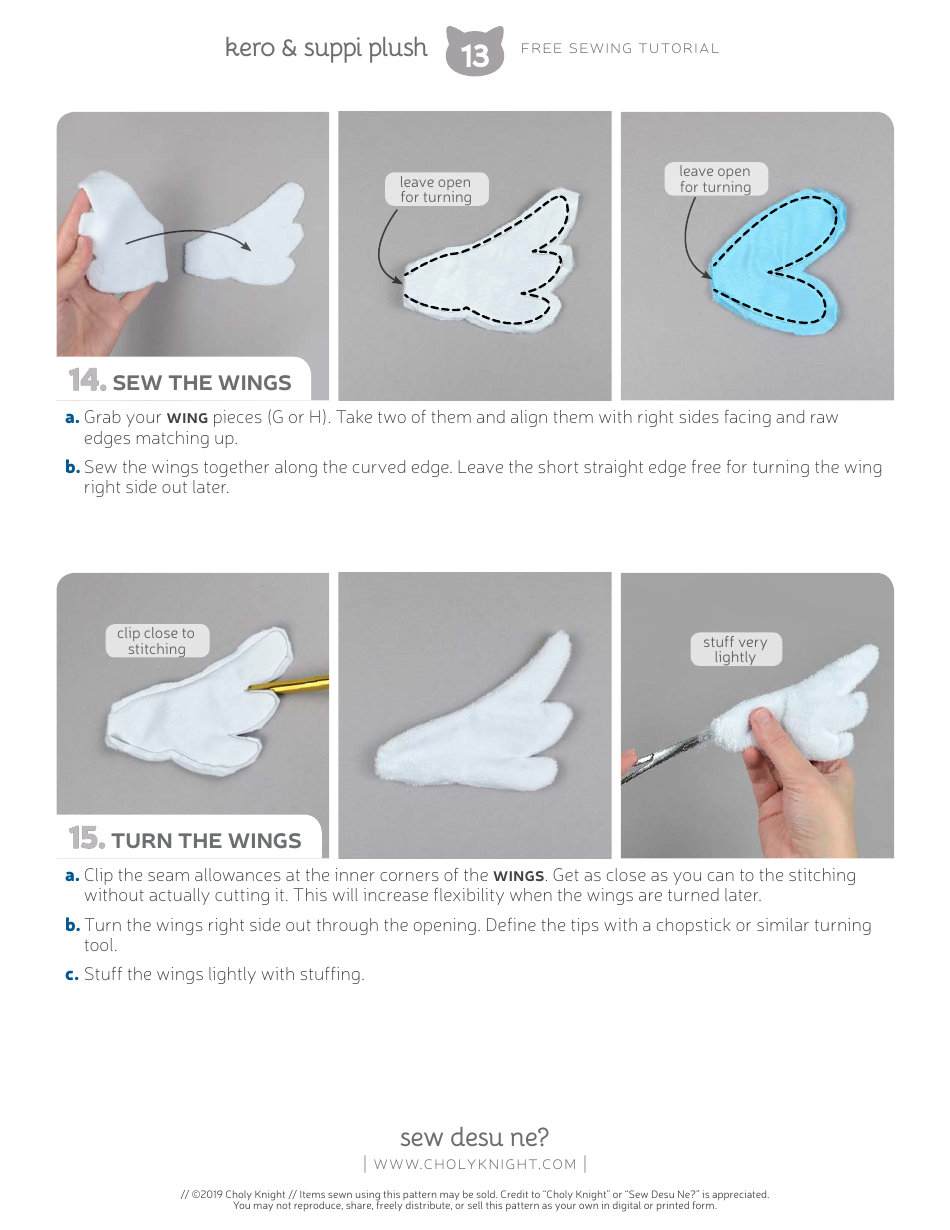 kero & suppi plush 13 FREE SEWING TUTORIAL

leave open for turning

leave open for turning

14. SEW THE WINGS

a. Grab your WING pieces (G or H). Take two of them and align them with right sides facing and raw edges matching up.

b. Sew the wings together along the curved edge. Leave the short straight edge free for turning the wing right side out later.

clip close to stitching

stuff very lightly

15. TURN THE WINGS

a. Clip the seam allowances at the inner corners of the WINGS. Get as close as you can to the stitching without actually cutting it. This will increase flexibility when the wings are turned later.

b. Turn the wings right side out through the opening. Define the tips with a chopstick or similar turning tool.

c. Stuff the wings lightly with stuffing.

sew desu ne?

| WWW.CHOLYKNIGHT.COM |

// ©2019 Choly Knight // Items sewn using this pattern may be sold. Credit to "Choly Knight" or "Sew Desu Ne?" is appreciated. You may not reproduce, share, freely distribute, or sell this pattern as your own in digital or printed form.