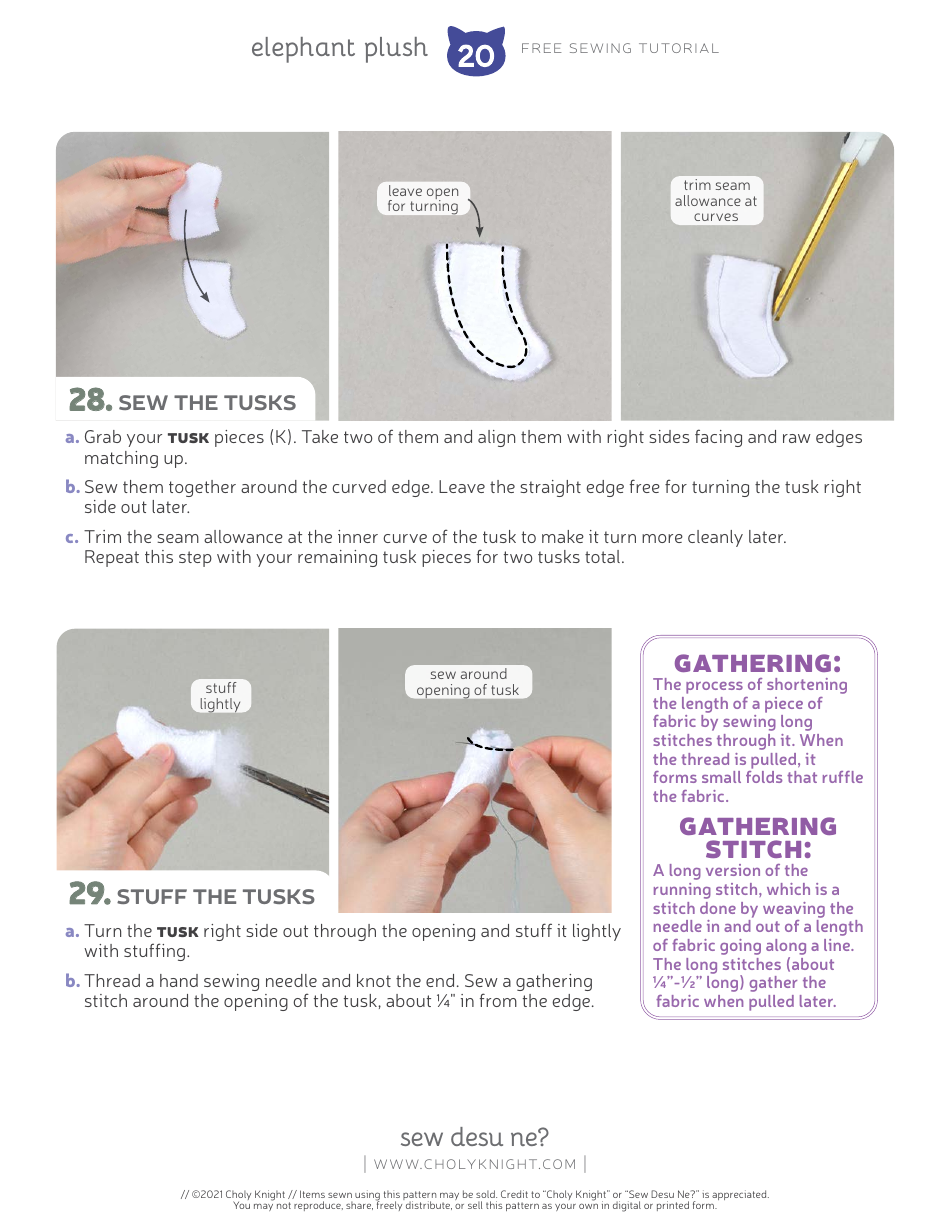 elephant plush 20 FREE SEWING TUTORIAL

leave open for turning

trim seam allowance at curves

28. SEW THE TUSKS

a. Grab your TUSK pieces (K). Take two of them and align them with right sides facing and raw edges matching up.

b. Sew them together around the curved edge. Leave the straight edge free for turning the tusk right side out later.

c. Trim the seam allowance at the inner curve of the tusk to make it turn more cleanly later. Repeat this step with your remaining tusk pieces for two tusks total.

stuff lightly

sew around opening of tusk

29. STUFF THE TUSKS

a. Turn the TUSK right side out through the opening and stuff it lightly with stuffing.

b. Thread a hand sewing needle and knot the end. Sew a gathering stitch around the opening of the tusk, about ¼" in from the edge.

GATHERING:
The process of shortening the length of a piece of fabric by sewing long stitches through it. When the thread is pulled, it forms small folds that ruffle the fabric.

GATHERING STITCH:
A long version of the running stitch, which is a stitch done by weaving the needle in and out of a length of fabric going along a line. The long stitches (about ¼"-½" long) gather the fabric when pulled later.

sew desu ne?
| WWW.CHOLYKNIGHT.COM |

// ©2021 Choly Knight // Items sewn using this pattern may be sold. Credit to "Choly Knight" or "Sew Desu Ne?" is appreciated. You may not reproduce, share, freely distribute, or sell this pattern as your own in digital or printed form.