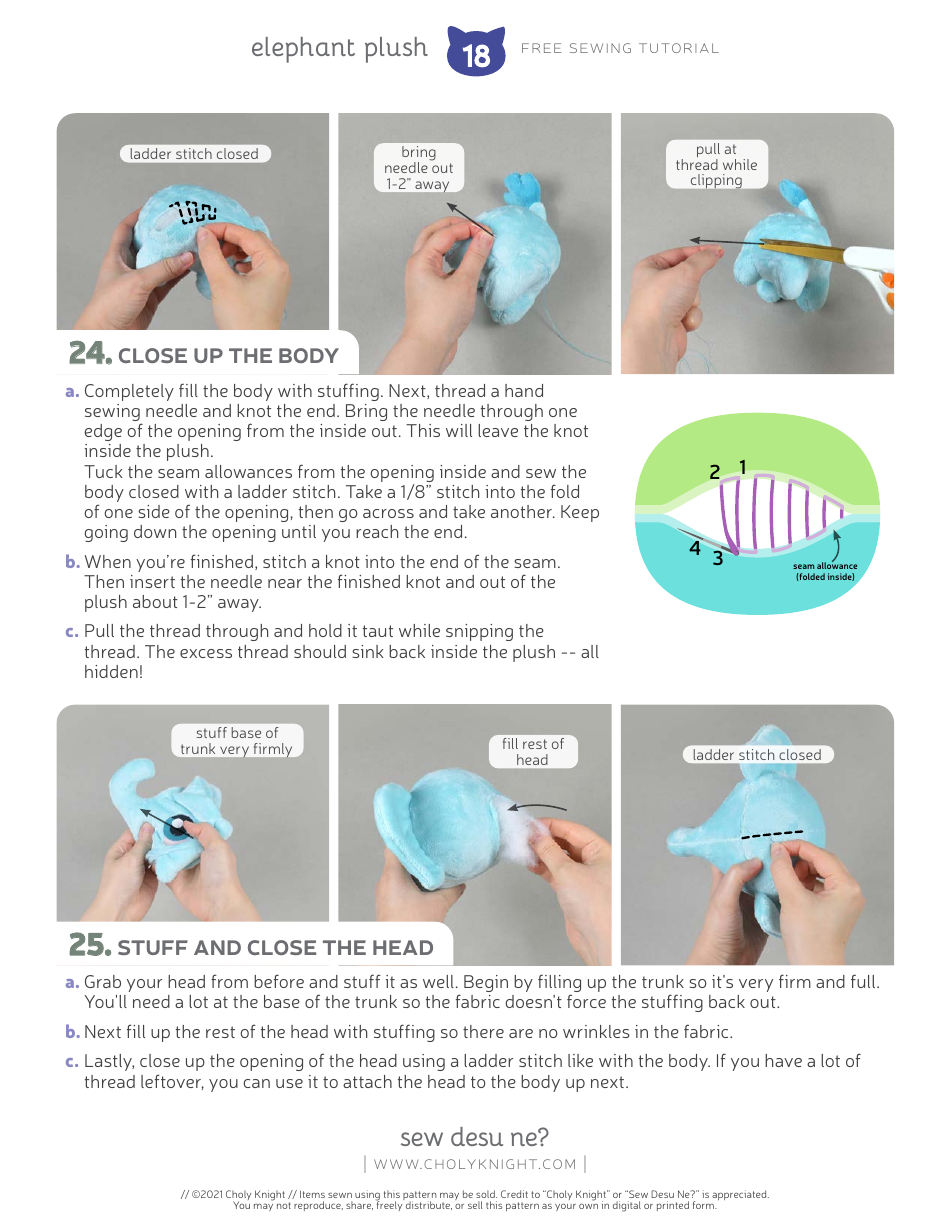 elephant plush 18 FREE SEWING TUTORIAL

ladder stitch closed

bring needle out 1-2" away

pull at thread while clipping

24. CLOSE UP THE BODY

a. Completely fill the body with stuffing. Next, thread a hand sewing needle and knot the end. Bring the needle through one edge of the opening from the inside out. This will leave the knot inside the plush.
Tuck the seam allowances from the opening inside and sew the body closed with a ladder stitch. Take a 1/8" stitch into the fold of one side of the opening, then go across and take another. Keep going down the opening until you reach the end.

b. When you're finished, stitch a knot into the end of the seam. Then insert the needle near the finished knot and out of the plush about 1-2" away.

c. Pull the thread through and hold it taut while snipping the thread. The excess thread should sink back inside the plush -- all hidden!

2 1
4 3
seam allowance (folded inside)

stuff base of trunk very firmly

fill rest of head

ladder stitch closed

25. STUFF AND CLOSE THE HEAD

a. Grab your head from before and stuff it as well. Begin by filling up the trunk so it's very firm and full. You'll need a lot at the base of the trunk so the fabric doesn't force the stuffing back out.

b. Next fill up the rest of the head with stuffing so there are no wrinkles in the fabric.

c. Lastly, close up the opening of the head using a ladder stitch like with the body. If you have a lot of thread leftover, you can use it to attach the head to the body up next.

sew desu ne?
| WWW.CHOLYKNIGHT.COM |

// ©2021 Choly Knight // Items sewn using this pattern may be sold. Credit to "Choly Knight" or "Sew Desu Ne?" is appreciated. You may not reproduce, share, freely distribute, or sell this pattern as your own in digital or printed form.