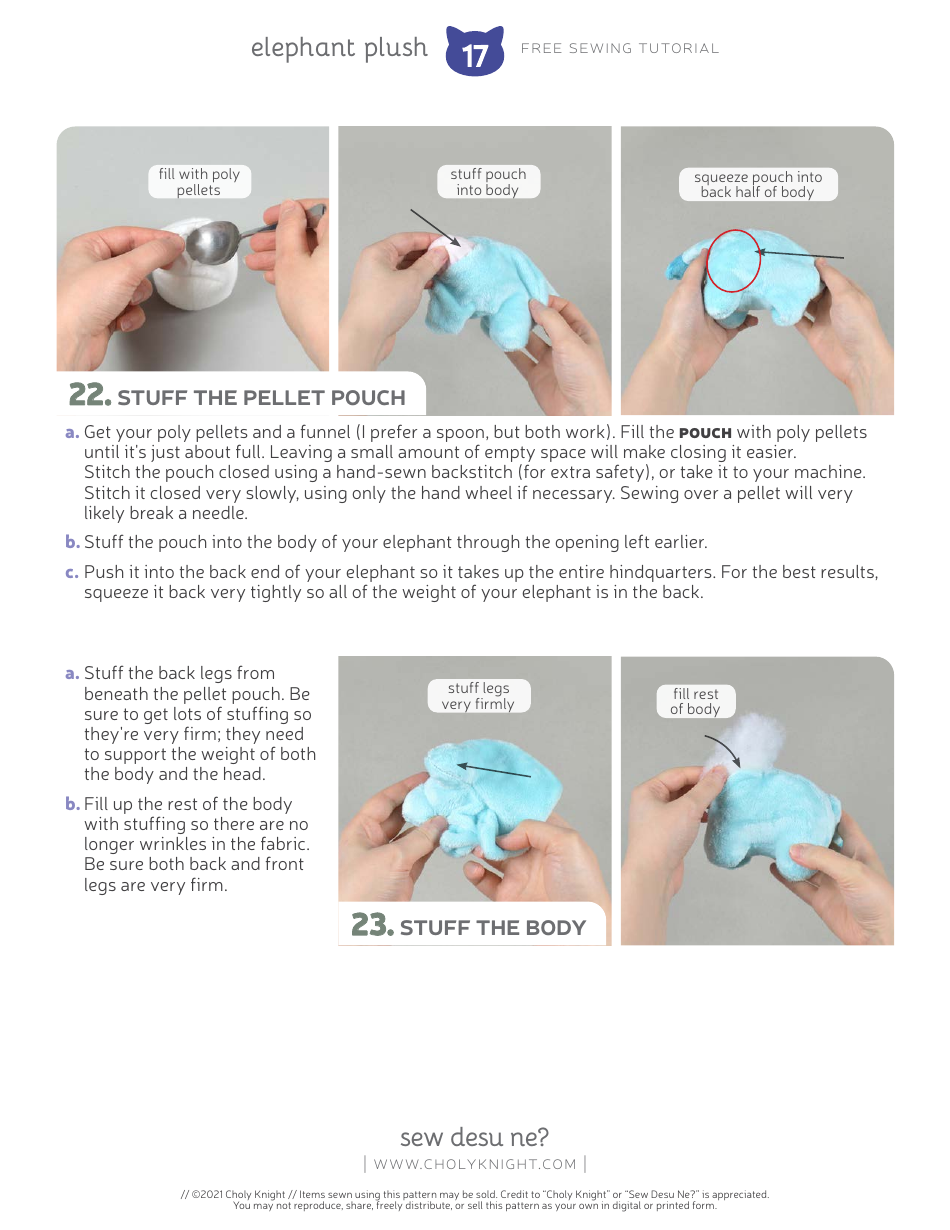 elephant plush 17 FREE SEWING TUTORIAL

fill with poly pellets

stuff pouch into body

squeeze pouch into back half of body

22. STUFF THE PELLET POUCH

a. Get your poly pellets and a funnel (I prefer a spoon, but both work). Fill the POUCH with poly pellets until it's just about full. Leaving a small amount of empty space will make closing it easier. Stitch the pouch closed using a hand-sewn backstitch (for extra safety), or take it to your machine. Stitch it closed very slowly, using only the hand wheel if necessary. Sewing over a pellet will very likely break a needle.

b. Stuff the pouch into the body of your elephant through the opening left earlier.

c. Push it into the back end of your elephant so it takes up the entire hindquarters. For the best results, squeeze it back very tightly so all of the weight of your elephant is in the back.

a. Stuff the back legs from beneath the pellet pouch. Be sure to get lots of stuffing so they're very firm; they need to support the weight of both the body and the head.

b. Fill up the rest of the body with stuffing so there are no longer wrinkles in the fabric. Be sure both back and front legs are very firm.

stuff legs very firmly

fill rest of body

23. STUFF THE BODY

sew desu ne?
| WWW.CHOLYKNIGHT.COM |

// ©2021 Choly Knight // Items sewn using this pattern may be sold. Credit to "Choly Knight" or "Sew Desu Ne?" is appreciated. You may not reproduce, share, freely distribute, or sell this pattern as your own in digital or printed form.