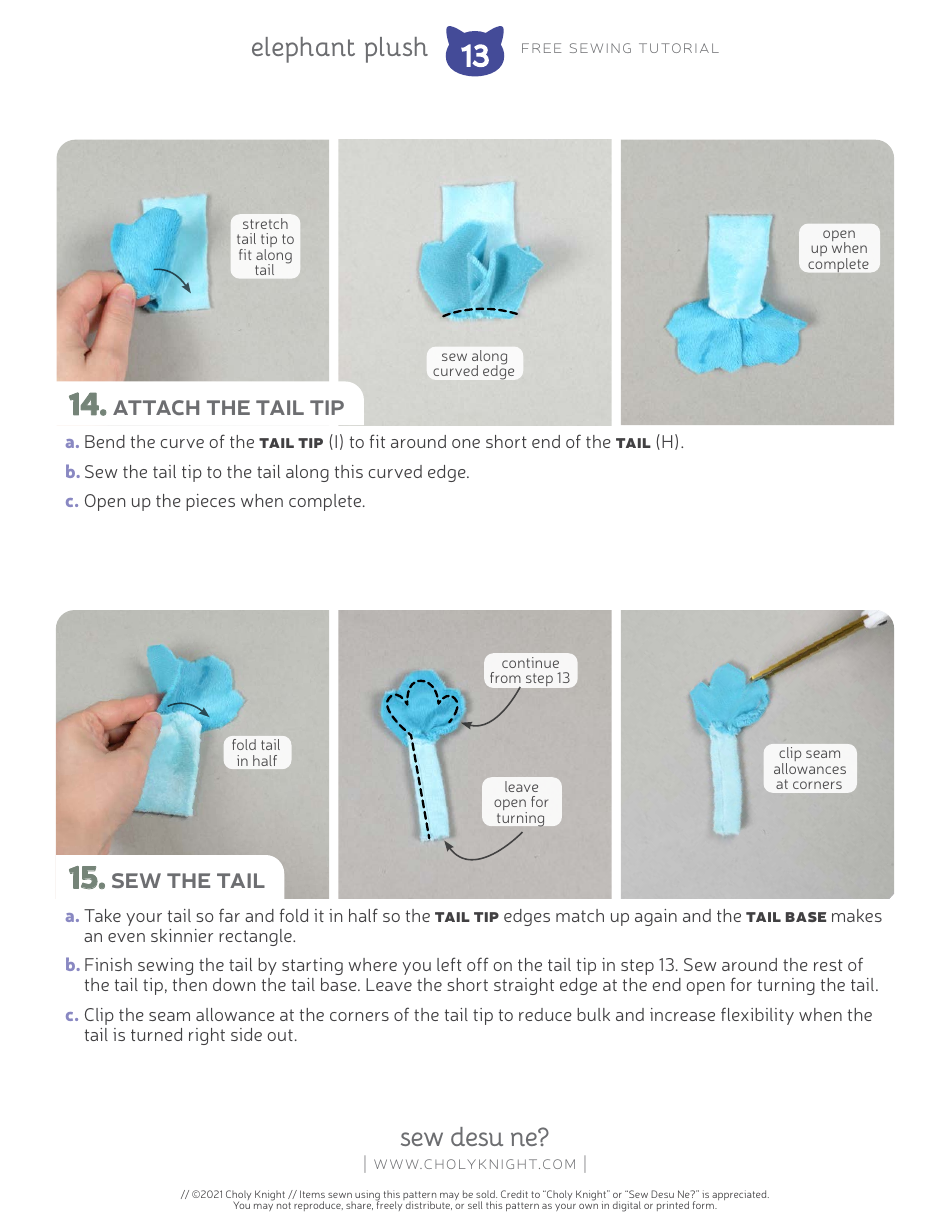 elephant plush 13 FREE SEWING TUTORIAL

stretch tail tip to fit along tail

sew along curved edge

open up when complete

14. ATTACH THE TAIL TIP

a. Bend the curve of the TAIL TIP (I) to fit around one short end of the TAIL (H).

b. Sew the tail tip to the tail along this curved edge.

c. Open up the pieces when complete.

fold tail in half

continue from step 13

leave open for turning

clip seam allowances at corners

15. SEW THE TAIL

a. Take your tail so far and fold it in half so the TAIL TIP edges match up again and the TAIL BASE makes an even skinnier rectangle.

b. Finish sewing the tail by starting where you left off on the tail tip in step 13. Sew around the rest of the tail tip, then down the tail base. Leave the short straight edge at the end open for turning the tail.

c. Clip the seam allowance at the corners of the tail tip to reduce bulk and increase flexibility when the tail is turned right side out.

sew desu ne?

| WWW.CHOLYKNIGHT.COM |

// ©2021 Choly Knight // Items sewn using this pattern may be sold. Credit to "Choly Knight" or "Sew Desu Ne?" is appreciated. You may not reproduce, share, freely distribute, or sell this pattern as your own in digital or printed form.