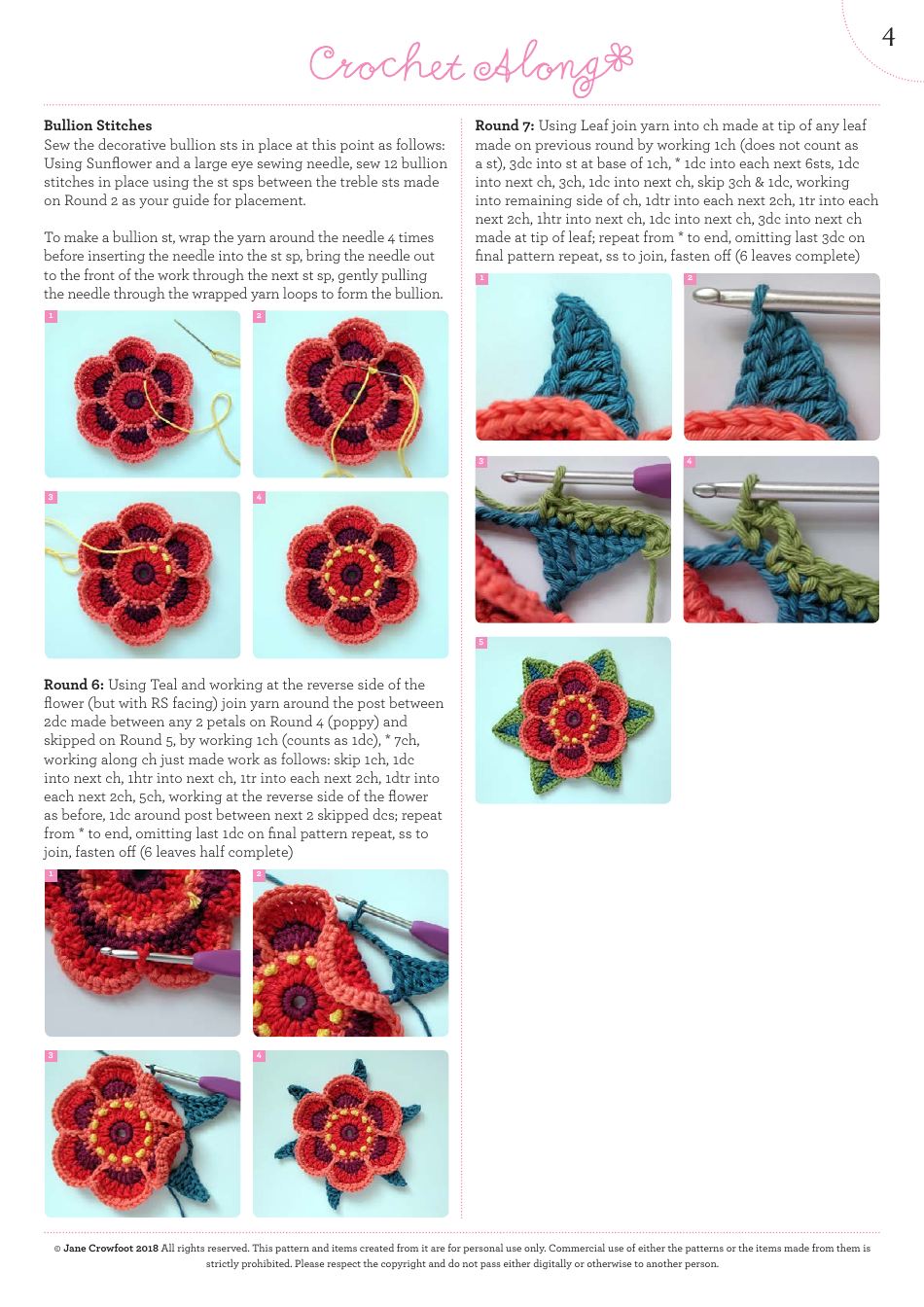 Crochet Along

4

**Bullion Stitches**
Sew the decorative bullion sts in place at this point as follows: Using Sunflower and a large eye sewing needle, sew 12 bullion stitches in place using the st sps between the treble sts made on Round 2 as your guide for placement.

To make a bullion st, wrap the yarn around the needle 4 times before inserting the needle into the st sp, bring the needle out to the front of the work through the next st sp, gently pulling the needle through the wrapped yarn loops to form the bullion.

1
2
3
4

**Round 6:** Using Teal and working at the reverse side of the flower (but with RS facing) join yarn around the post between 2dc made between any 2 petals on Round 4 (poppy) and skipped on Round 5, by working 1ch (counts as 1dc), * 7ch, working along ch just made work as follows: skip 1ch, 1dc into next ch, 1htr into next ch, 1tr into each next 2ch, 1dtr into each next 2ch, 5ch, working at the reverse side of the flower as before, 1dc around post between next 2 skipped dcs; repeat from * to end, omitting last 1dc on final pattern repeat, ss to join, fasten off (6 leaves half complete)

1
2
3
4

**Round 7:** Using Leaf join yarn into ch made at tip of any leaf made on previous round by working 1ch (does not count as a st), 3dc into st at base of 1ch, * 1dc into each next 6sts, 1dc into next ch, 3ch, 1dc into next ch, skip 3ch & 1dc, working into remaining side of ch, 1dtr into each next 2ch, 1tr into each next 2ch, 1htr into next ch, 1dc into next ch, 3dc into next ch made at tip of leaf; repeat from * to end, omitting last 3dc on final pattern repeat, ss to join, fasten off (6 leaves complete)

1
2
3
4
5

© **Jane Crowfoot 2018** All rights reserved. This pattern and items created from it are for personal use only. Commercial use of either the patterns or the items made from them is strictly prohibited. Please respect the copyright and do not pass either digitally or otherwise to another person.