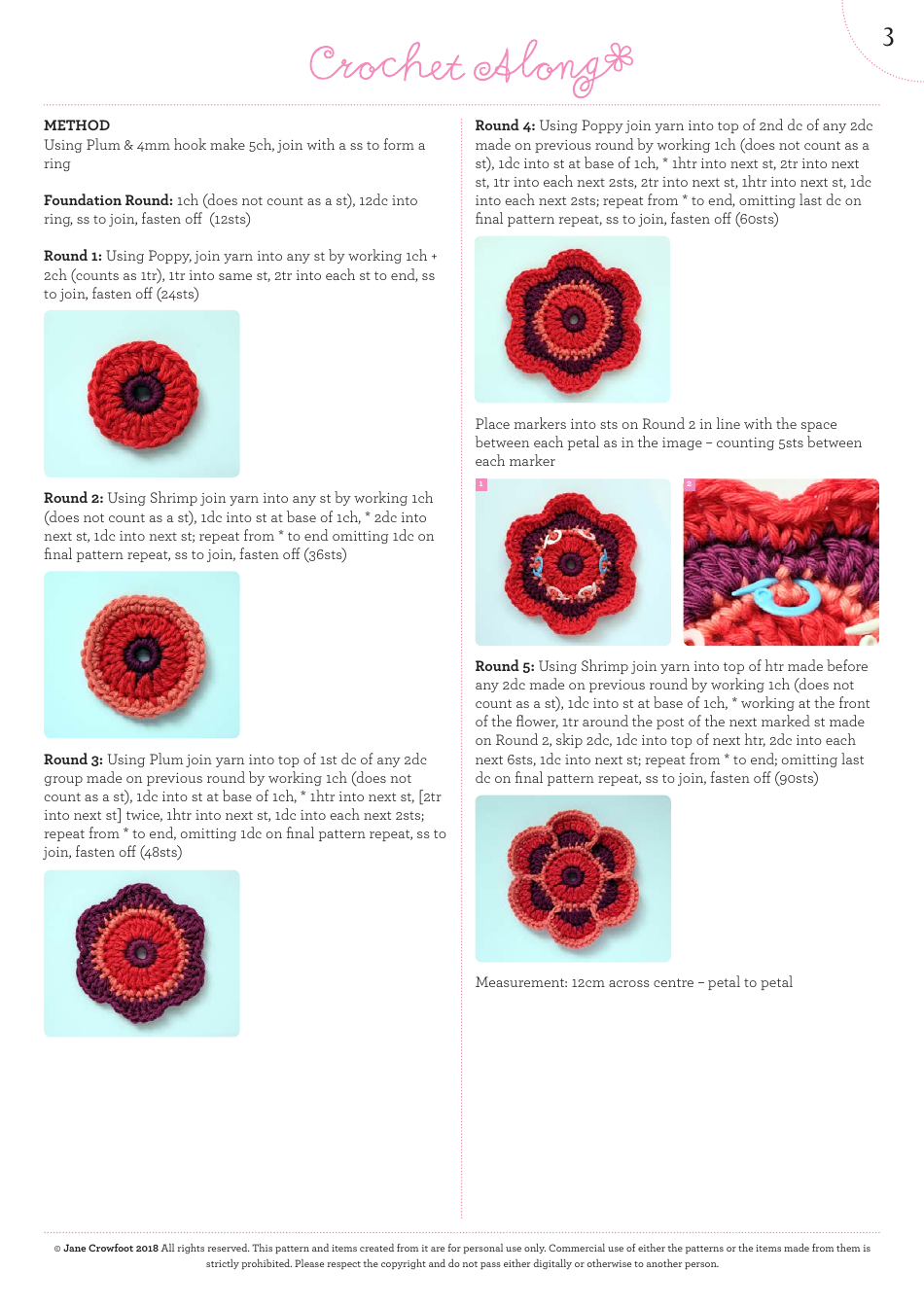 3

Crochet Along

METHOD
Using Plum & 4mm hook make 5ch, join with a ss to form a ring

Foundation Round: 1ch (does not count as a st), 12dc into ring, ss to join, fasten off (12sts)

Round 1: Using Poppy, join yarn into any st by working 1ch + 2ch (counts as 1tr), 1tr into same st, 2tr into each st to end, ss to join, fasten off (24sts)

Round 2: Using Shrimp join yarn into any st by working 1ch (does not count as a st), 1dc into st at base of 1ch, * 2dc into next st, 1dc into next st; repeat from * to end omitting 1dc on final pattern repeat, ss to join, fasten off (36sts)

Round 3: Using Plum join yarn into top of 1st dc of any 2dc group made on previous round by working 1ch (does not count as a st), 1dc into st at base of 1ch, * 1htr into next st, [2tr into next st] twice, 1htr into next st, 1dc into each next 2sts; repeat from * to end, omitting 1dc on final pattern repeat, ss to join, fasten off (48sts)

Round 4: Using Poppy join yarn into top of 2nd dc of any 2dc made on previous round by working 1ch (does not count as a st), 1dc into st at base of 1ch, * 1htr into next st, 2tr into next st, 1tr into each next 2sts, 2tr into next st, 1htr into next st, 1dc into each next 2sts; repeat from * to end, omitting last dc on final pattern repeat, ss to join, fasten off (60sts)

Place markers into sts on Round 2 in line with the space between each petal as in the image – counting 5sts between each marker

1

2

Round 5: Using Shrimp join yarn into top of htr made before any 2dc made on previous round by working 1ch (does not count as a st), 1dc into st at base of 1ch, * working at the front of the flower, 1tr around the post of the next marked st made on Round 2, skip 2dc, 1dc into top of next htr, 2dc into each next 6sts, 1dc into next st; repeat from * to end; omitting last dc on final pattern repeat, ss to join, fasten off (90sts)

Measurement: 12cm across centre – petal to petal

© Jane Crowfoot 2018 All rights reserved. This pattern and items created from it are for personal use only. Commercial use of either the patterns or the items made from them is strictly prohibited. Please respect the copyright and do not pass either digitally or otherwise to another person.