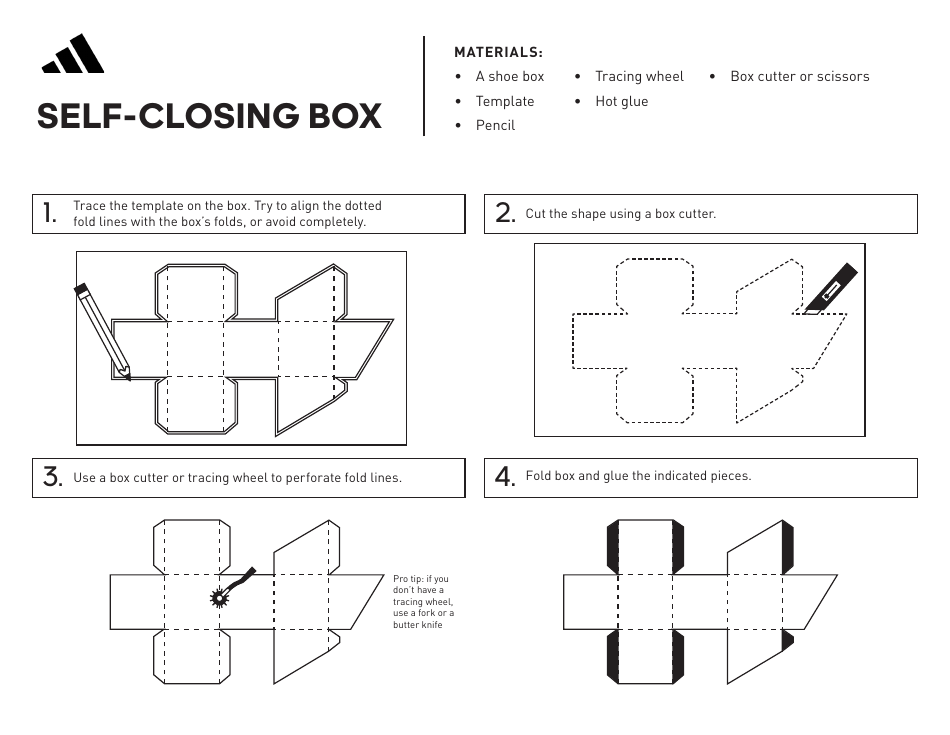 SELF-CLOSING BOX

MATERIALS:
• A shoe box
• Template
• Pencil
• Tracing wheel
• Hot glue
• Box cutter or scissors

1. Trace the template on the box. Try to align the dotted fold lines with the box's folds, or avoid completely.

2. Cut the shape using a box cutter.

3. Use a box cutter or tracing wheel to perforate fold lines.

Pro tip: if you don't have a tracing wheel, use a fork or a butter knife

4. Fold box and glue the indicated pieces.