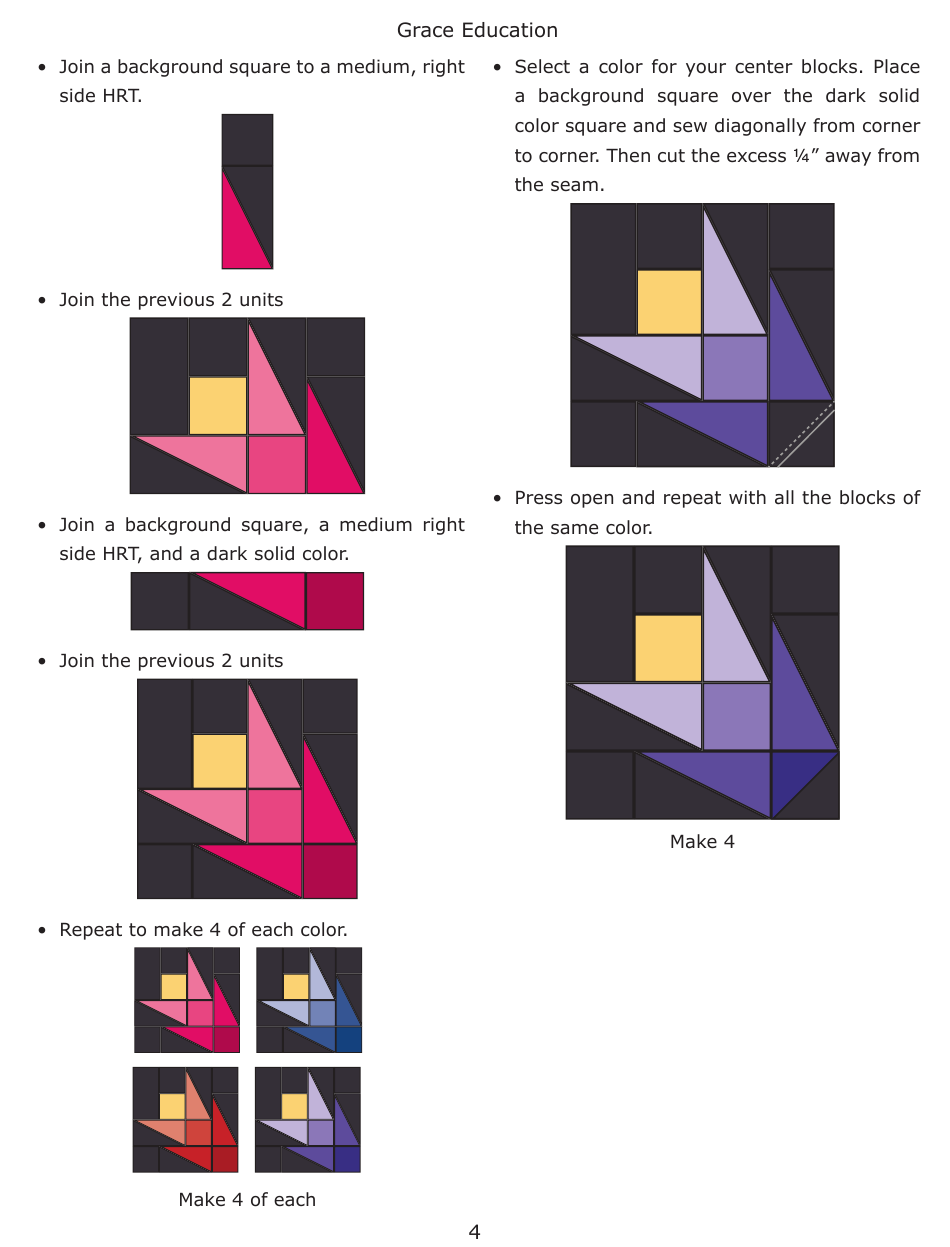 Grace Education

• Join a background square to a medium, right side HRT.

• Join the previous 2 units

• Join a background square, a medium right side HRT, and a dark solid color.

• Join the previous 2 units

• Repeat to make 4 of each color.

Make 4 of each

• Select a color for your center blocks. Place a background square over the dark solid color square and sew diagonally from corner to corner. Then cut the excess ¼" away from the seam.

• Press open and repeat with all the blocks of the same color.

Make 4

4