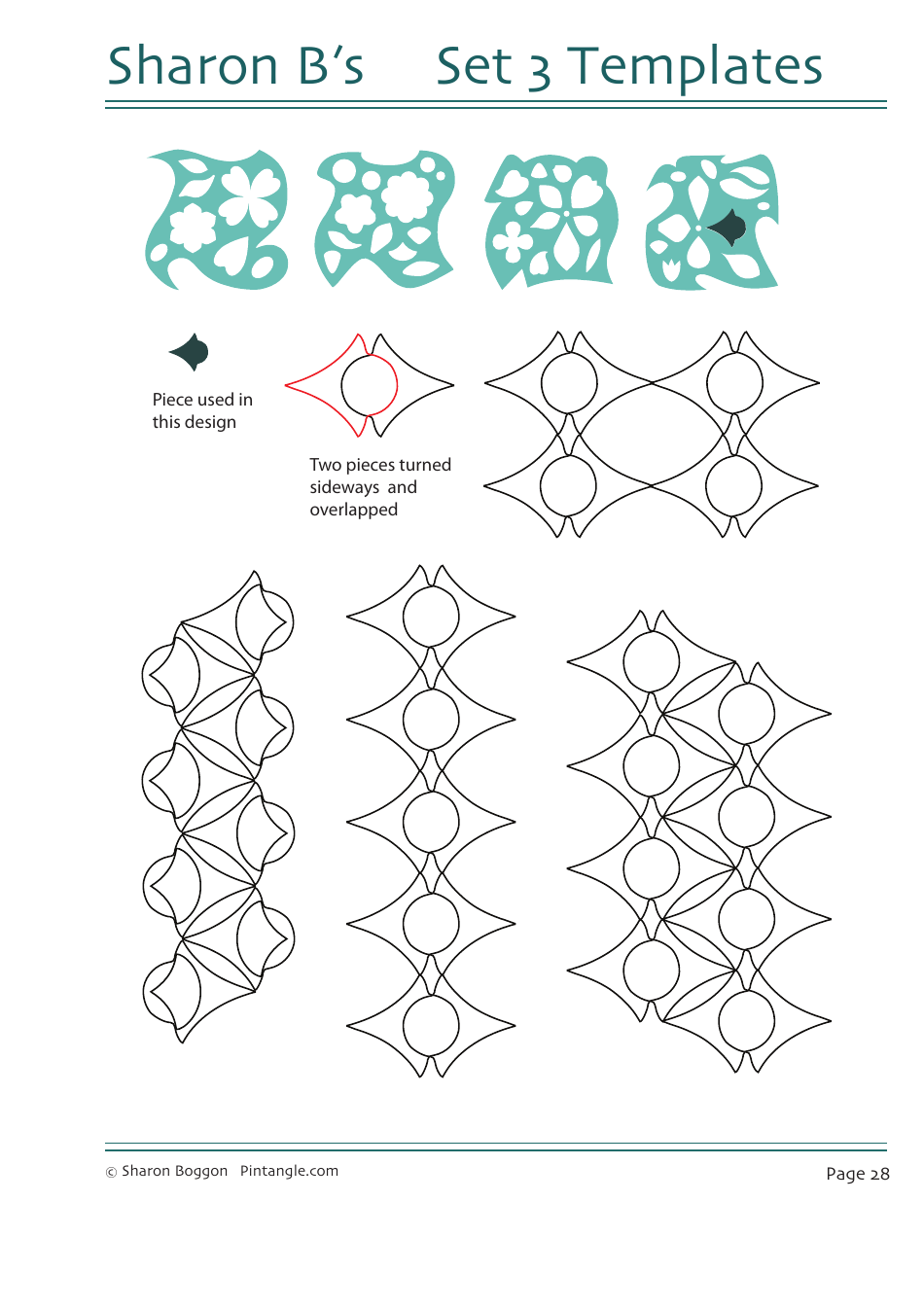 Sharon B's Set 3 Templates

Piece used in this design

Two pieces turned sideways and overlapped

© Sharon Boggon Pintangle.com

Page 28