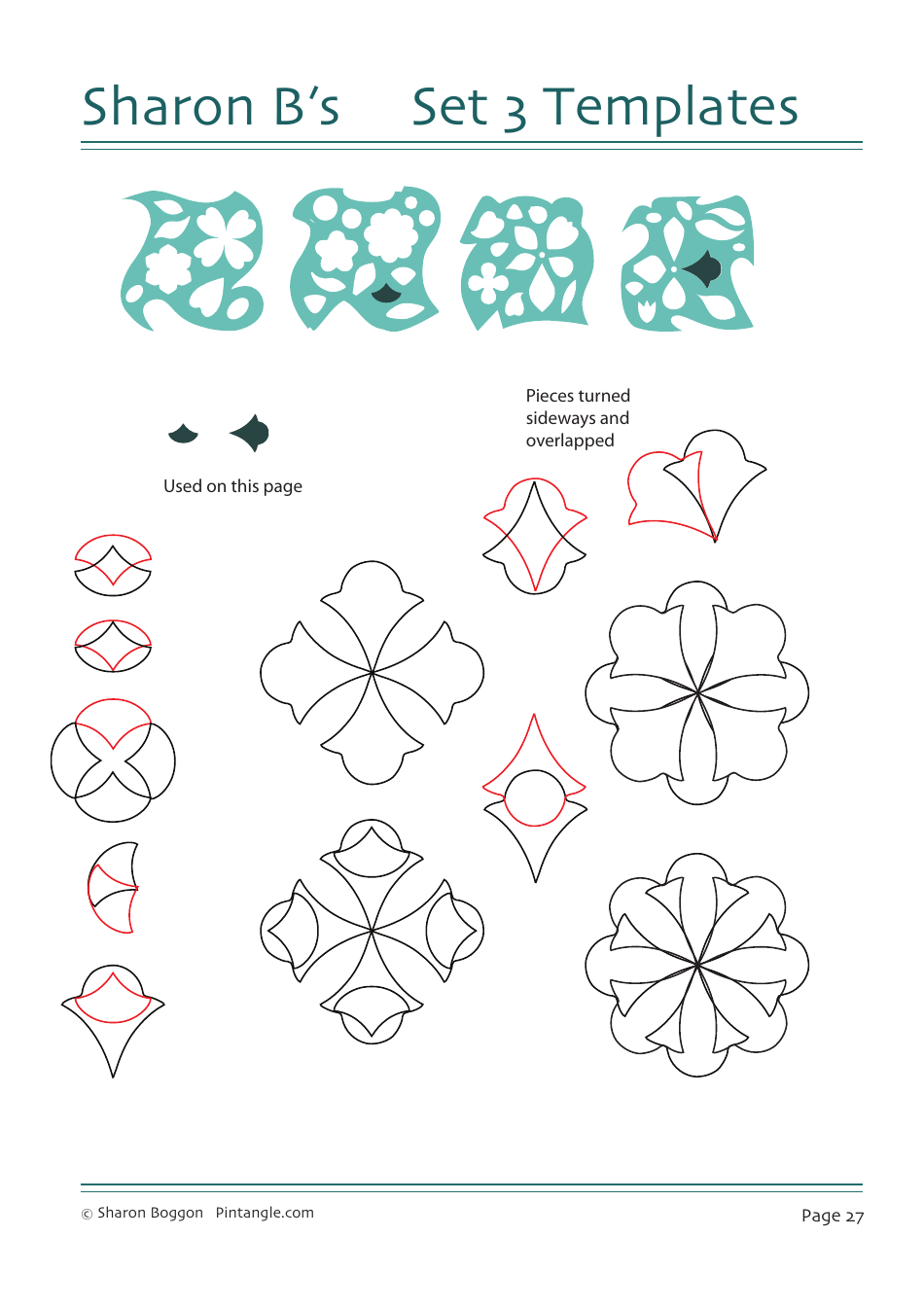 Sharon B's Set 3 Templates

Used on this page

Pieces turned sideways and overlapped

© Sharon Boggon Pintangle.com

Page 27