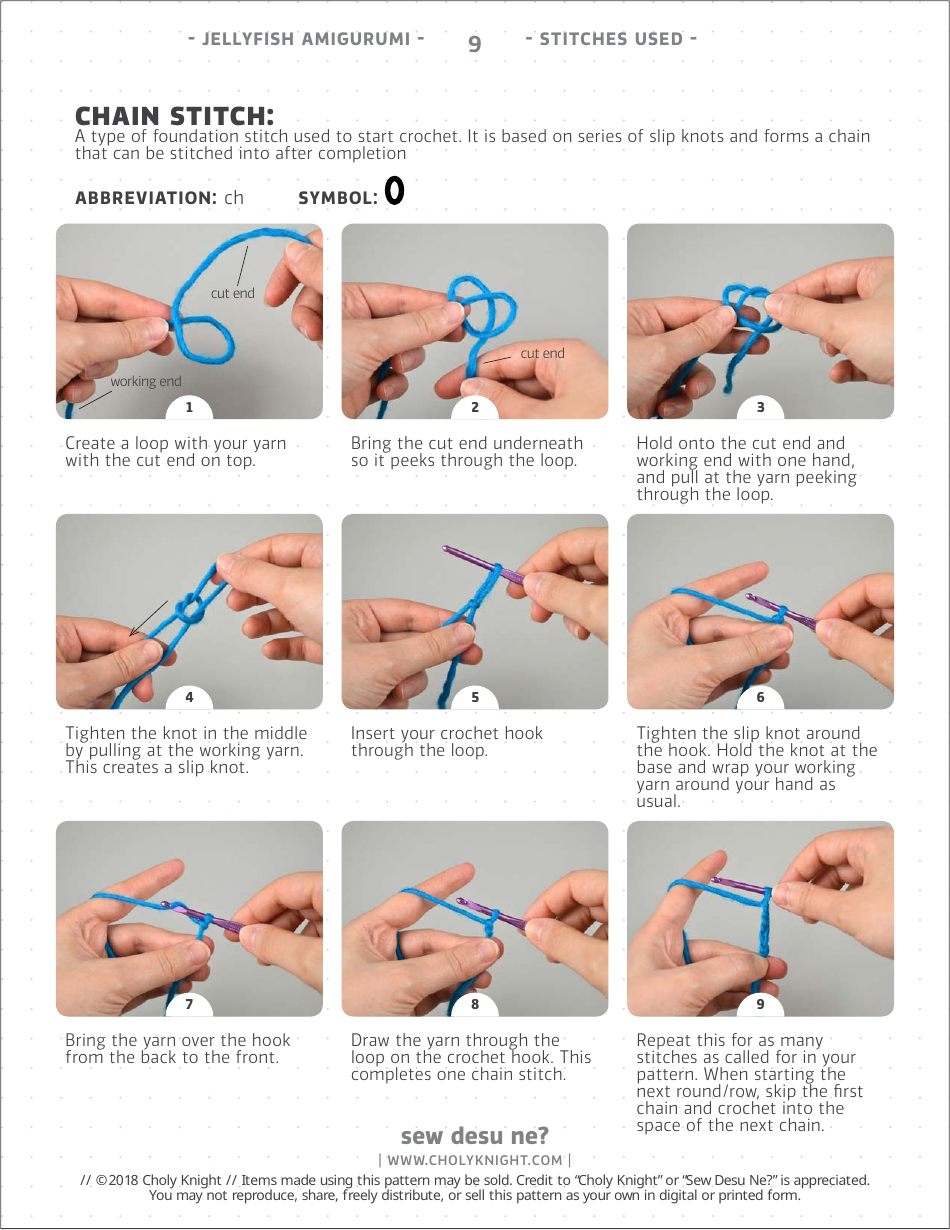 - JELLYFISH AMIGURUMI - 9 - STITCHES USED -

CHAIN STITCH:
A type of foundation stitch used to start crochet. It is based on series of slip knots and forms a chain that can be stitched into after completion

ABBREVIATION: ch SYMBOL: 0

cut end
working end
1

Create a loop with your yarn with the cut end on top.

cut end
2

Bring the cut end underneath so it peeks through the loop.

3

Hold onto the cut end and working end with one hand, and pull at the yarn peeking through the loop.

4

Tighten the knot in the middle by pulling at the working yarn. This creates a slip knot.

5

Insert your crochet hook through the loop.

6

Tighten the slip knot around the hook. Hold the knot at the base and wrap your working yarn around your hand as usual.

7

Bring the yarn over the hook from the back to the front.

8

Draw the yarn through the loop on the crochet hook. This completes one chain stitch.

9

Repeat this for as many stitches as called for in your pattern. When starting the next round/row, skip the first chain and crochet into the space of the next chain.

sew desu ne?
| WWW.CHOLYKNIGHT.COM |
// ©2018 Choly Knight // Items made using this pattern may be sold. Credit to "Choly Knight" or "Sew Desu Ne?" is appreciated. You may not reproduce, share, freely distribute, or sell this pattern as your own in digital or printed form.