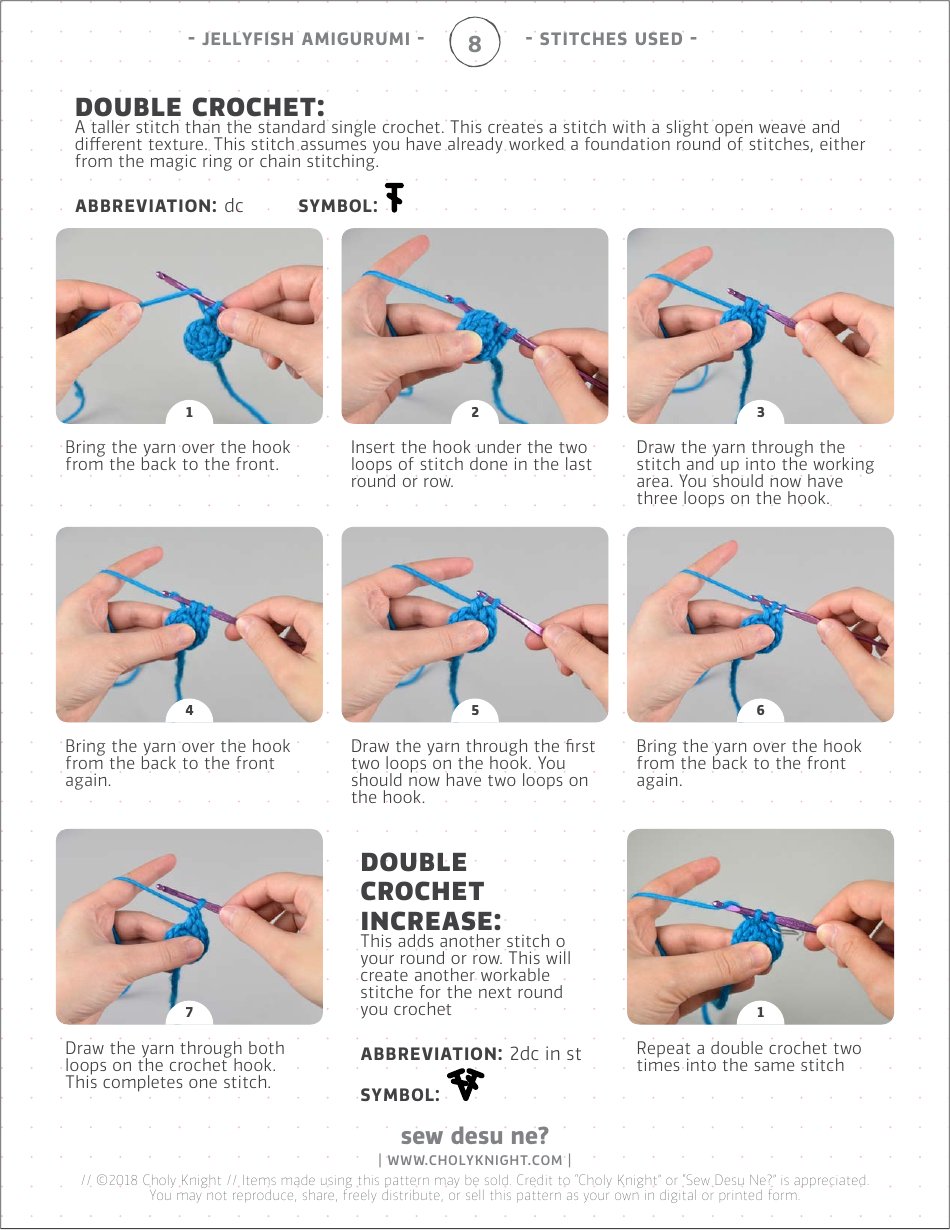 - JELLYFISH AMIGURUMI - 8 - STITCHES USED -

DOUBLE CROCHET:
A taller stitch than the standard single crochet. This creates a stitch with a slight open weave and different texture. This stitch assumes you have already worked a foundation round of stitches, either from the magic ring or chain stitching.

ABBREVIATION: dc SYMBOL:

1
Bring the yarn over the hook from the back to the front.

2
Insert the hook under the two loops of stitch done in the last round or row.

3
Draw the yarn through the stitch and up into the working area. You should now have three loops on the hook.

4
Bring the yarn over the hook from the back to the front again.

5
Draw the yarn through the first two loops on the hook. You should now have two loops on the hook.

6
Bring the yarn over the hook from the back to the front again.

7
Draw the yarn through both loops on the crochet hook. This completes one stitch.

DOUBLE CROCHET INCREASE:
This adds another stitch o your round or row. This will create another workable stitche for the next round you crochet

ABBREVIATION: 2dc in st

SYMBOL:

1
Repeat a double crochet two times into the same stitch

sew desu ne?
| WWW.CHOLYKNIGHT.COM |
// ©2018 Choly Knight // Items made using this pattern may be sold. Credit to "Choly Knight" or "Sew Desu Ne?" is appreciated. You may not reproduce, share, freely distribute, or sell this pattern as your own in digital or printed form.