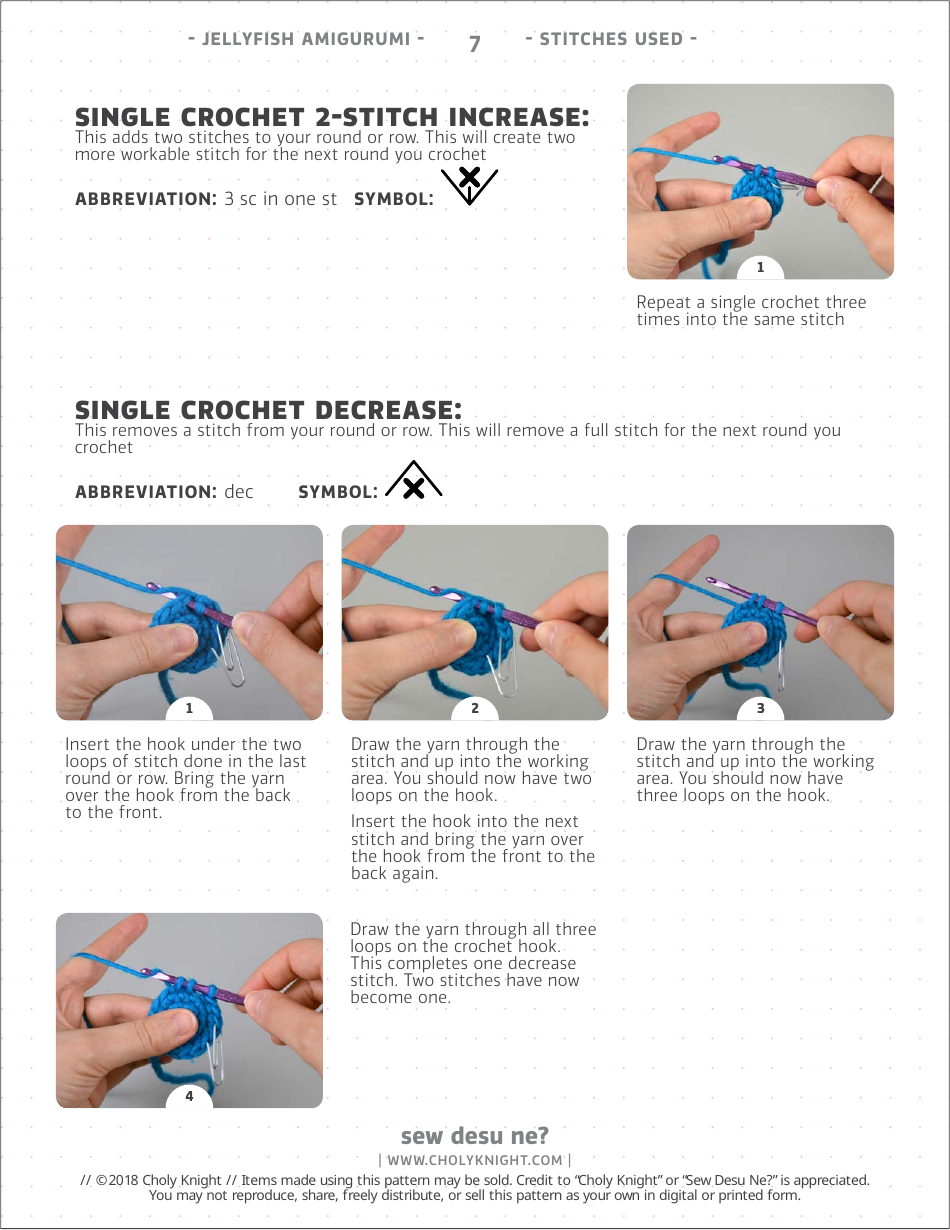 - JELLYFISH AMIGURUMI - 7 - STITCHES USED -

SINGLE CROCHET 2-STITCH INCREASE:
This adds two stitches to your round or row. This will create two more workable stitch for the next round you crochet

ABBREVIATION: 3 sc in one st SYMBOL:

1

Repeat a single crochet three times into the same stitch

SINGLE CROCHET DECREASE:
This removes a stitch from your round or row. This will remove a full stitch for the next round you crochet

ABBREVIATION: dec SYMBOL:

1

Insert the hook under the two loops of stitch done in the last round or row. Bring the yarn over the hook from the back to the front.

2

Draw the yarn through the stitch and up into the working area. You should now have two loops on the hook.

Insert the hook into the next stitch and bring the yarn over the hook from the front to the back again.

3

Draw the yarn through the stitch and up into the working area. You should now have three loops on the hook.

4

Draw the yarn through all three loops on the crochet hook. This completes one decrease stitch. Two stitches have now become one.

sew desu ne?
| WWW.CHOLYKNIGHT.COM |
// ©2018 Choly Knight // Items made using this pattern may be sold. Credit to "Choly Knight" or "Sew Desu Ne?" is appreciated. You may not reproduce, share, freely distribute, or sell this pattern as your own in digital or printed form.