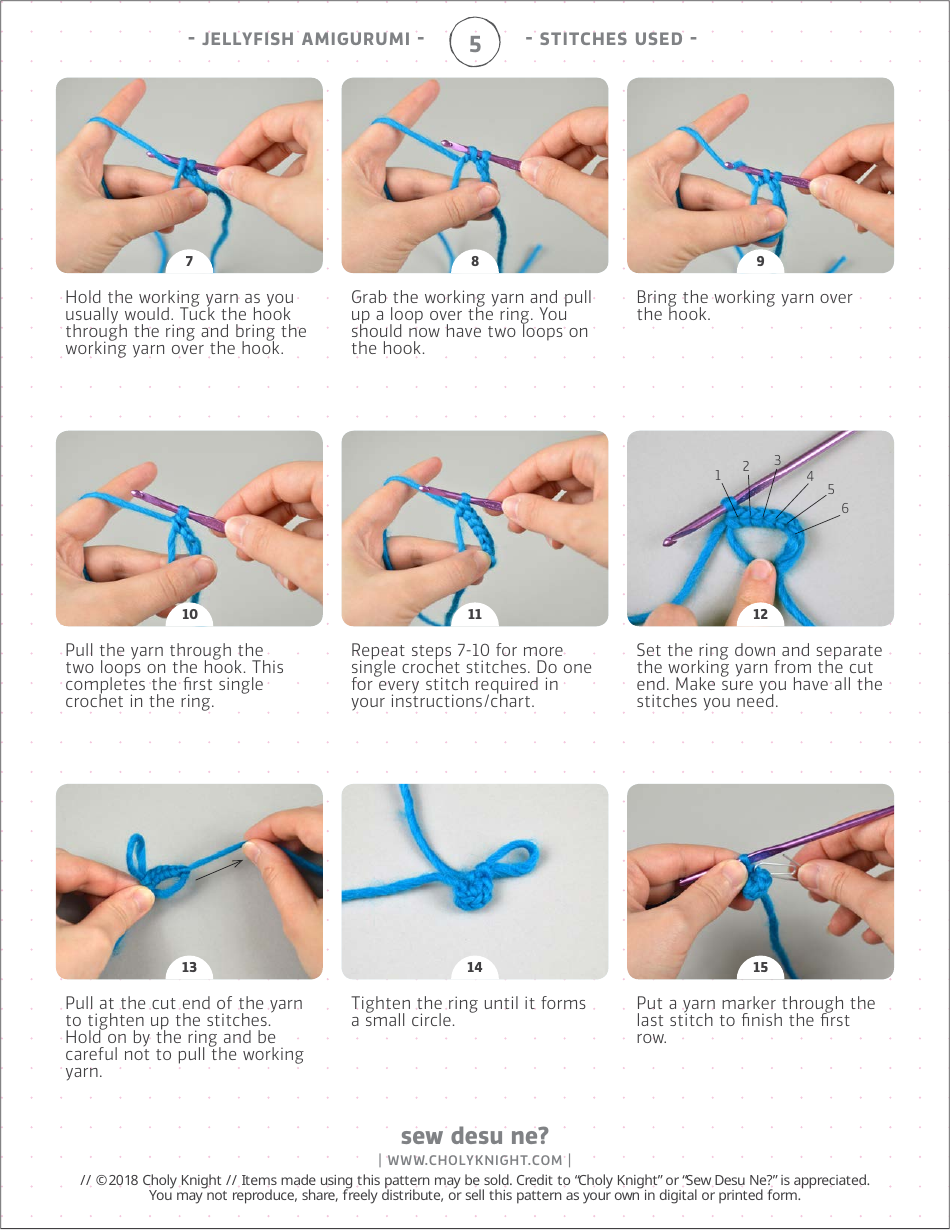 - JELLYFISH AMIGURUMI - 5 - STITCHES USED -

7

Hold the working yarn as you usually would. Tuck the hook through the ring and bring the working yarn over the hook.

8

Grab the working yarn and pull up a loop over the ring. You should now have two loops on the hook.

9

Bring the working yarn over the hook.

10

Pull the yarn through the two loops on the hook. This completes the first single crochet in the ring.

11

Repeat steps 7-10 for more single crochet stitches. Do one for every stitch required in your instructions/chart.

1 2 3 4 5 6

12

Set the ring down and separate the working yarn from the cut end. Make sure you have all the stitches you need.

13

Pull at the cut end of the yarn to tighten up the stitches. Hold on by the ring and be careful not to pull the working yarn.

14

Tighten the ring until it forms a small circle.

15

Put a yarn marker through the last stitch to finish the first row.

sew desu ne?
| WWW.CHOLYKNIGHT.COM |
// ©2018 Choly Knight // Items made using this pattern may be sold. Credit to "Choly Knight" or "Sew Desu Ne?" is appreciated. You may not reproduce, share, freely distribute, or sell this pattern as your own in digital or printed form.