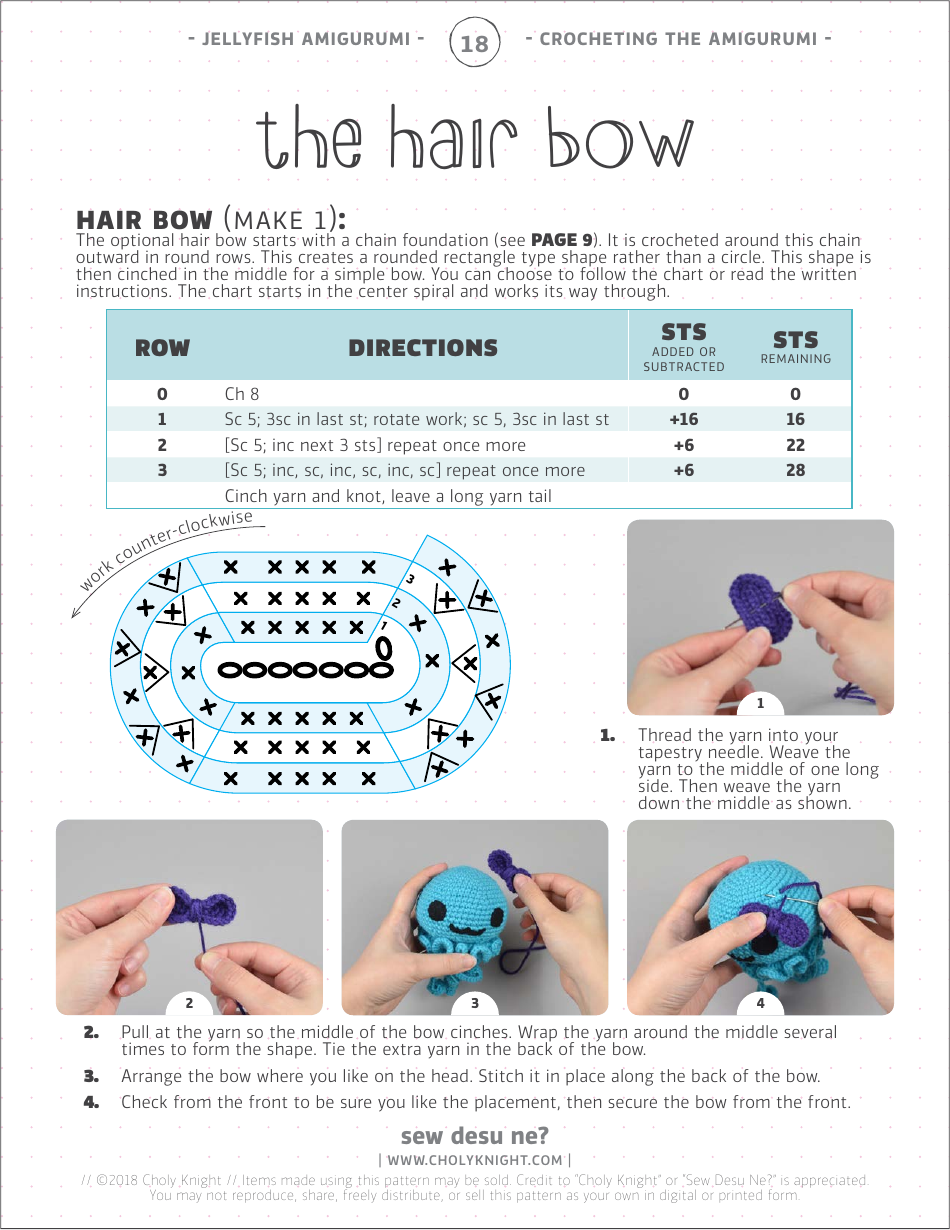 - JELLYFISH AMIGURUMI - 18 - CROCHETING THE AMIGURUMI -

the hair bow

HAIR BOW (MAKE 1):
The optional hair bow starts with a chain foundation (see PAGE 9). It is crocheted around this chain outward in round rows. This creates a rounded rectangle type shape rather than a circle. This shape is then cinched in the middle for a simple bow. You can choose to follow the chart or read the written instructions. The chart starts in the center spiral and works its way through.

| ROW | DIRECTIONS | STS ADDED OR SUBTRACTED | STS REMAINING |
|---|---|---|---|
| 0 | Ch 8 | 0 | 0 |
| 1 | Sc 5; 3sc in last st; rotate work; sc 5, 3sc in last st | +16 | 16 |
| 2 | [Sc 5; inc next 3 sts] repeat once more | +6 | 22 |
| 3 | [Sc 5; inc, sc, inc, sc, inc, sc] repeat once more | +6 | 28 |
| | Cinch yarn and knot, leave a long yarn tail | | |

work counter-clockwise

3
2
1

1

1. Thread the yarn into your tapestry needle. Weave the yarn to the middle of one long side. Then weave the yarn down the middle as shown.

2

3

4

2. Pull at the yarn so the middle of the bow cinches. Wrap the yarn around the middle several times to form the shape. Tie the extra yarn in the back of the bow.

3. Arrange the bow where you like on the head. Stitch it in place along the back of the bow.

4. Check from the front to be sure you like the placement, then secure the bow from the front.

sew desu ne?
| WWW.CHOLYKNIGHT.COM |
// ©2018 Choly Knight // Items made using this pattern may be sold. Credit to "Choly Knight" or "Sew Desu Ne?" is appreciated. You may not reproduce, share, freely distribute, or sell this pattern as your own in digital or printed form.