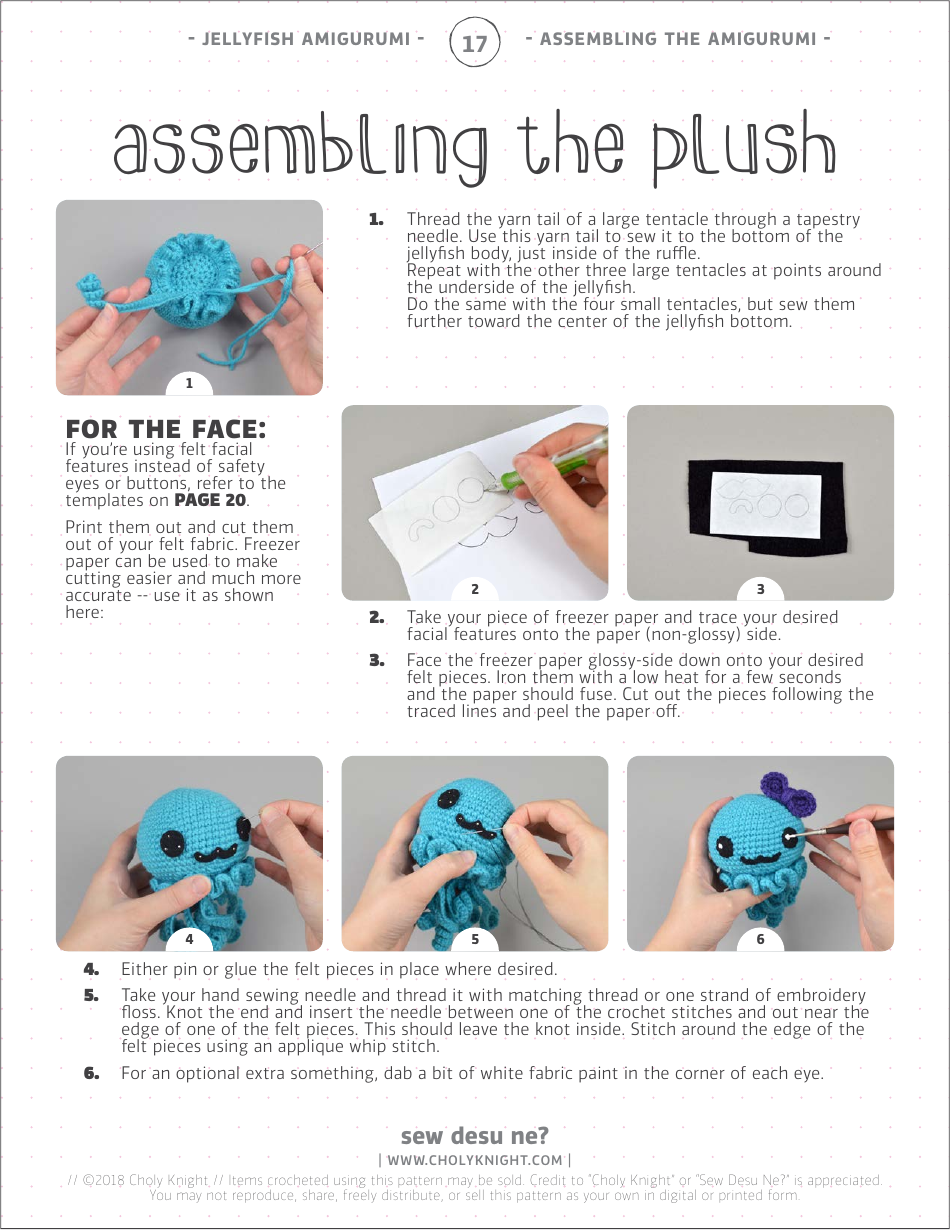 - JELLYFISH AMIGURUMI - 17 - ASSEMBLING THE AMIGURUMI -

assembling the plush

1

1. Thread the yarn tail of a large tentacle through a tapestry needle. Use this yarn tail to sew it to the bottom of the jellyfish body, just inside of the ruffle.
Repeat with the other three large tentacles at points around the underside of the jellyfish.
Do the same with the four small tentacles, but sew them further toward the center of the jellyfish bottom.

FOR THE FACE:
If you're using felt facial features instead of safety eyes or buttons, refer to the templates on PAGE 20.

Print them out and cut them out of your felt fabric. Freezer paper can be used to make cutting easier and much more accurate -- use it as shown here:

2

3

2. Take your piece of freezer paper and trace your desired facial features onto the paper (non-glossy) side.

3. Face the freezer paper glossy-side down onto your desired felt pieces. Iron them with a low heat for a few seconds and the paper should fuse. Cut out the pieces following the traced lines and peel the paper off.

4

5

6

4. Either pin or glue the felt pieces in place where desired.

5. Take your hand sewing needle and thread it with matching thread or one strand of embroidery floss. Knot the end and insert the needle between one of the crochet stitches and out near the edge of one of the felt pieces. This should leave the knot inside. Stitch around the edge of the felt pieces using an applique whip stitch.

6. For an optional extra something, dab a bit of white fabric paint in the corner of each eye.

sew desu ne?
| WWW.CHOLYKNIGHT.COM |
// ©2018 Choly Knight // Items crocheted using this pattern may be sold. Credit to "Choly Knight" or "Sew Desu Ne?" is appreciated. You may not reproduce, share, freely distribute, or sell this pattern as your own in digital or printed form.