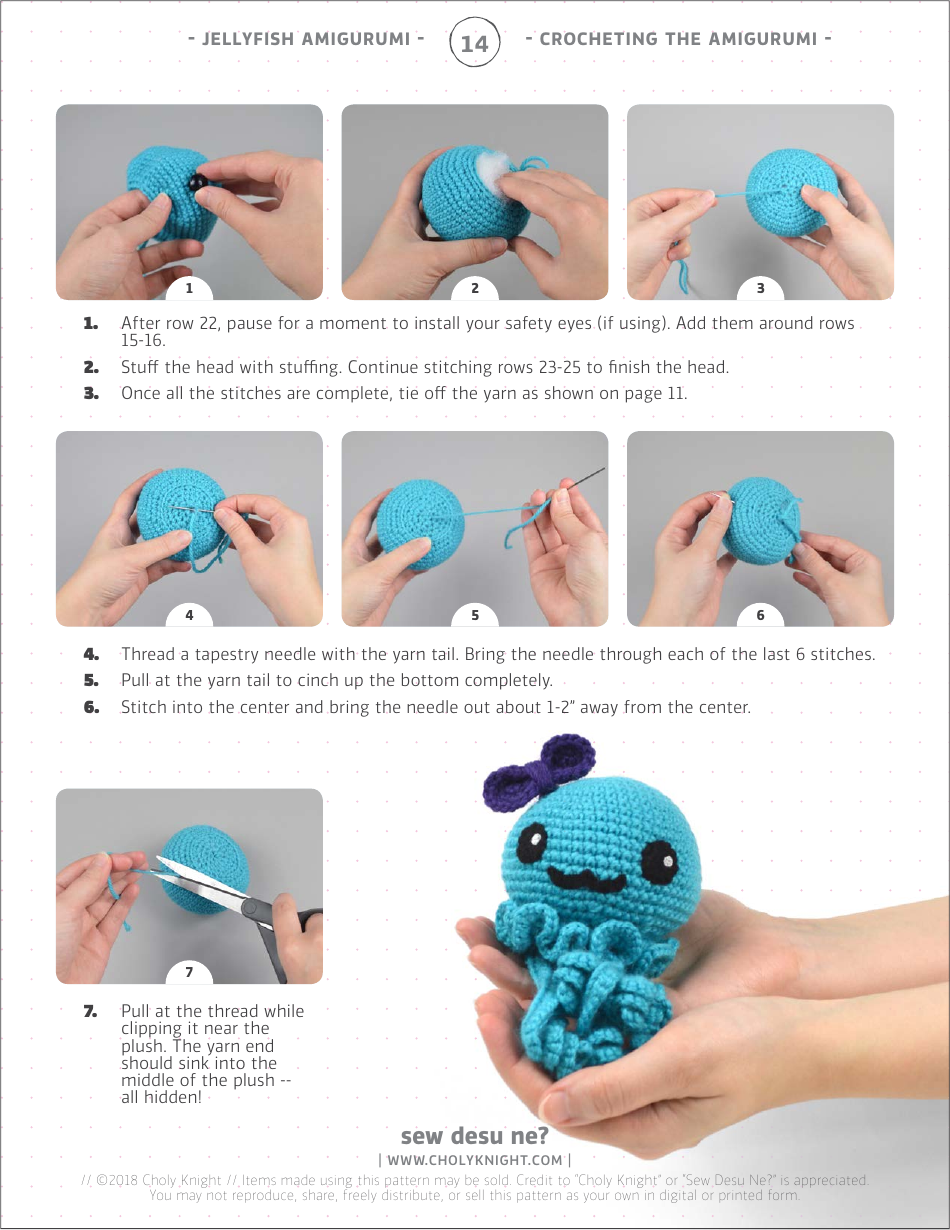 - JELLYFISH AMIGURUMI - 14 - CROCHETING THE AMIGURUMI -

1

2

3

1. After row 22, pause for a moment to install your safety eyes (if using). Add them around rows 15-16.
2. Stuff the head with stuffing. Continue stitching rows 23-25 to finish the head.
3. Once all the stitches are complete, tie off the yarn as shown on page 11.

4

5

6

4. Thread a tapestry needle with the yarn tail. Bring the needle through each of the last 6 stitches.
5. Pull at the yarn tail to cinch up the bottom completely.
6. Stitch into the center and bring the needle out about 1-2" away from the center.

7

7. Pull at the thread while clipping it near the plush. The yarn end should sink into the middle of the plush -- all hidden!

sew desu ne?
| WWW.CHOLYKNIGHT.COM |
// ©2018 Choly Knight // Items made using this pattern may be sold. Credit to "Choly Knight" or "Sew Desu Ne?" is appreciated. You may not reproduce, share, freely distribute, or sell this pattern as your own in digital or printed form.