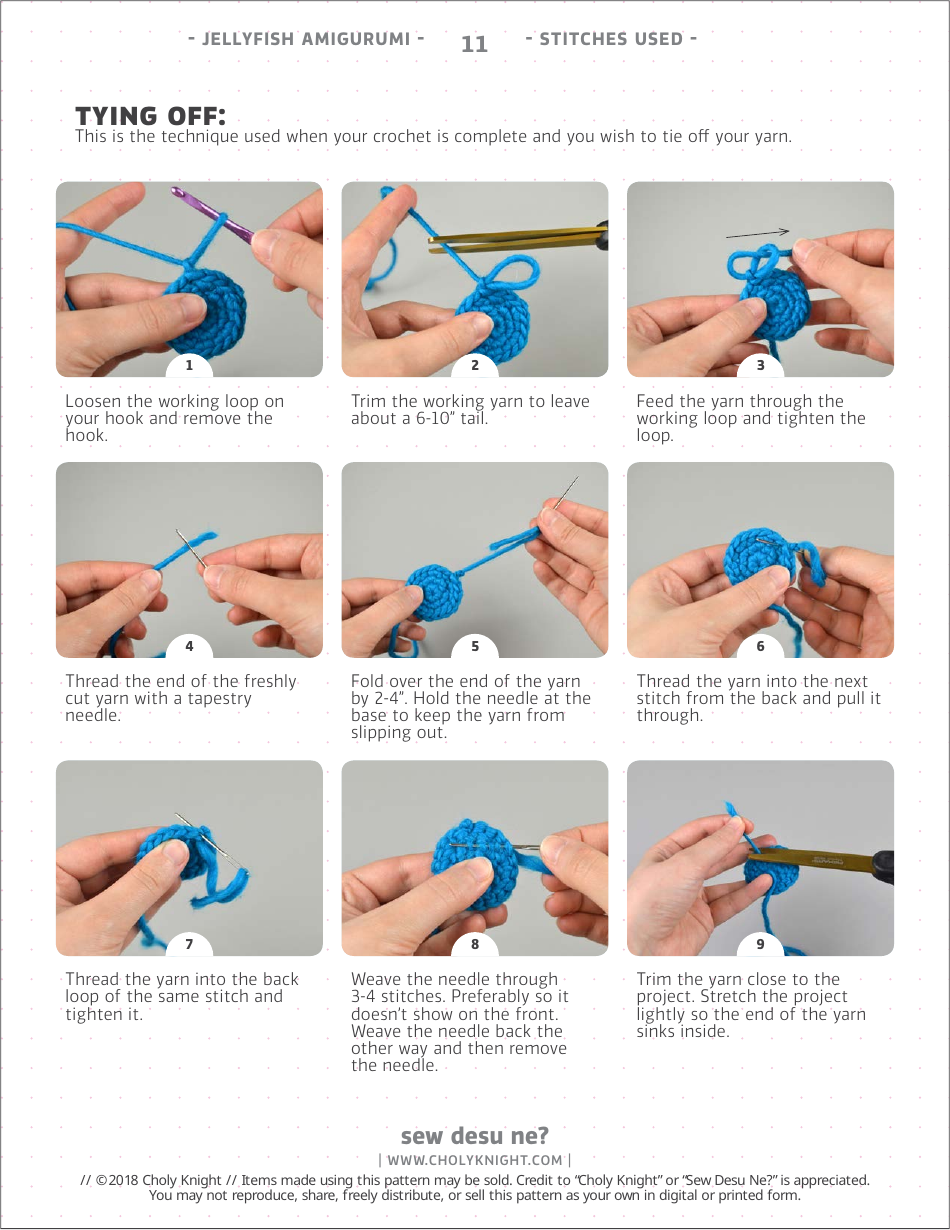 - JELLYFISH AMIGURUMI - 11 - STITCHES USED -

TYING OFF:
This is the technique used when your crochet is complete and you wish to tie off your yarn.

1
Loosen the working loop on your hook and remove the hook.

2
Trim the working yarn to leave about a 6-10" tail.

3
Feed the yarn through the working loop and tighten the loop.

4
Thread the end of the freshly cut yarn with a tapestry needle.

5
Fold over the end of the yarn by 2-4". Hold the needle at the base to keep the yarn from slipping out.

6
Thread the yarn into the next stitch from the back and pull it through.

7
Thread the yarn into the back loop of the same stitch and tighten it.

8
Weave the needle through 3-4 stitches. Preferably so it doesn't show on the front. Weave the needle back the other way and then remove the needle.

9
Trim the yarn close to the project. Stretch the project lightly so the end of the yarn sinks inside.

sew desu ne?
| WWW.CHOLYKNIGHT.COM |
// ©2018 Choly Knight // Items made using this pattern may be sold. Credit to "Choly Knight" or "Sew Desu Ne?" is appreciated. You may not reproduce, share, freely distribute, or sell this pattern as your own in digital or printed form.