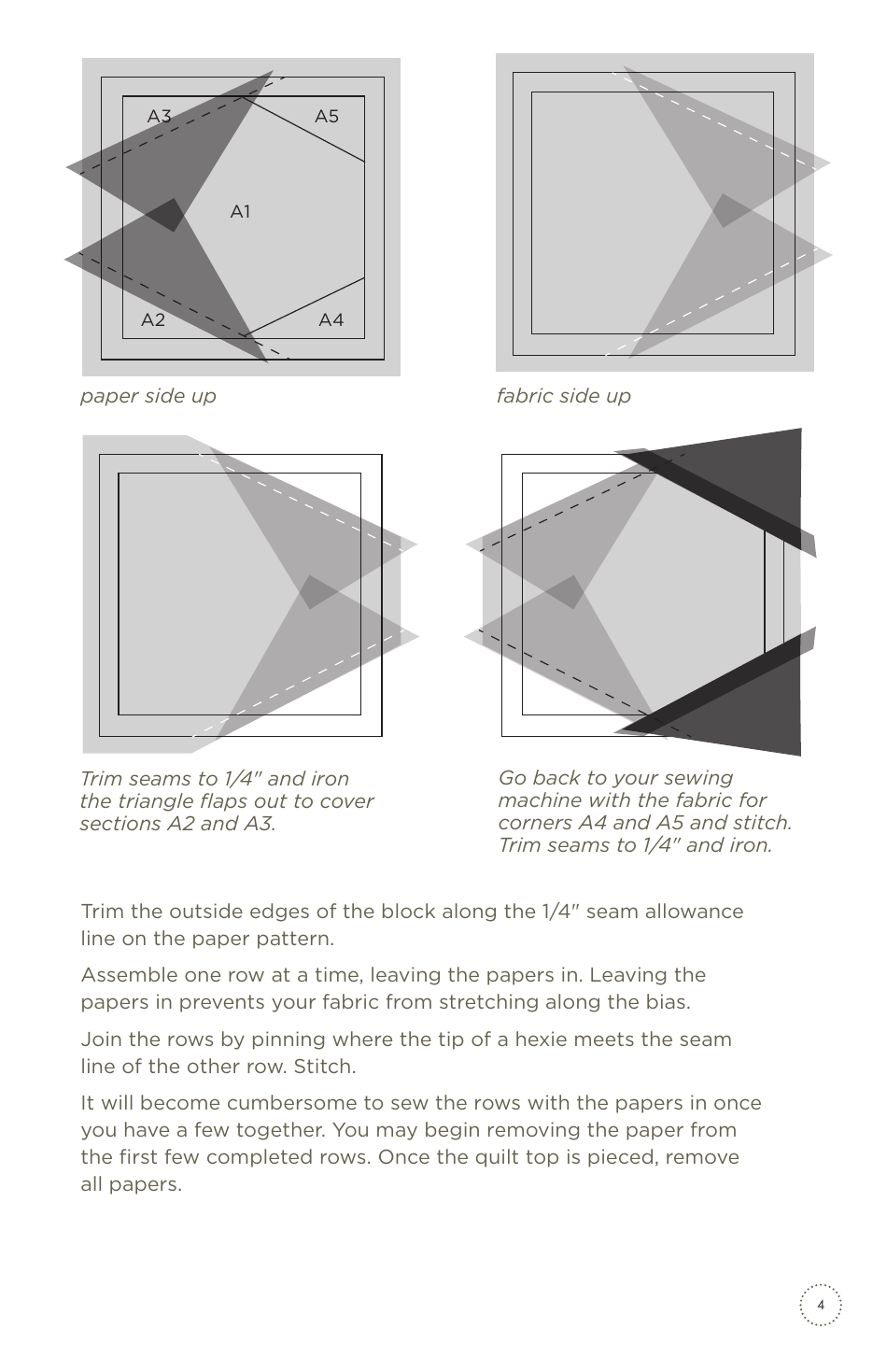 A3

A5

A1

A2

A4

paper side up

fabric side up

Trim seams to 1/4" and iron the triangle flaps out to cover sections A2 and A3.

Go back to your sewing machine with the fabric for corners A4 and A5 and stitch. Trim seams to 1/4" and iron.

Trim the outside edges of the block along the 1/4" seam allowance line on the paper pattern.

Assemble one row at a time, leaving the papers in. Leaving the papers in prevents your fabric from stretching along the bias.

Join the rows by pinning where the tip of a hexie meets the seam line of the other row. Stitch.

It will become cumbersome to sew the rows with the papers in once you have a few together. You may begin removing the paper from the first few completed rows. Once the quilt top is pieced, remove all papers.

4