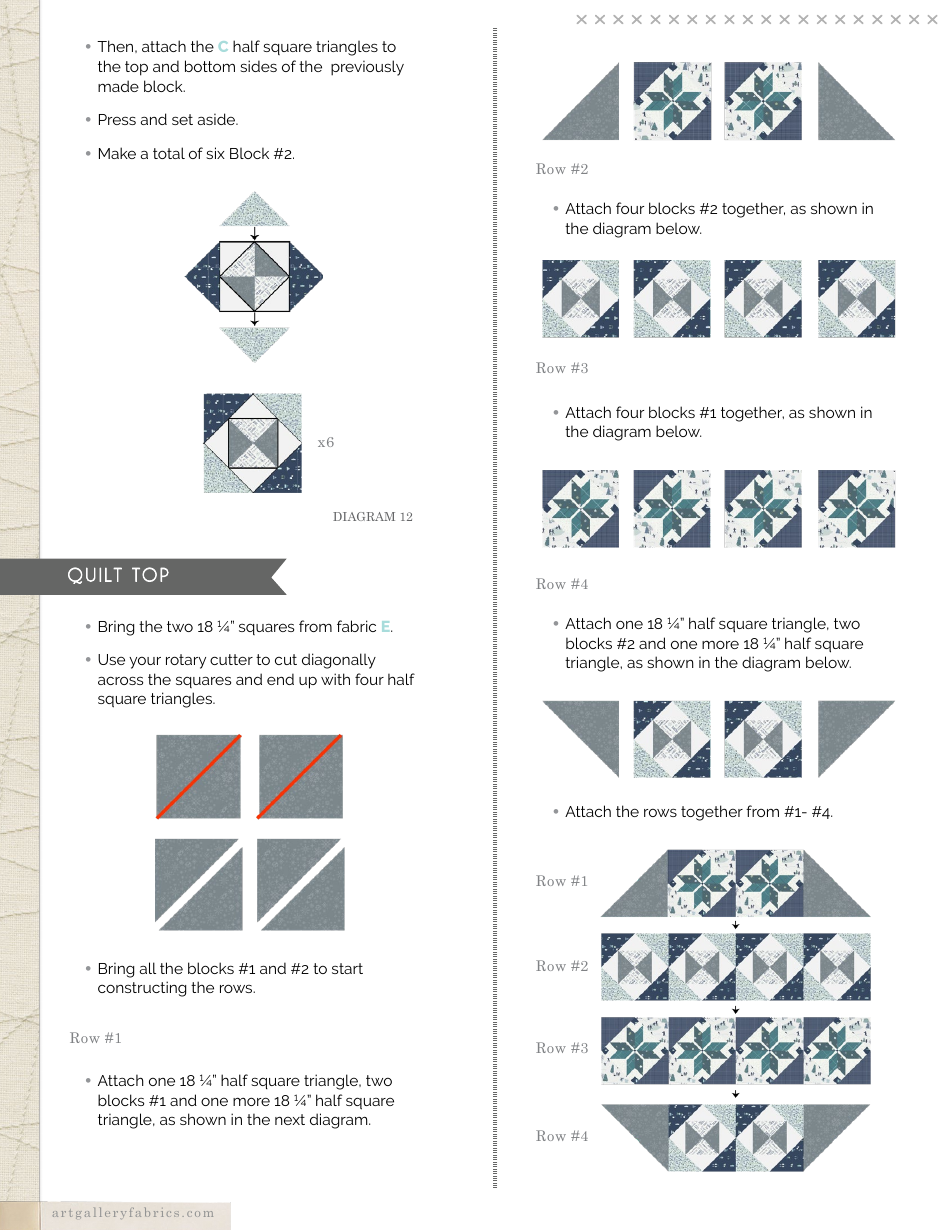 • Then, attach the C half square triangles to the top and bottom sides of the previously made block.

• Press and set aside.

• Make a total of six Block #2.

x6

DIAGRAM 12

QUILT TOP

• Bring the two 18 ¼" squares from fabric E.

• Use your rotary cutter to cut diagonally across the squares and end up with four half square triangles.

• Bring all the blocks #1 and #2 to start constructing the rows.

Row #1

• Attach one 18 ¼" half square triangle, two blocks #1 and one more 18 ¼" half square triangle, as shown in the next diagram.

Row #2

• Attach four blocks #2 together, as shown in the diagram below.

Row #3

• Attach four blocks #1 together, as shown in the diagram below.

Row #4

• Attach one 18 ¼" half square triangle, two blocks #2 and one more 18 ¼" half square triangle, as shown in the diagram below.

• Attach the rows together from #1- #4.

Row #1

Row #2

Row #3

Row #4

artgalleryfabrics.com