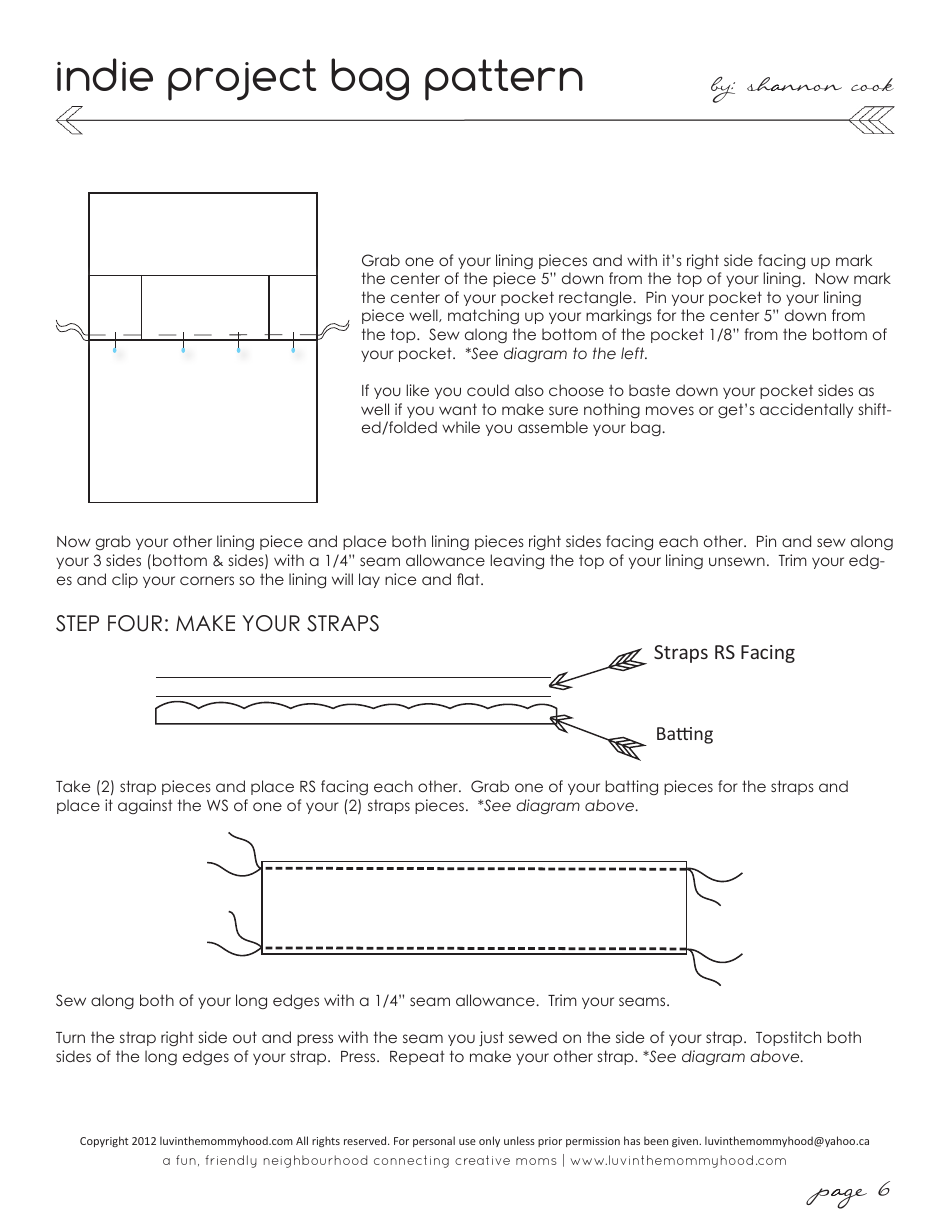 indie project bag pattern

by: shannon cook

Grab one of your lining pieces and with it's right side facing up mark the center of the piece 5" down from the top of your lining. Now mark the center of your pocket rectangle. Pin your pocket to your lining piece well, matching up your markings for the center 5" down from the top. Sew along the bottom of the pocket 1/8" from the bottom of your pocket. *See diagram to the left.

If you like you could also choose to baste down your pocket sides as well if you want to make sure nothing moves or get's accidentally shifted/folded while you assemble your bag.

Now grab your other lining piece and place both lining pieces right sides facing each other. Pin and sew along your 3 sides (bottom & sides) with a 1/4" seam allowance leaving the top of your lining unsewn. Trim your edges and clip your corners so the lining will lay nice and flat.

STEP FOUR: MAKE YOUR STRAPS

Straps RS Facing

Batting

Take (2) strap pieces and place RS facing each other. Grab one of your batting pieces for the straps and place it against the WS of one of your (2) straps pieces. *See diagram above.

Sew along both of your long edges with a 1/4" seam allowance. Trim your seams.

Turn the strap right side out and press with the seam you just sewed on the side of your strap. Topstitch both sides of the long edges of your strap. Press. Repeat to make your other strap. *See diagram above.

Copyright 2012 luvinthemommyhood.com All rights reserved. For personal use only unless prior permission has been given. luvinthemommyhood@yahoo.ca
a fun, friendly neighbourhood connecting creative moms | www.luvinthemommyhood.com

page 6