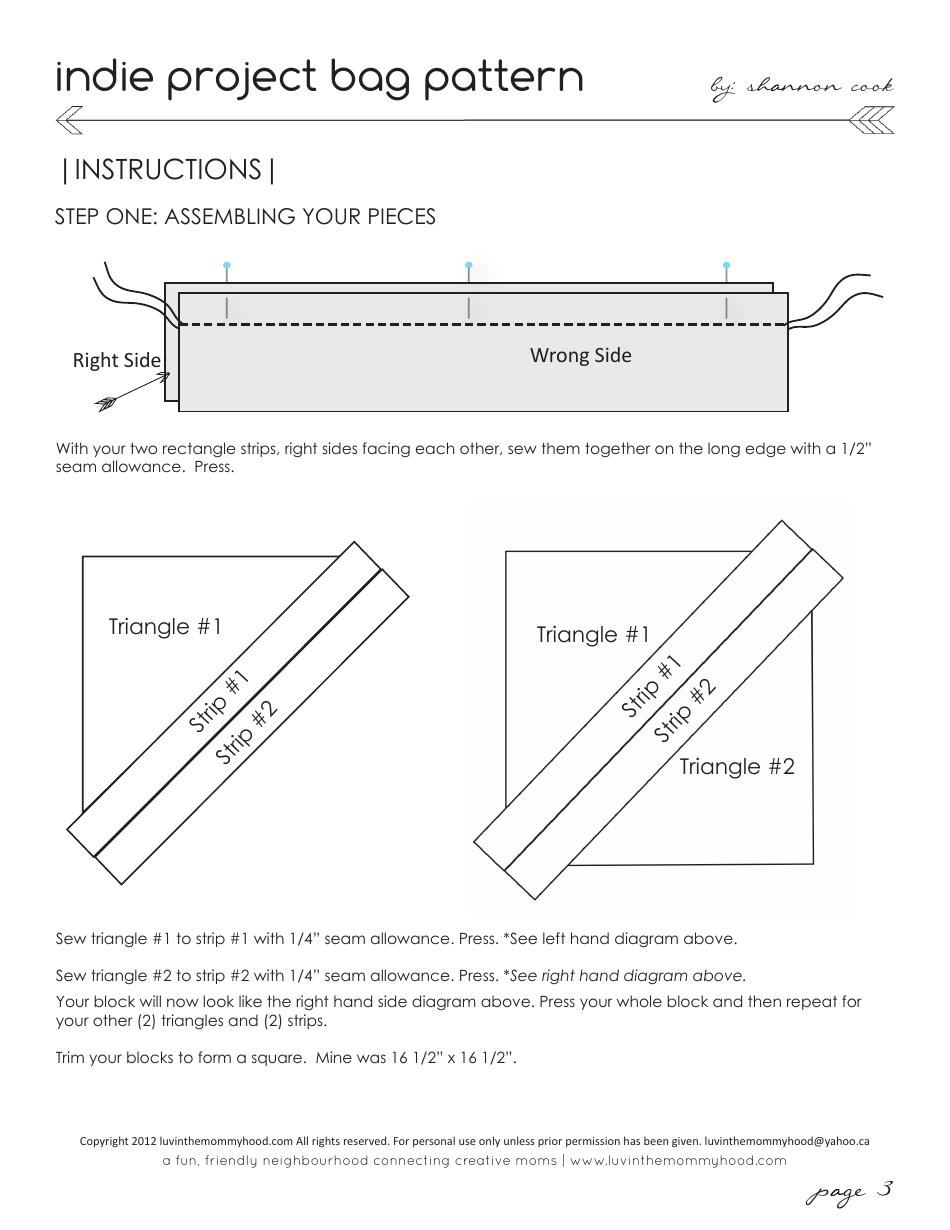 indie project bag pattern

by: shannon cook

| INSTRUCTIONS |

STEP ONE: ASSEMBLING YOUR PIECES

Right Side

Wrong Side

With your two rectangle strips, right sides facing each other, sew them together on the long edge with a 1/2" seam allowance. Press.

Triangle #1

Strip #1

Strip #2

Triangle #1

Strip #1

Strip #2

Triangle #2

Sew triangle #1 to strip #1 with 1/4" seam allowance. Press. *See left hand diagram above.

Sew triangle #2 to strip #2 with 1/4" seam allowance. Press. *See right hand diagram above.

Your block will now look like the right hand side diagram above. Press your whole block and then repeat for your other (2) triangles and (2) strips.

Trim your blocks to form a square. Mine was 16 1/2" x 16 1/2".

Copyright 2012 luvinthemommyhood.com All rights reserved. For personal use only unless prior permission has been given. luvinthemommyhood@yahoo.ca

a fun, friendly neighbourhood connecting creative moms | www.luvinthemommyhood.com

page 3