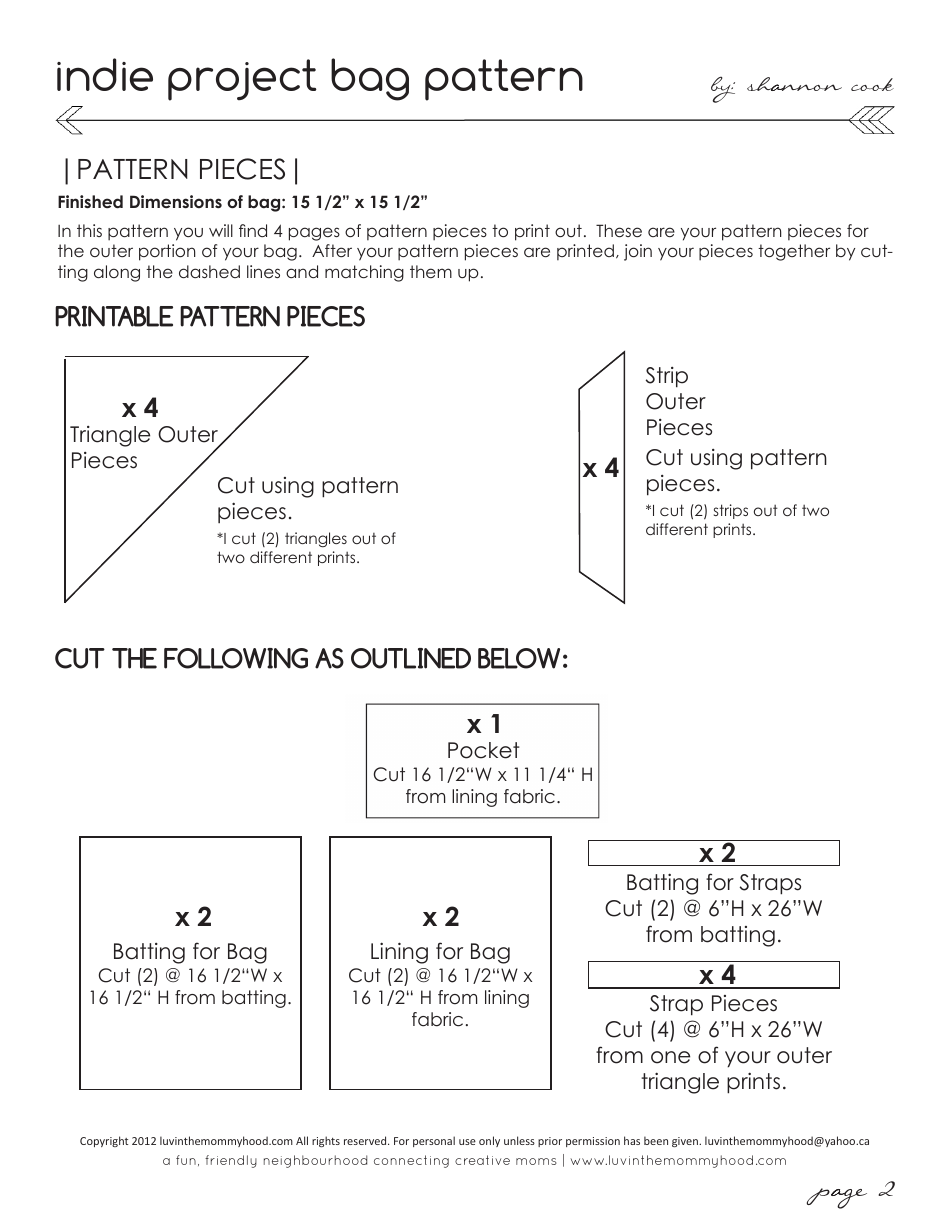 indie project bag pattern

by: shannon cook

| PATTERN PIECES |

Finished Dimensions of bag: 15 1/2" x 15 1/2"

In this pattern you will find 4 pages of pattern pieces to print out. These are your pattern pieces for the outer portion of your bag. After your pattern pieces are printed, join your pieces together by cutting along the dashed lines and matching them up.

PRINTABLE PATTERN PIECES

x 4
Triangle Outer Pieces

Cut using pattern pieces.
*I cut (2) triangles out of two different prints.

x 4

Strip Outer Pieces
Cut using pattern pieces.
*I cut (2) strips out of two different prints.

CUT THE FOLLOWING AS OUTLINED BELOW:

x 1
Pocket
Cut 16 1/2"W x 11 1/4" H from lining fabric.

x 2
Batting for Bag
Cut (2) @ 16 1/2"W x 16 1/2" H from batting.

x 2
Lining for Bag
Cut (2) @ 16 1/2"W x 16 1/2" H from lining fabric.

x 2
Batting for Straps
Cut (2) @ 6"H x 26"W from batting.

x 4
Strap Pieces
Cut (4) @ 6"H x 26"W from one of your outer triangle prints.

Copyright 2012 luvinthemommyhood.com All rights reserved. For personal use only unless prior permission has been given. luvinthemommyhood@yahoo.ca
a fun, friendly neighbourhood connecting creative moms | www.luvinthemommyhood.com

page 2