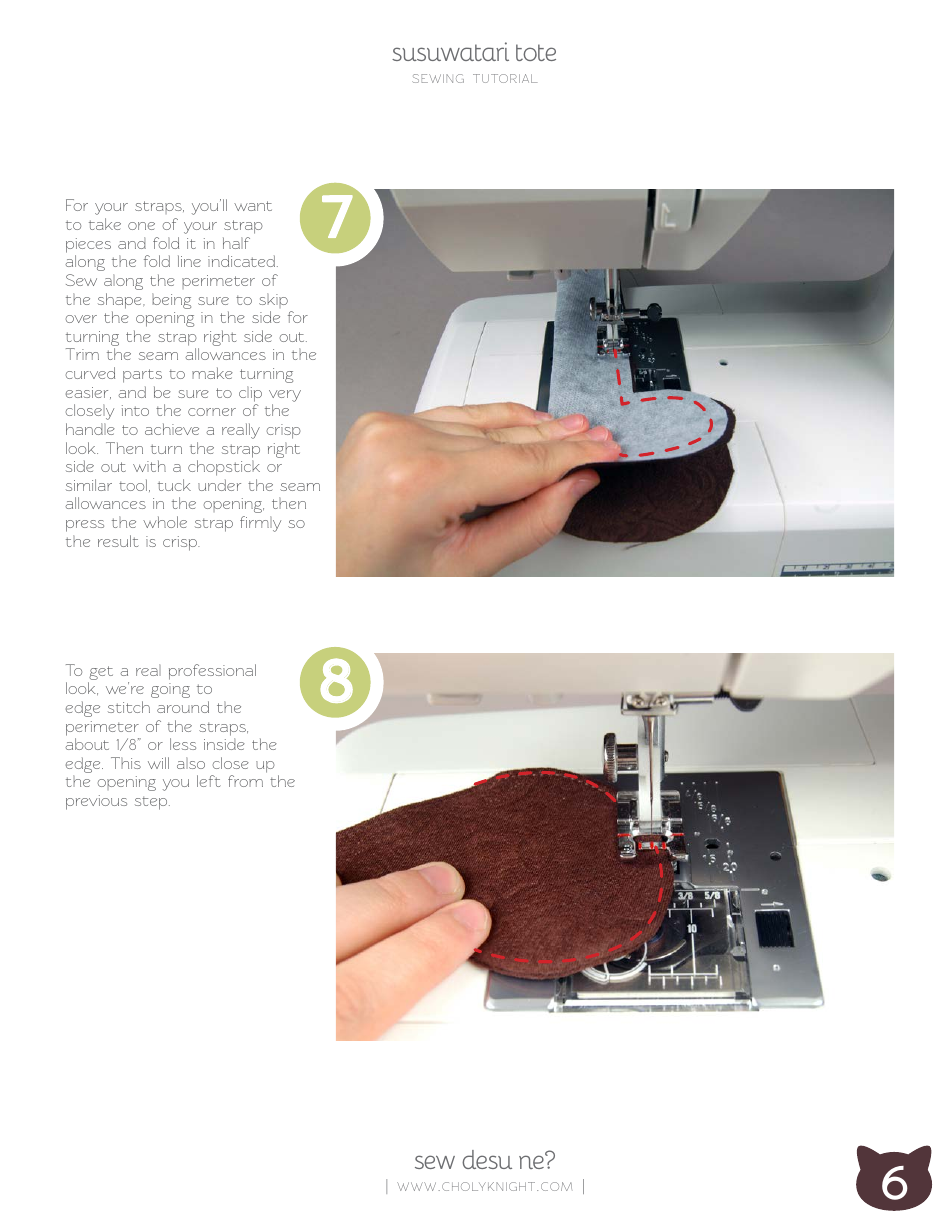 susuwatari tote
SEWING TUTORIAL

7

For your straps, you'll want to take one of your strap pieces and fold it in half along the fold line indicated. Sew along the perimeter of the shape, being sure to skip over the opening in the side for turning the strap right side out. Trim the seam allowances in the curved parts to make turning easier, and be sure to clip very closely into the corner of the handle to achieve a really crisp look. Then turn the strap right side out with a chopstick or similar tool, tuck under the seam allowances in the opening, then press the whole strap firmly so the result is crisp.

8

To get a real professional look, we're going to edge stitch around the perimeter of the straps, about 1/8" or less inside the edge. This will also close up the opening you left from the previous step.

3/8 5/8
10

sew desu ne?
| WWW.CHOLYKNIGHT.COM |

6