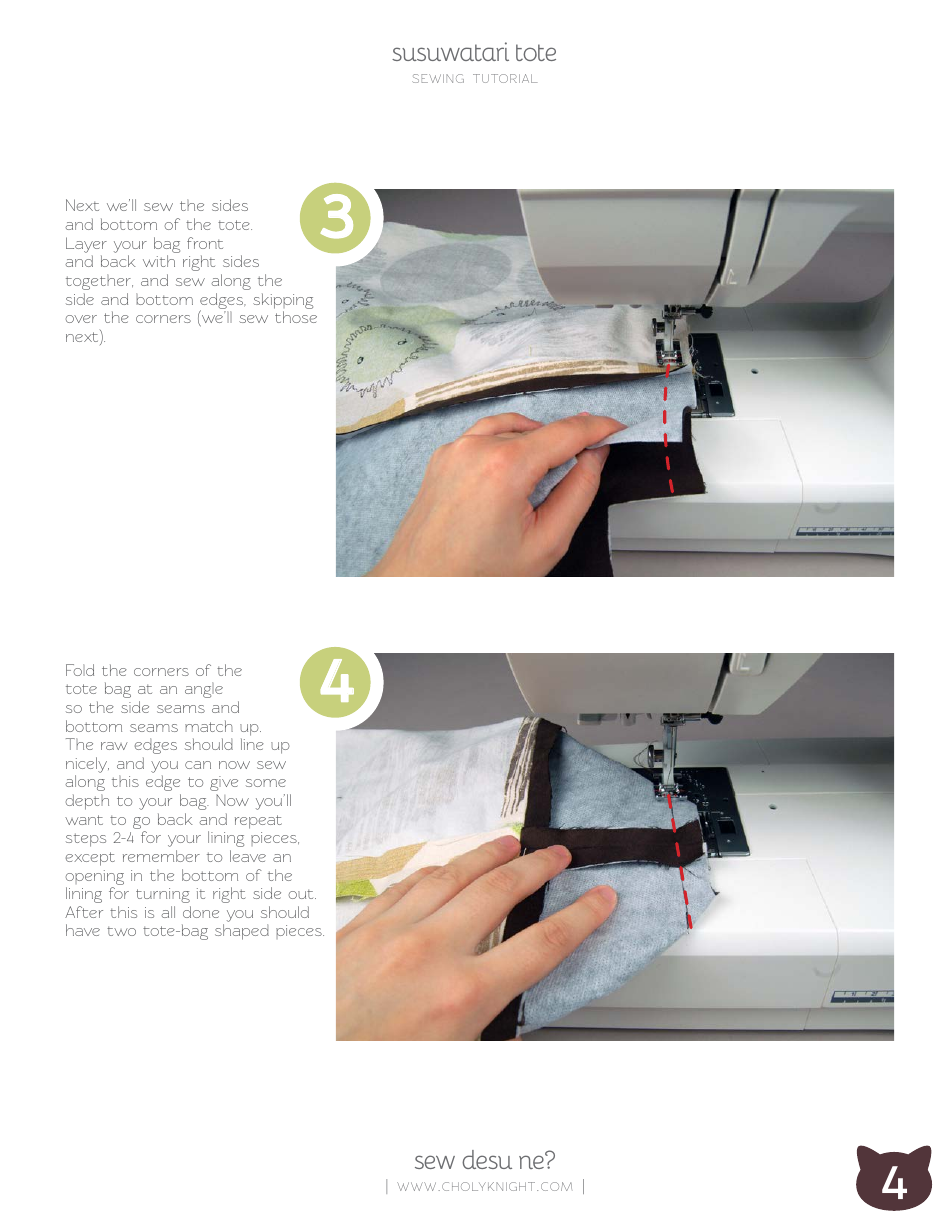 susuwatari tote
SEWING TUTORIAL

3

Next we'll sew the sides and bottom of the tote. Layer your bag front and back with right sides together, and sew along the side and bottom edges, skipping over the corners (we'll sew those next).

4

Fold the corners of the tote bag at an angle so the side seams and bottom seams match up. The raw edges should line up nicely, and you can now sew along this edge to give some depth to your bag. Now you'll want to go back and repeat steps 2-4 for your lining pieces, except remember to leave an opening in the bottom of the lining for turning it right side out. After this is all done you should have two tote-bag shaped pieces.

sew desu ne?
| WWW.CHOLYKNIGHT.COM |

4