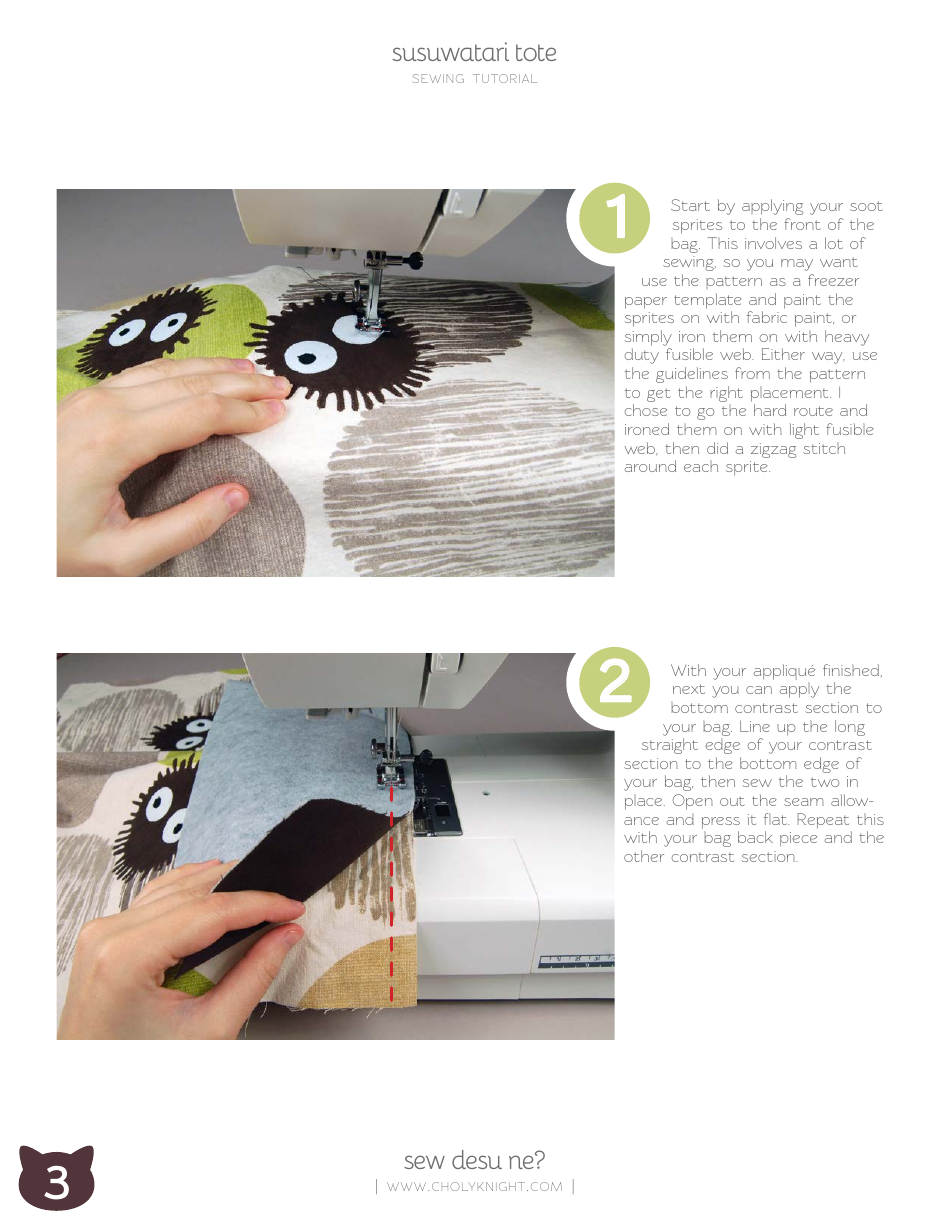 susuwatari tote
SEWING TUTORIAL

1

Start by applying your soot sprites to the front of the bag. This involves a lot of sewing, so you may want use the pattern as a freezer paper template and paint the sprites on with fabric paint, or simply iron them on with heavy duty fusible web. Either way, use the guidelines from the pattern to get the right placement. I chose to go the hard route and ironed them on with light fusible web, then did a zigzag stitch around each sprite.

2

With your appliqué finished, next you can apply the bottom contrast section to your bag. Line up the long straight edge of your contrast section to the bottom edge of your bag, then sew the two in place. Open out the seam allowance and press it flat. Repeat this with your bag back piece and the other contrast section.

3

sew desu ne?
| WWW.CHOLYKNIGHT.COM |